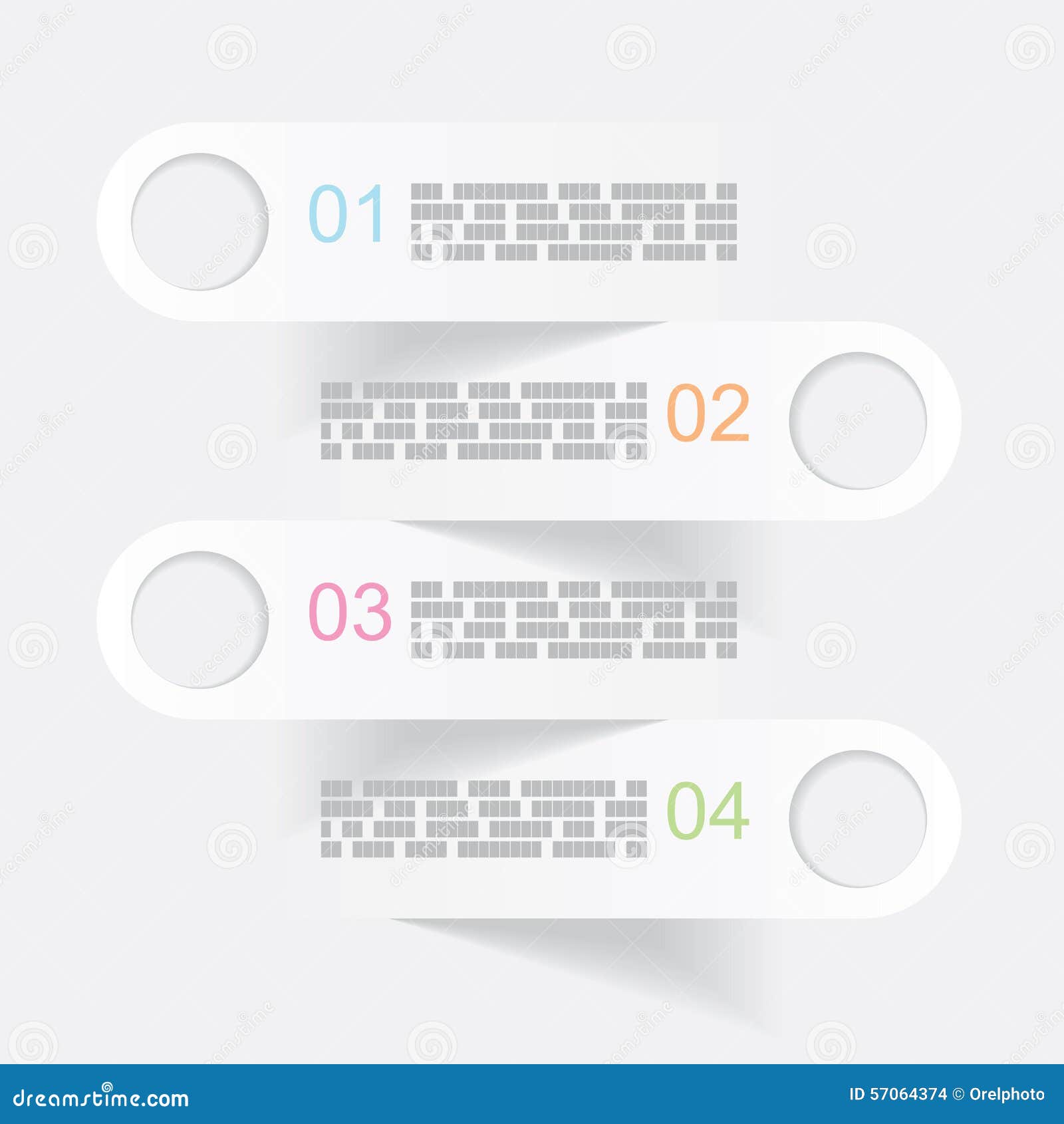 01

02

03

04

dreamstime.com

ID 57064374 © Orelphoto