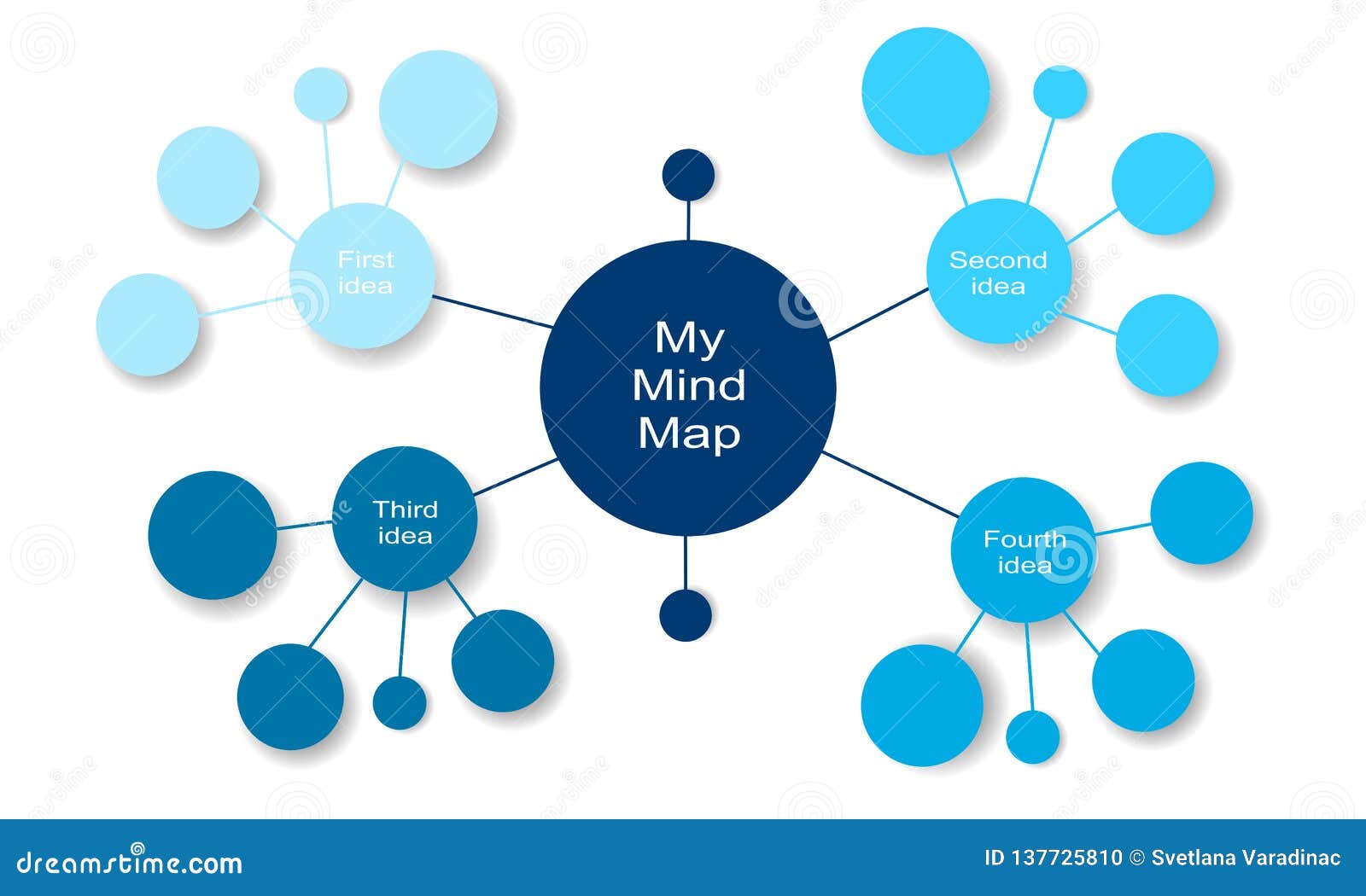 First idea

Second idea

My Mind Map

Third idea

Fourth idea

dreamstime.com

ID 137725810 © Svetlana Varadinac