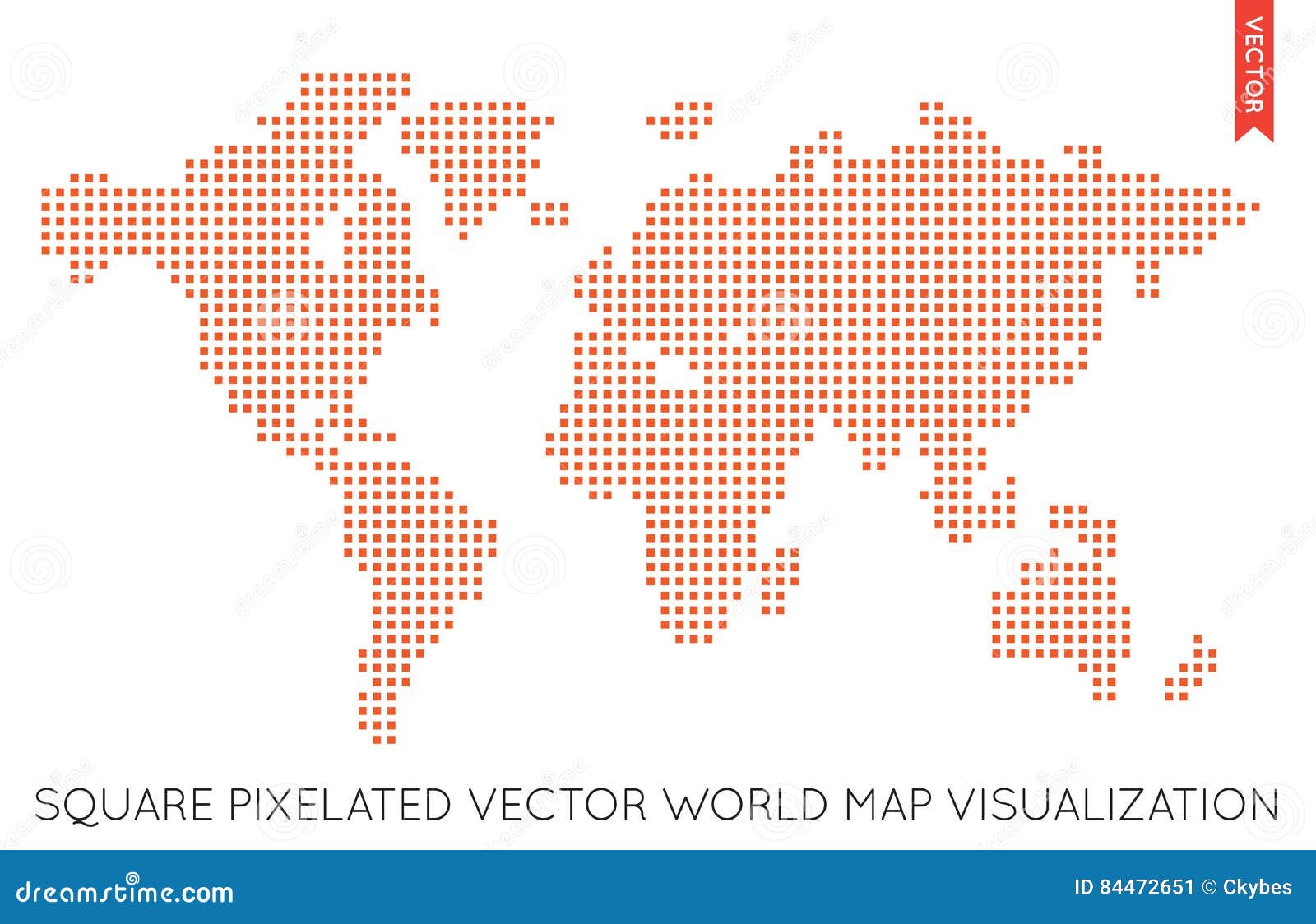 VECTOR

SQUARE PIXELATED VECTOR WORLD MAP VISUALIZATION

dreamstime.com

ID 84472651 © Ckybes