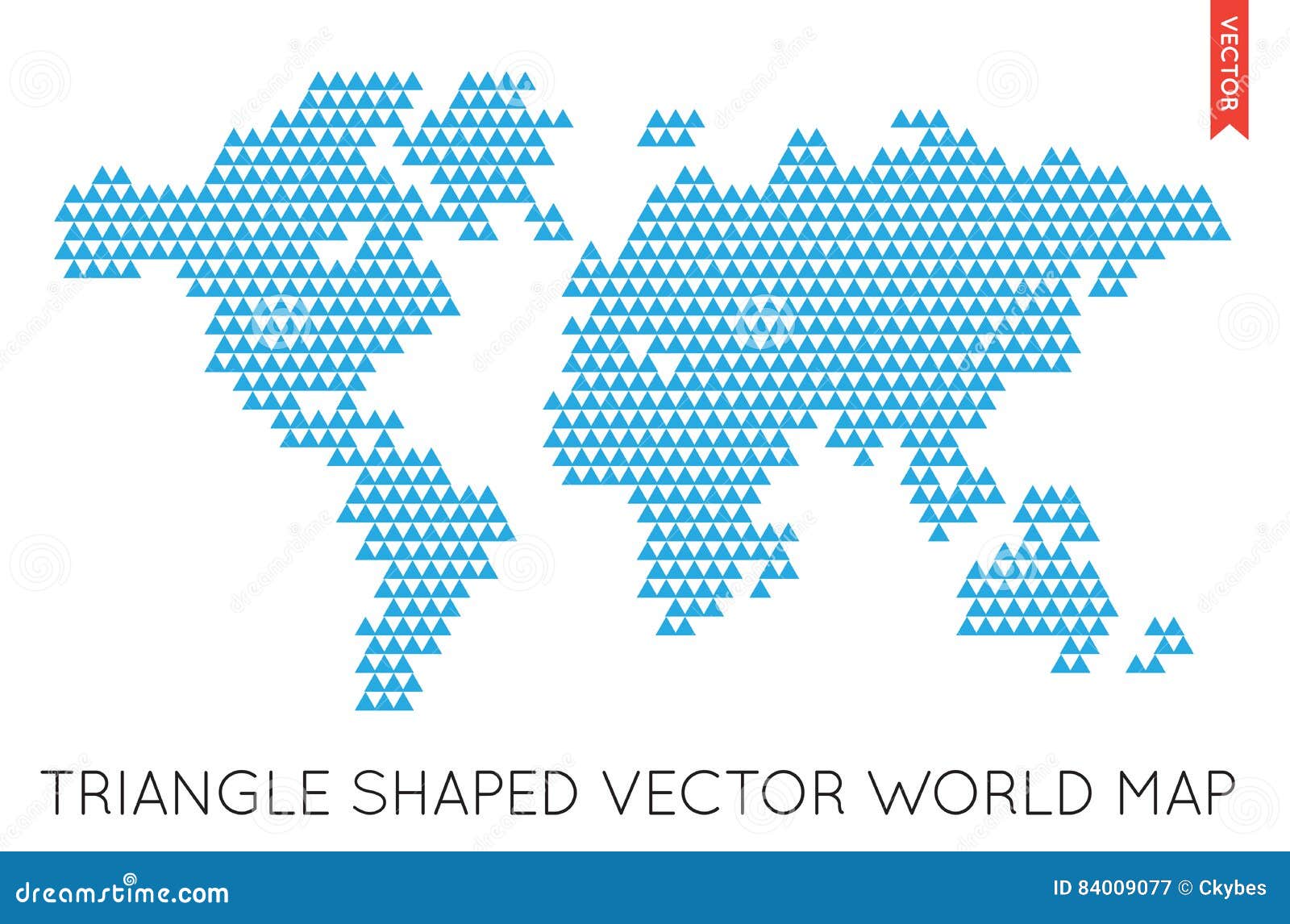 VECTOR

TRIANGLE SHAPED VECTOR WORLD MAP

dreamstime.com

ID 84009077 © Ckybes