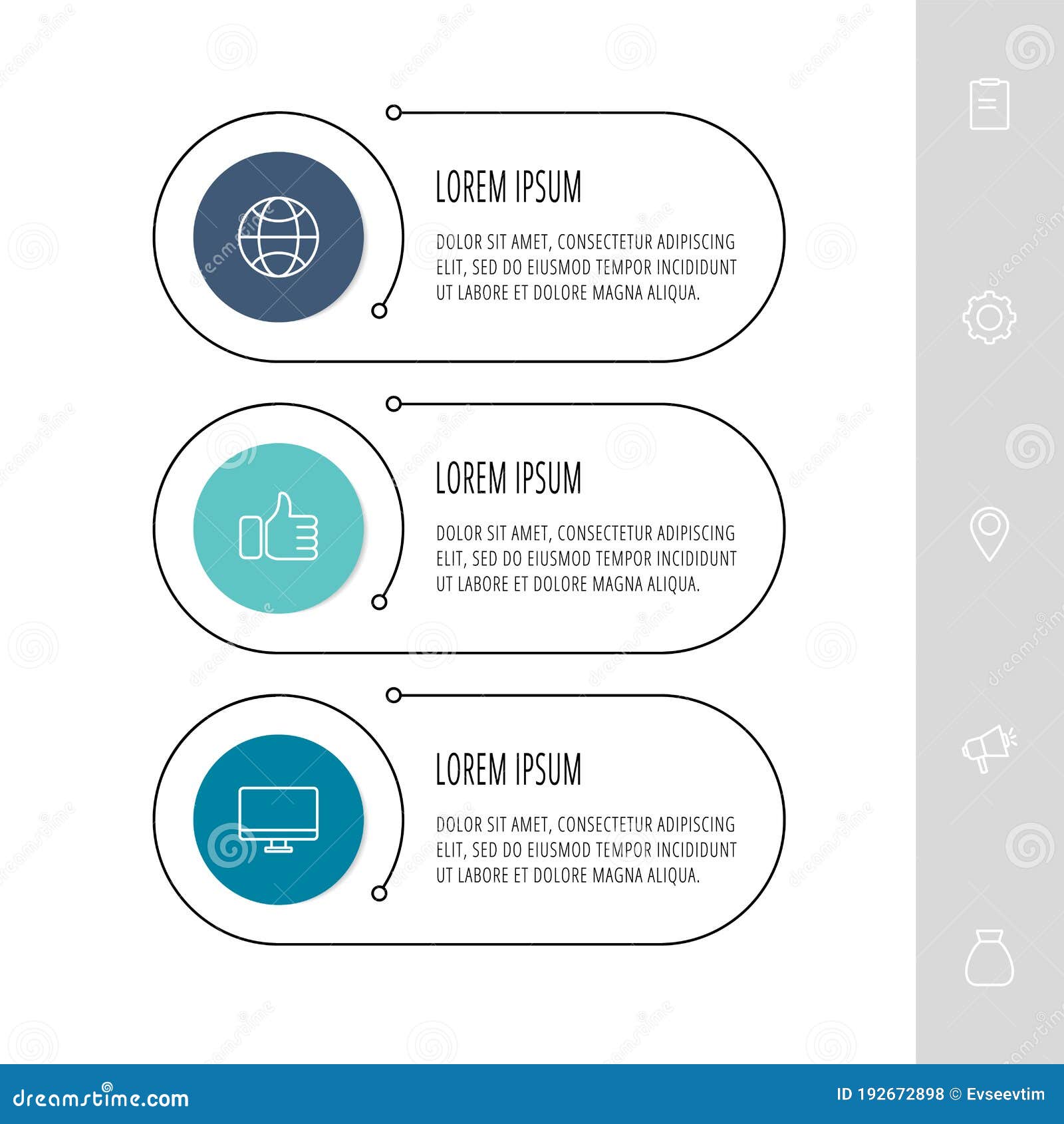 LOREM IPSUM

DOLOR SIT AMET, CONSECTETUR ADIPISCING ELIT, SED DO EIUSMOD TEMPOR INCIDIDUNT UT LABORE ET DOLORE MAGNA ALIQUA.

LOREM IPSUM

DOLOR SIT AMET, CONSECTETUR ADIPISCING ELIT, SED DO EIUSMOD TEMPOR INCIDIDUNT UT LABORE ET DOLORE MAGNA ALIQUA.

LOREM IPSUM

DOLOR SIT AMET, CONSECTETUR ADIPISCING ELIT, SED DO EIUSMOD TEMPOR INCIDIDUNT UT LABORE ET DOLORE MAGNA ALIQUA.

dreamstime.com

ID 192672898 © Evseevtim