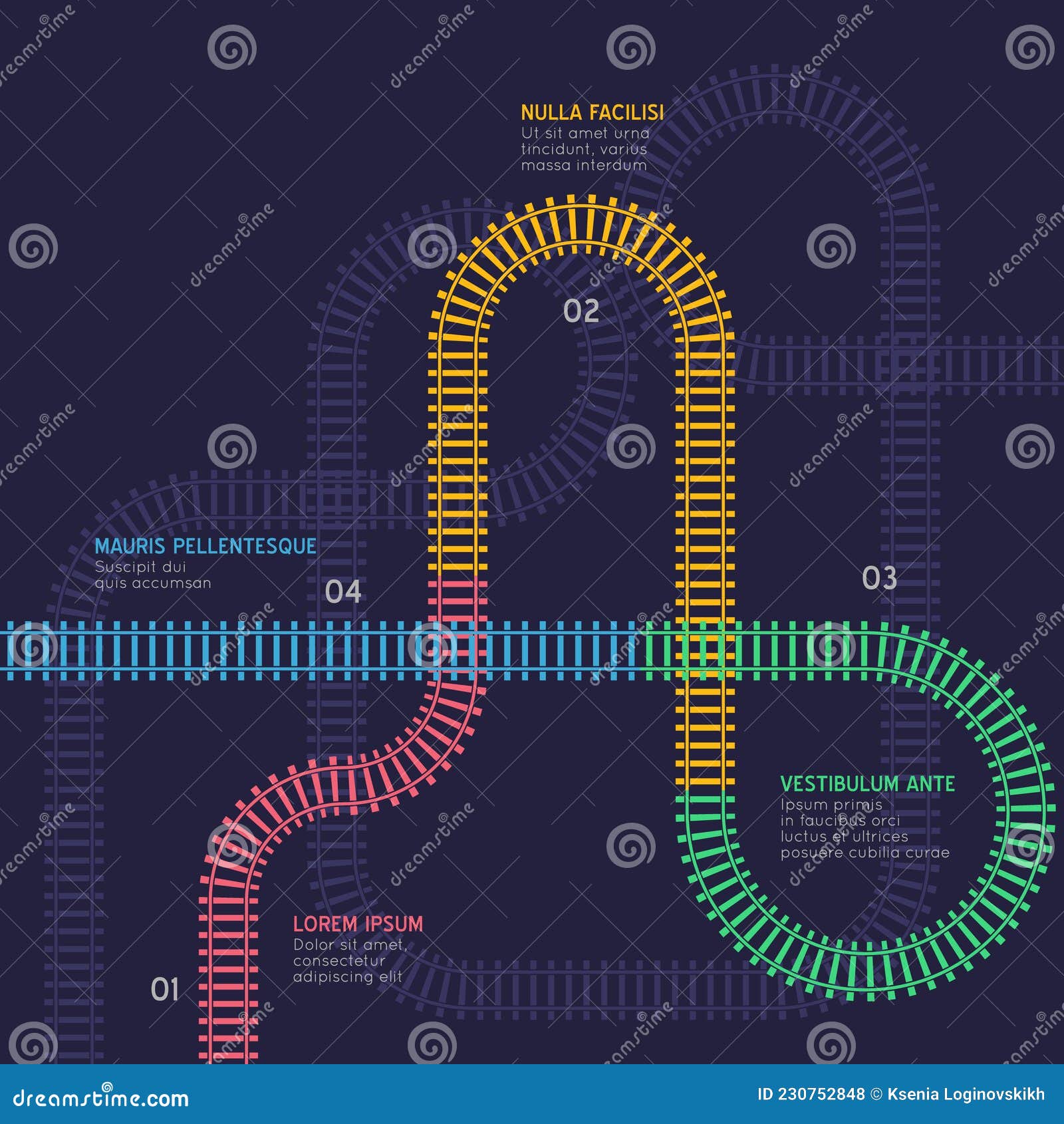 NULLA FACILISI
Ut sit amet urna tincidunt, varius massa interdum

02

MAURIS PELLENTESQUE
Suscipit dui quis accumsan

04

03

VESTIBULUM ANTE
Ipsum primis in faucibus orci luctus et ultrices posuere cubilia curae

LOREM IPSUM
Dolor sit amet, consectetur adipiscing elit

01

dreamstime.com

ID 230752848 © Ksenia Loginovskikh