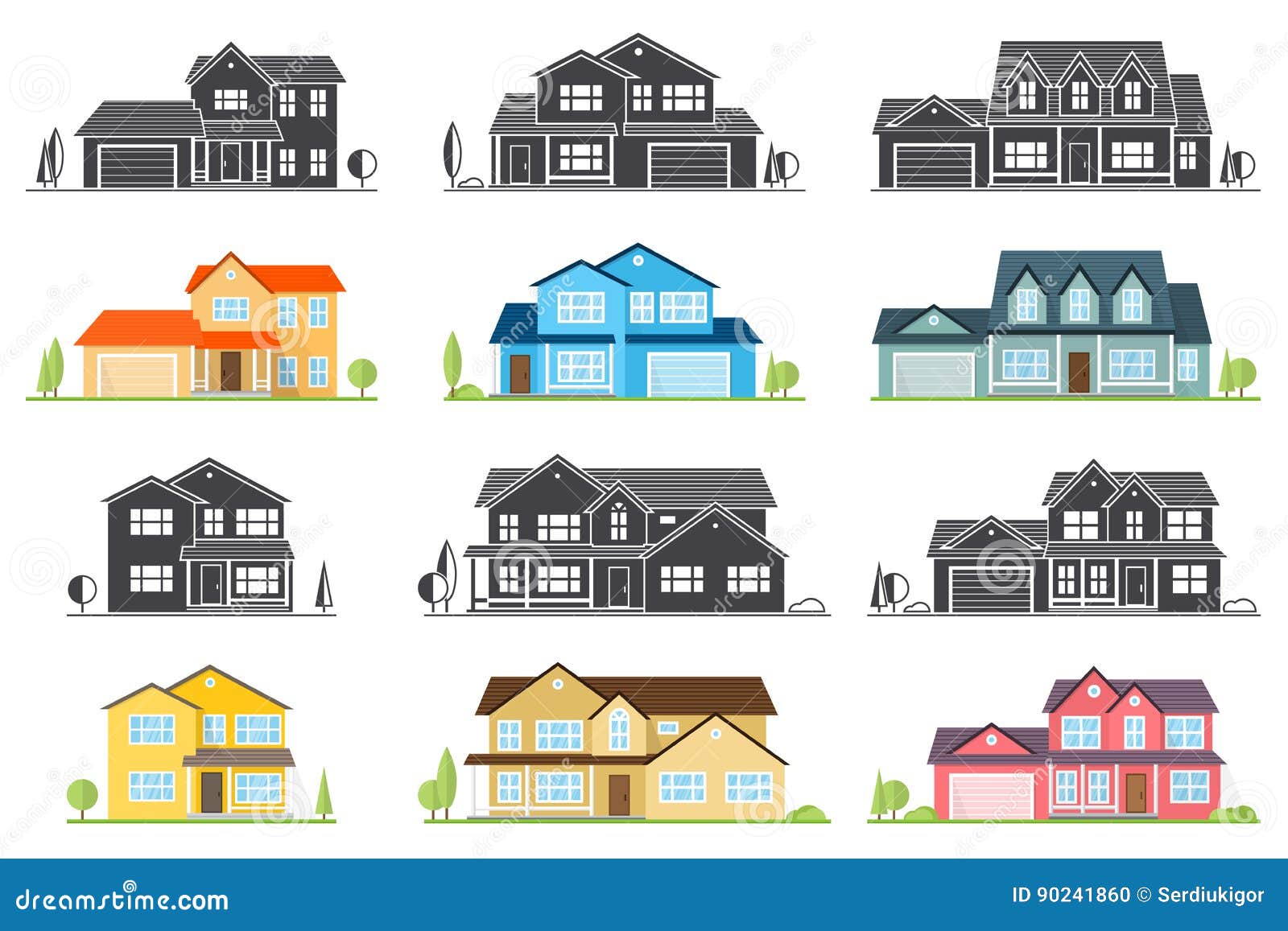 dreamstime.com

ID 90241860 © Serdiukigor