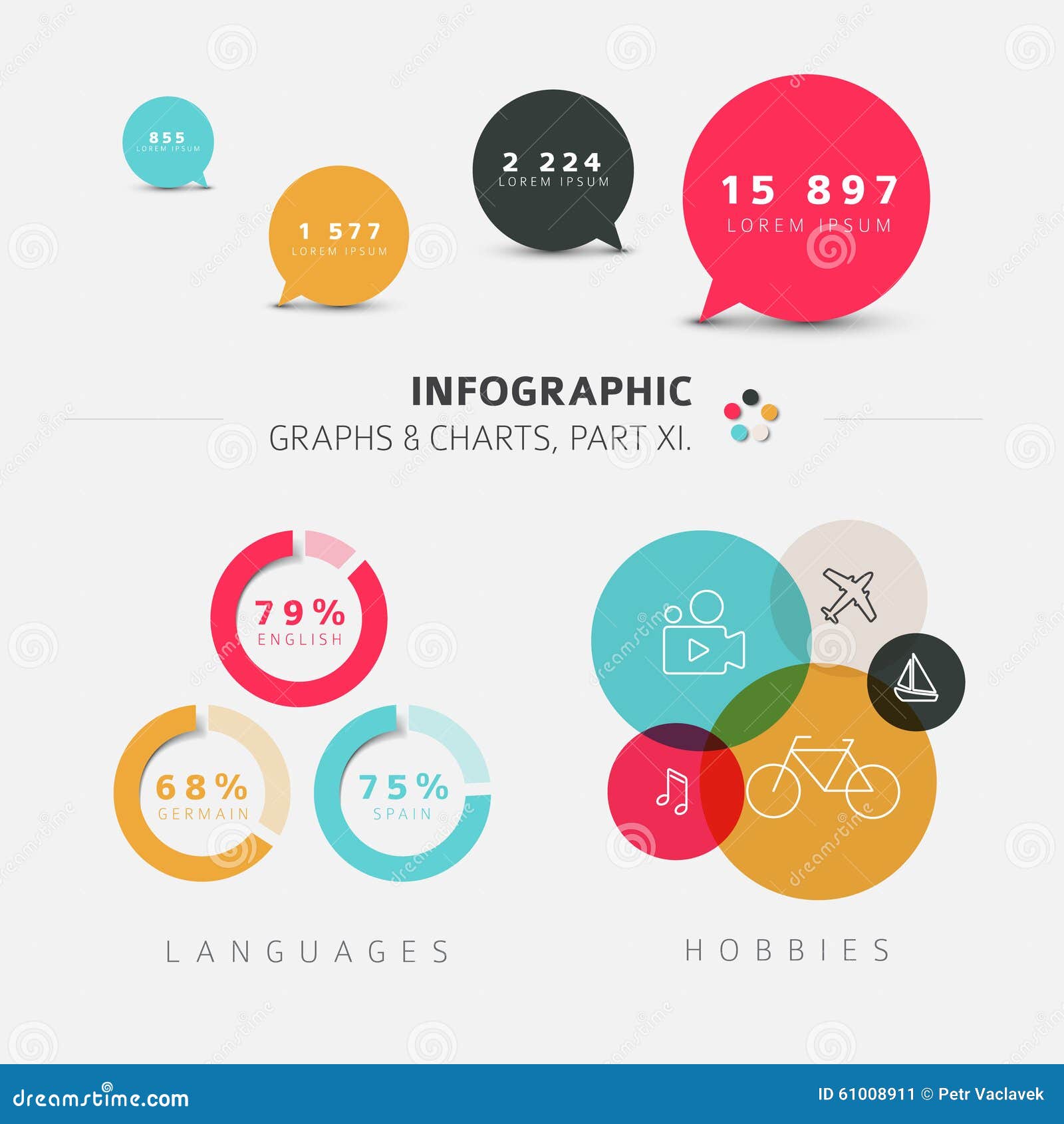 855
LOREM IPSUM

1 577
LOREM IPSUM

2 224
LOREM IPSUM

15 897
LOREM IPSUM

INFOGRAPHIC
GRAPHS & CHARTS, PART XI.

79%
ENGLISH

68%
GERMAIN

75%
SPAIN

LANGUAGES

HOBBIES

dreamstime.com

ID 61008911 © Petr Vaclavek