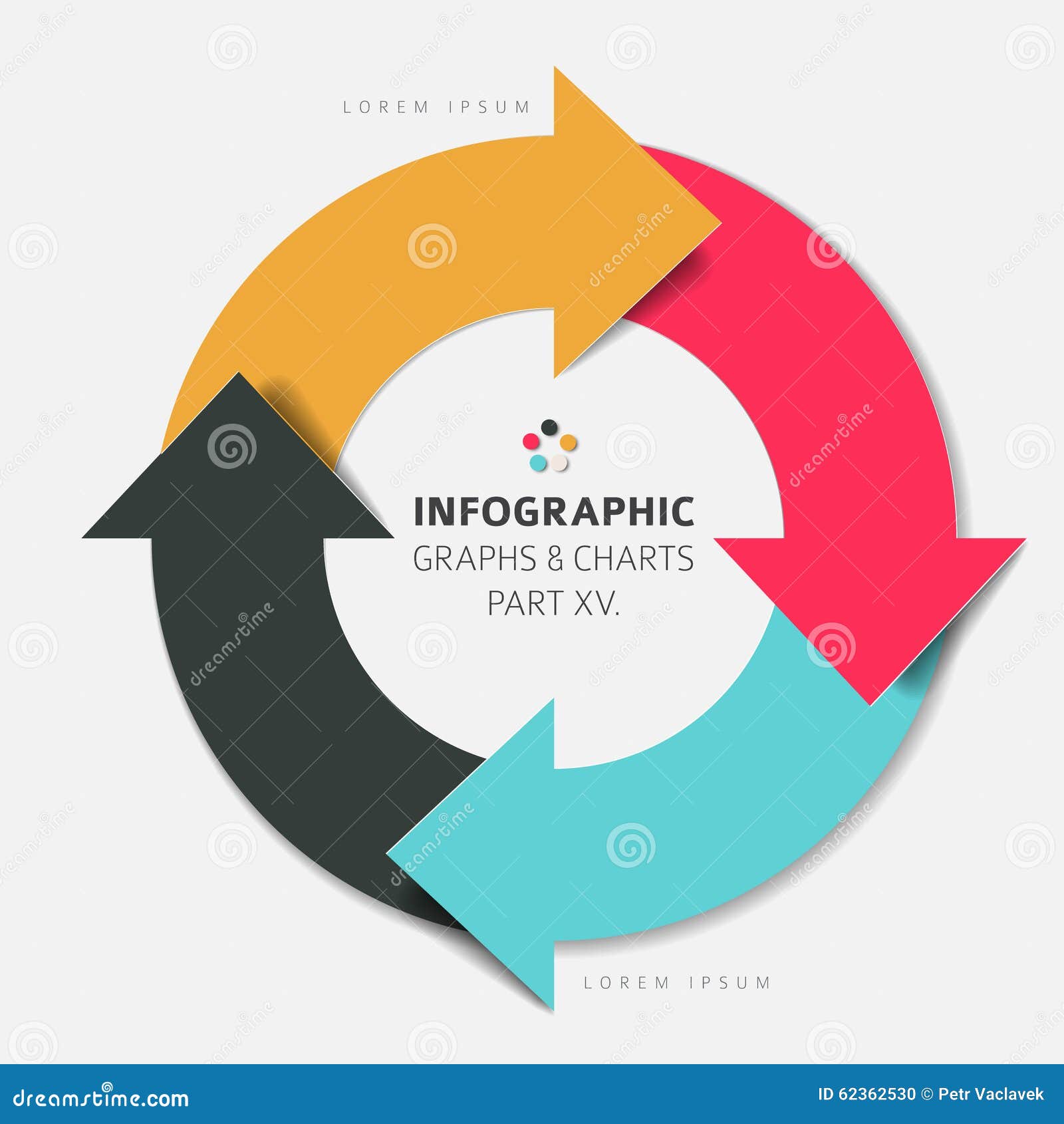 LOREM IPSUM

INFOGRAPHIC
GRAPHS & CHARTS
PART XV.

LOREM IPSUM

dreamstime.com

ID 62362530 © Petr Vaclavek