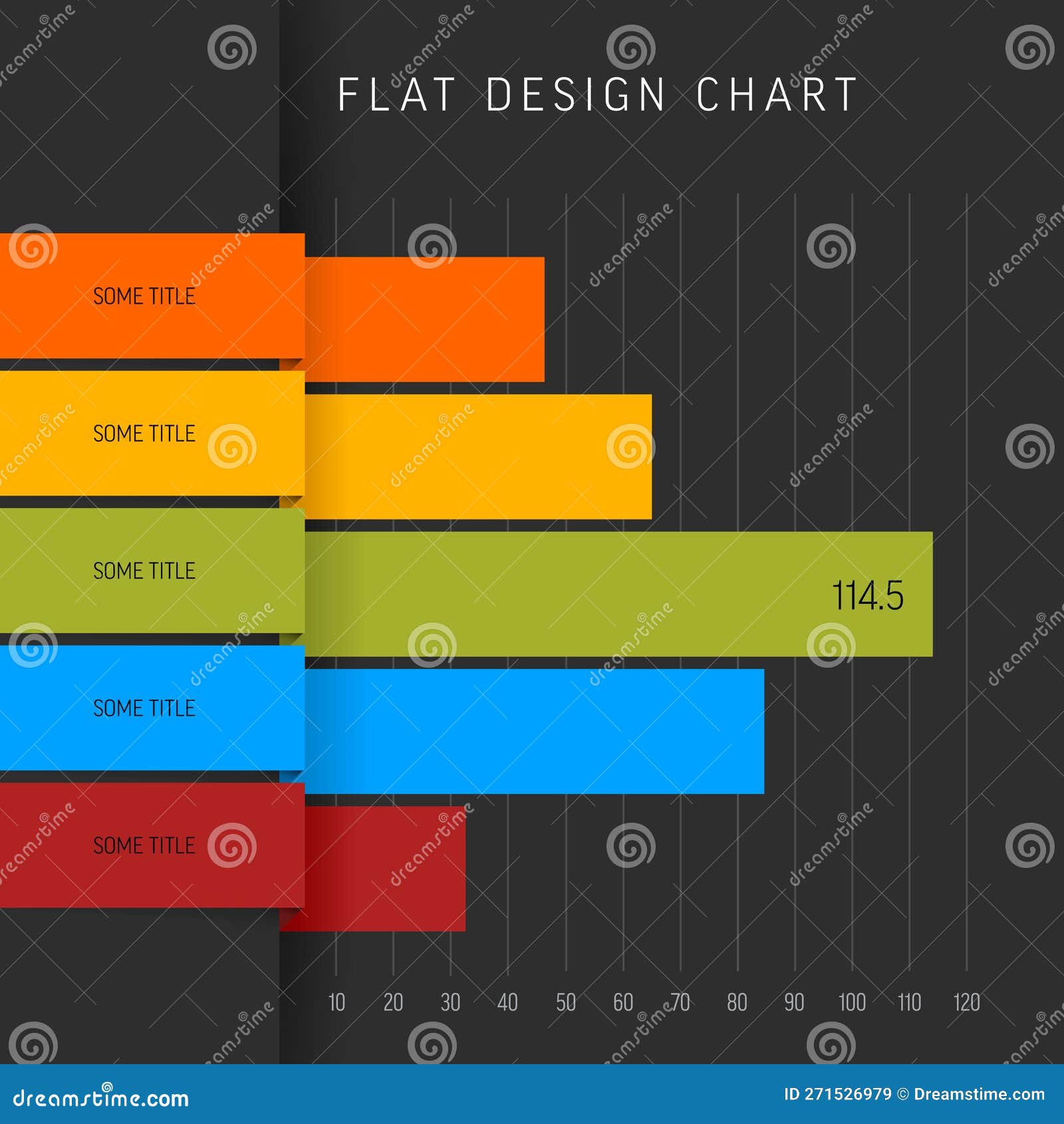 FLAT DESIGN CHART

SOME TITLE

SOME TITLE

SOME TITLE

114.5

SOME TITLE

SOME TITLE

10 20 30 40 50 60 70 80 90 100 110 120

dreamstime.com

ID 271526979 © Dreamstime.com