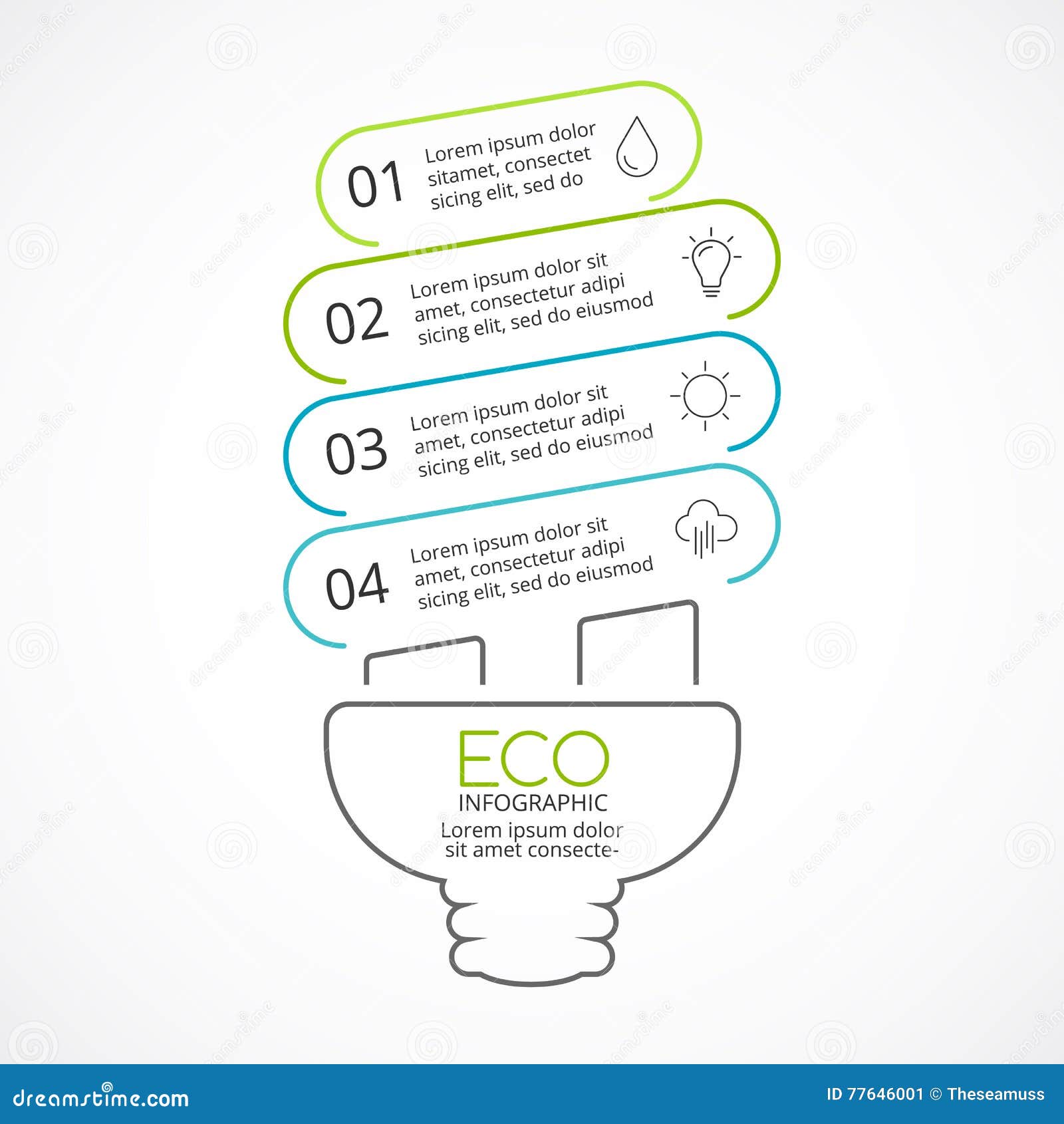 01 Lorem ipsum dolor sitamet, consectet sicing elit, sed do

02 Lorem ipsum dolor sit amet, consectetur adipi sicing elit, sed do eiusmod

03 Lorem ipsum dolor sit amet, consectetur adipi sicing elit, sed do eiusmod

04 Lorem ipsum dolor sit amet, consectetur adipi sicing elit, sed do eiusmod

ECO
INFOGRAPHIC
Lorem ipsum dolor sit amet consecte-

dreamstime.com
ID 77646001 © Theseamuss