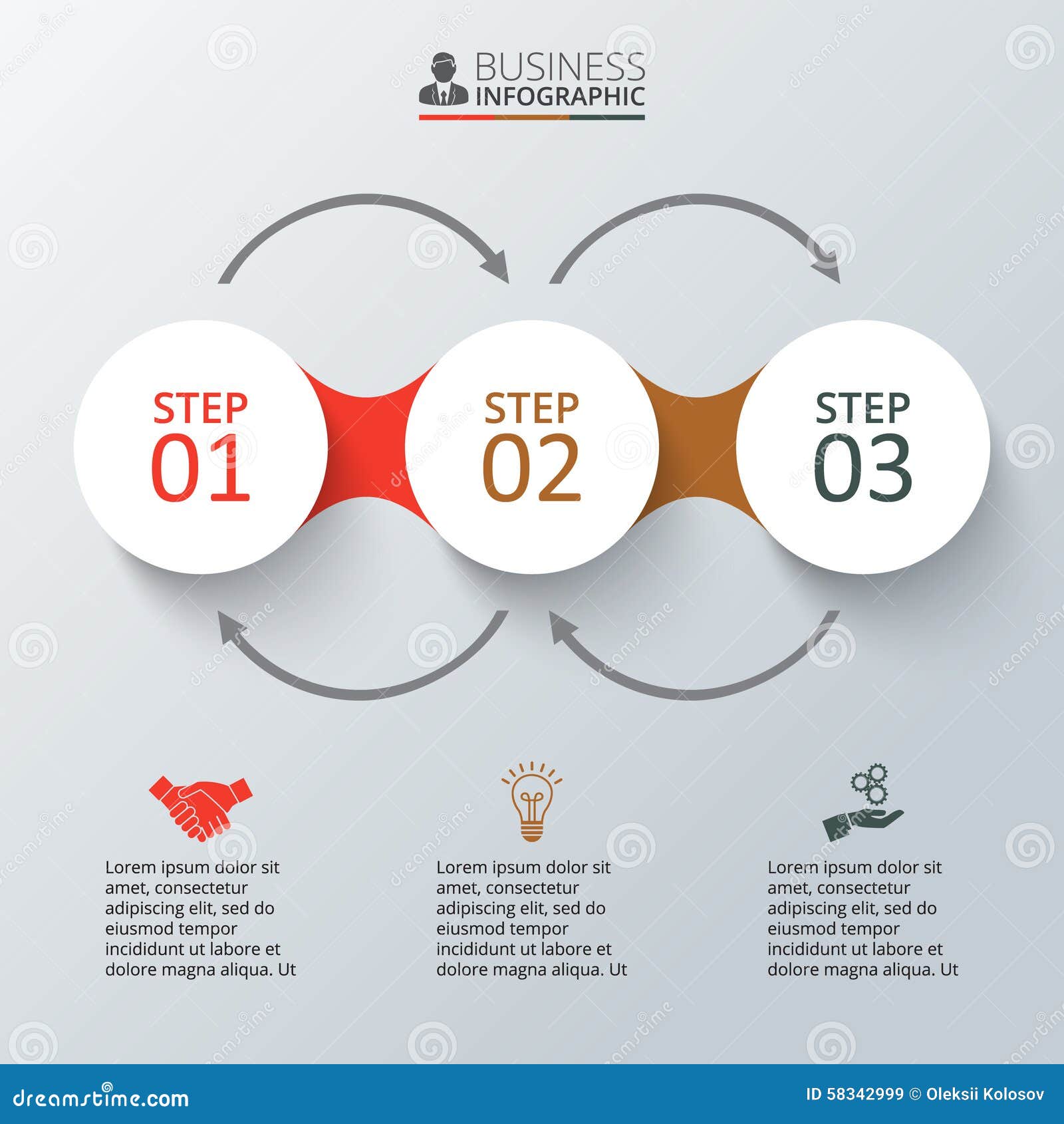 BUSINESS
INFOGRAPHIC

STEP
01

STEP
02

STEP
03

Lorem ipsum dolor sit amet, consectetur adipiscing elit, sed do eiusmod tempor incididunt ut labore et dolore magna aliqua. Ut

Lorem ipsum dolor sit amet, consectetur adipiscing elit, sed do eiusmod tempor incididunt ut labore et dolore magna aliqua. Ut

Lorem ipsum dolor sit amet, consectetur adipiscing elit, sed do eiusmod tempor incididunt ut labore et dolore magna aliqua. Ut

dreamstime.com

ID 58342999 © Oleksii Kolosov