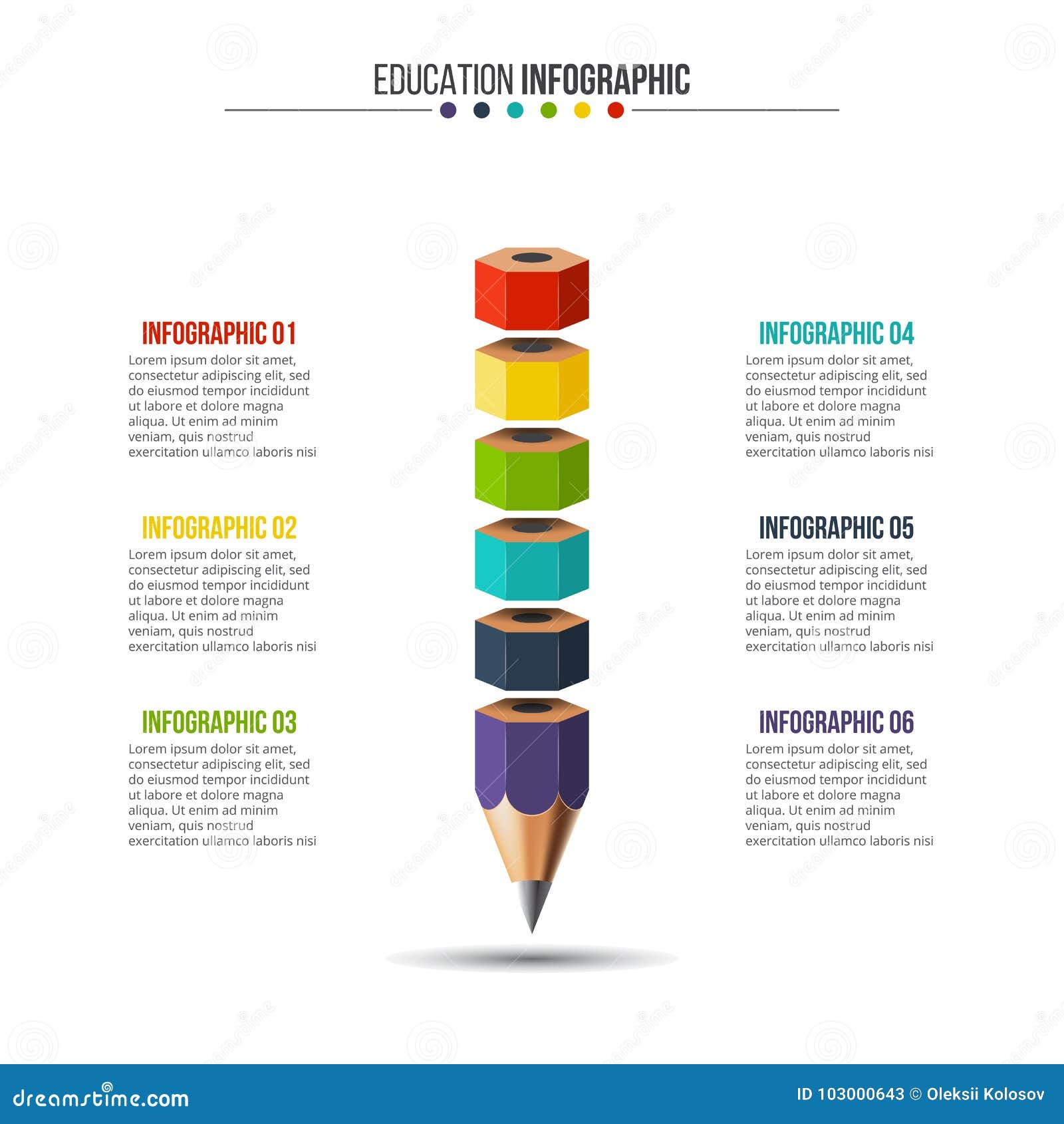 EDUCATION INFOGRAPHIC

INFOGRAPHIC 01
Lorem ipsum dolor sit amet, consectetur adipiscing elit, sed do eiusmod tempor incididunt ut labore et dolore magna aliqua. Ut enim ad minim veniam, quis nostrud exercitation ullamco laboris nisi

INFOGRAPHIC 02
Lorem ipsum dolor sit amet, consectetur adipiscing elit, sed do eiusmod tempor incididunt ut labore et dolore magna aliqua. Ut enim ad minim veniam, quis nostrud exercitation ullamco laboris nisi

INFOGRAPHIC 03
Lorem ipsum dolor sit amet, consectetur adipiscing elit, sed do eiusmod tempor incididunt ut labore et dolore magna aliqua. Ut enim ad minim veniam, quis nostrud exercitation ullamco laboris nisi

INFOGRAPHIC 04
Lorem ipsum dolor sit amet, consectetur adipiscing elit, sed do eiusmod tempor incididunt ut labore et dolore magna aliqua. Ut enim ad minim veniam, quis nostrud exercitation ullamco laboris nisi

INFOGRAPHIC 05
Lorem ipsum dolor sit amet, consectetur adipiscing elit, sed do eiusmod tempor incididunt ut labore et dolore magna aliqua. Ut enim ad minim veniam, quis nostrud exercitation ullamco laboris nisi

INFOGRAPHIC 06
Lorem ipsum dolor sit amet, consectetur adipiscing elit, sed do eiusmod tempor incididunt ut labore et dolore magna aliqua. Ut enim ad minim veniam, quis nostrud exercitation ullamco laboris nisi

dreamstime.com
ID 103000643 © Oleksii Kolosov