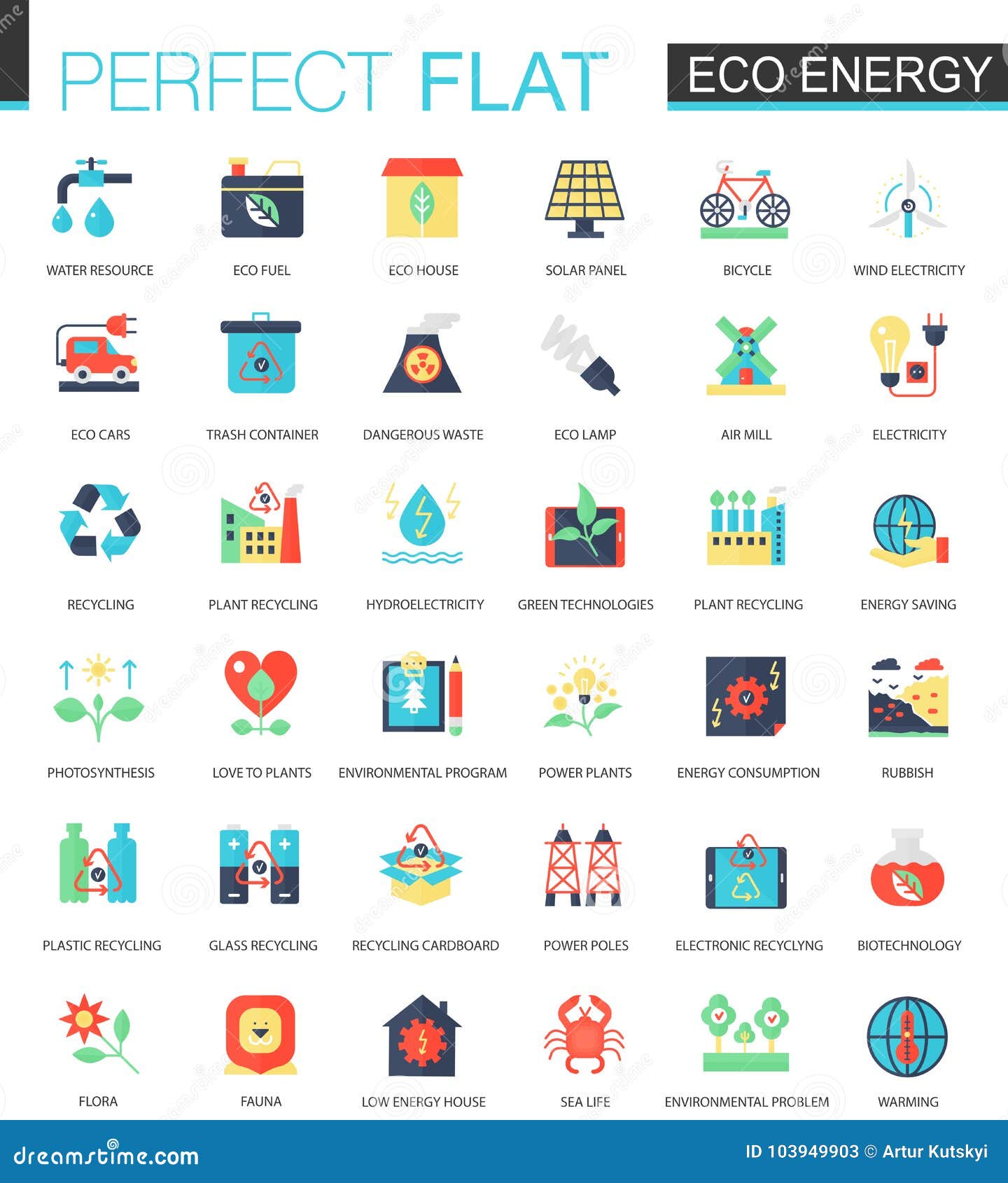 PERFECT FLAT

ECO ENERGY

WATER RESOURCE

ECO FUEL

ECO HOUSE

SOLAR PANEL

BICYCLE

WIND ELECTRICITY

ECO CARS

TRASH CONTAINER

DANGEROUS WASTE

ECO LAMP

AIR MILL

ELECTRICITY

RECYCLING

PLANT RECYCLING

HYDROELECTRICITY

GREEN TECHNOLOGIES

PLANT RECYCLING

ENERGY SAVING

PHOTOSYNTHESIS

LOVE TO PLANTS

ENVIRONMENTAL PROGRAM

POWER PLANTS

ENERGY CONSUMPTION

RUBBISH

PLASTIC RECYCLING

GLASS RECYCLING

RECYCLING CARDBOARD

POWER POLES

ELECTRONIC RECYCLYNG

BIOTECHNOLOGY

FLORA

FAUNA

LOW ENERGY HOUSE

SEA LIFE

ENVIRONMENTAL PROBLEM

WARMING

dreamstime.com

ID 103949903 © Artur Kutskyi