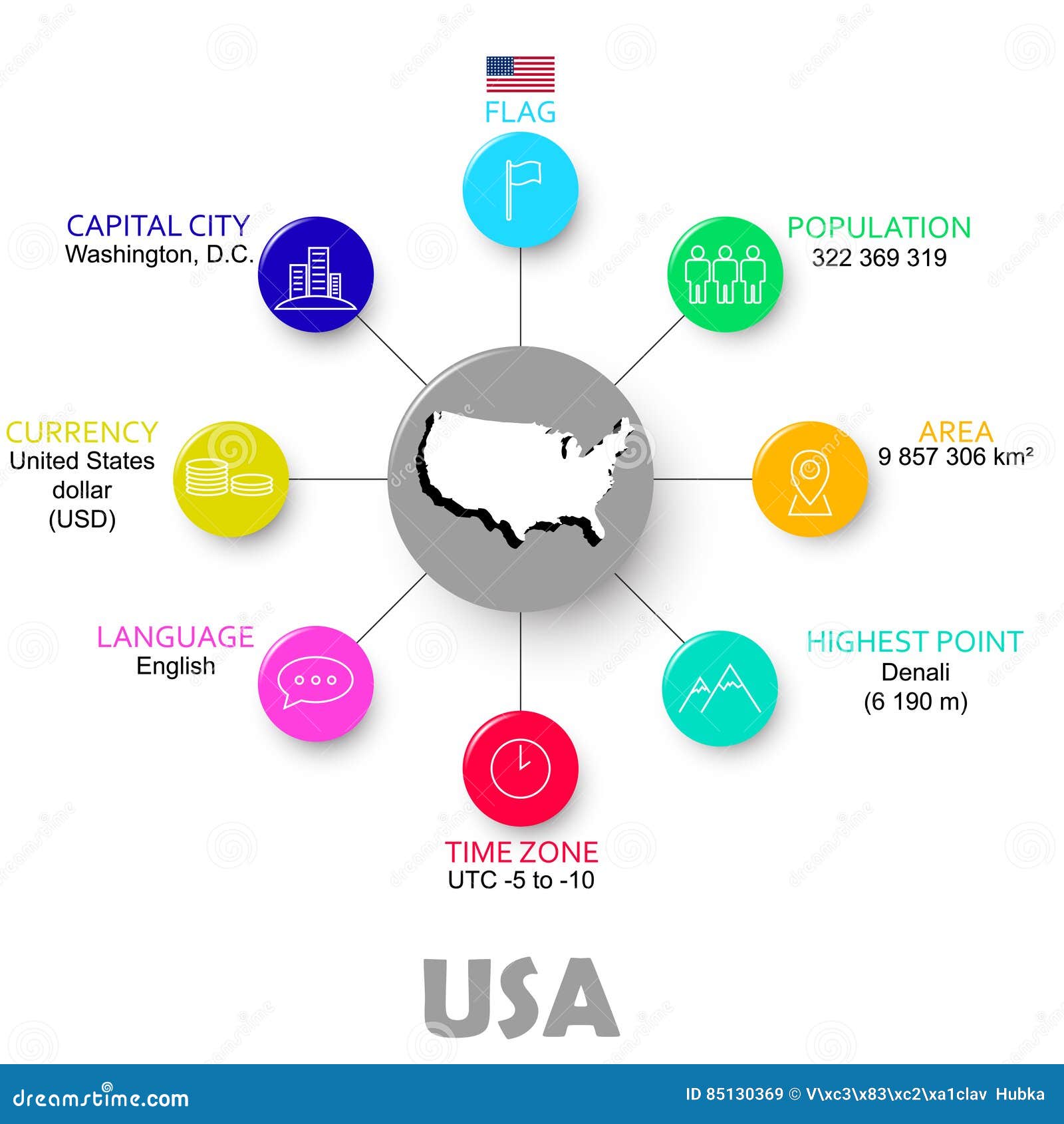 FLAG

CAPITAL CITY
Washington, D.C.

POPULATION
322 369 319

CURRENCY
United States dollar (USD)

AREA
9 857 306 km²

LANGUAGE
English

HIGHEST POINT
Denali
(6 190 m)

TIME ZONE
UTC -5 to -10

USA

dreamstime.com

ID 85130369 © V\xc3\x83\xc2\xa1clav Hubka