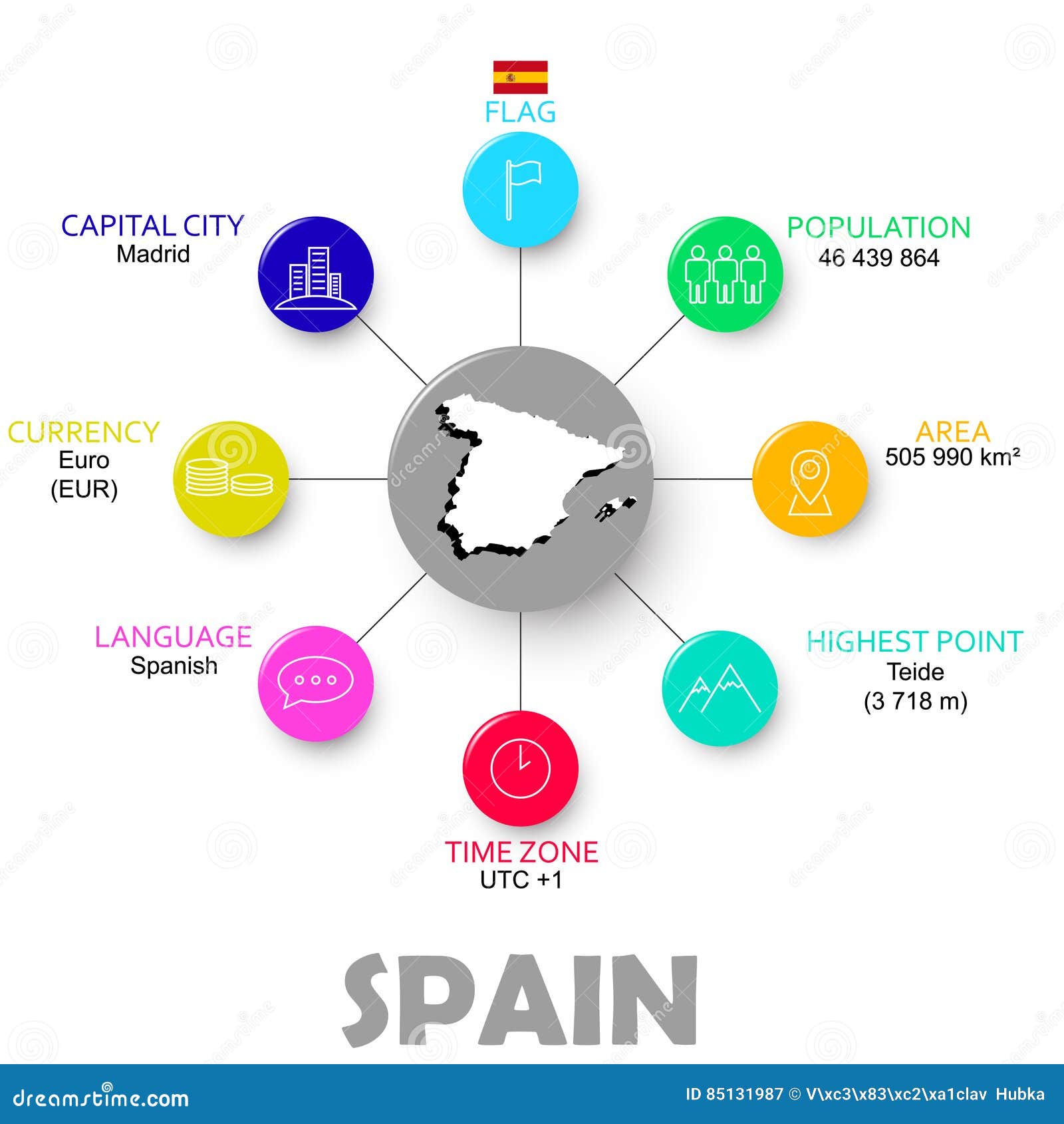 FLAG

CAPITAL CITY
Madrid

POPULATION
46 439 864

CURRENCY
Euro
(EUR)

AREA
505 990 km²

LANGUAGE
Spanish

HIGHEST POINT
Teide
(3 718 m)

TIME ZONE
UTC +1

SPAIN

dreamstime.com

ID 85131987 © V\xc3\x83\xc2\xa1clav Hubka