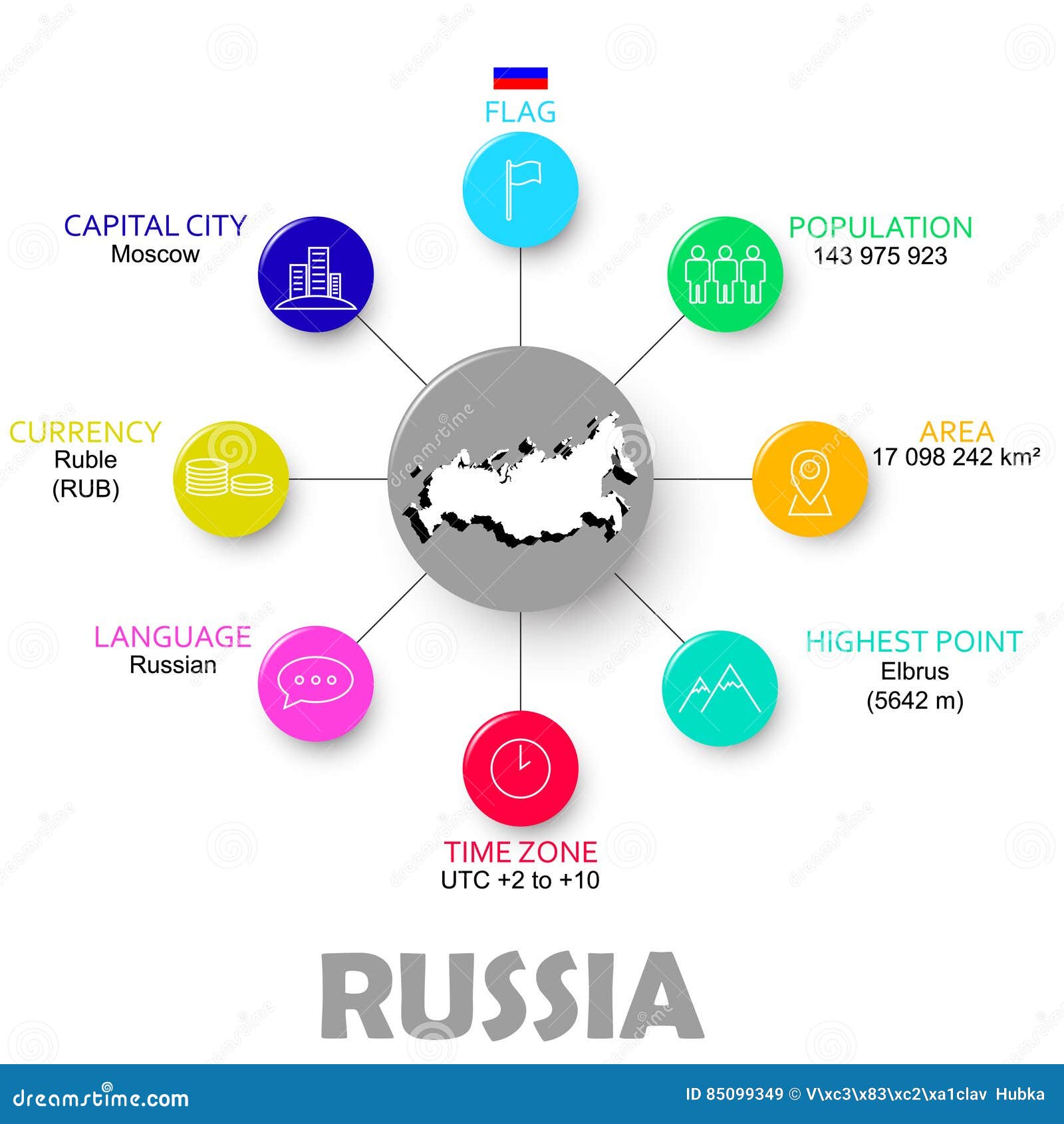 FLAG

CAPITAL CITY
Moscow

POPULATION
143 975 923

CURRENCY
Ruble
(RUB)

AREA
17 098 242 km²

LANGUAGE
Russian

HIGHEST POINT
Elbrus
(5642 m)

TIME ZONE
UTC +2 to +10

RUSSIA

dreamstime.com

ID 85099349 © V\xc3\x83\xc2\xa1clav Hubka