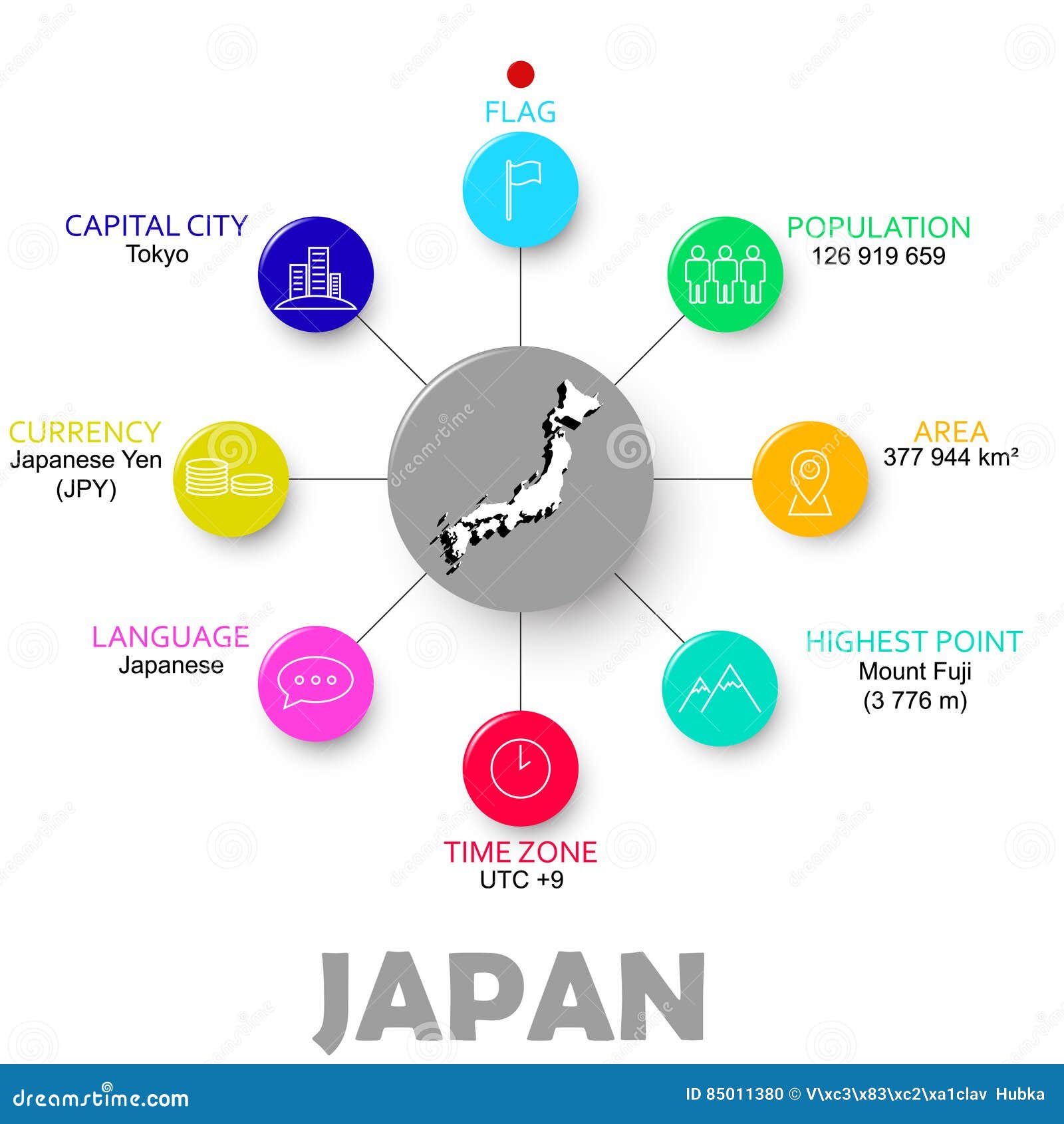 FLAG

CAPITAL CITY
Tokyo

POPULATION
126 919 659

CURRENCY
Japanese Yen
(JPY)

AREA
377 944 km²

LANGUAGE
Japanese

HIGHEST POINT
Mount Fuji
(3 776 m)

TIME ZONE
UTC +9

JAPAN

dreamstime.com

ID 85011380 © V\xc3\x83\xc2\xa1clav Hubka