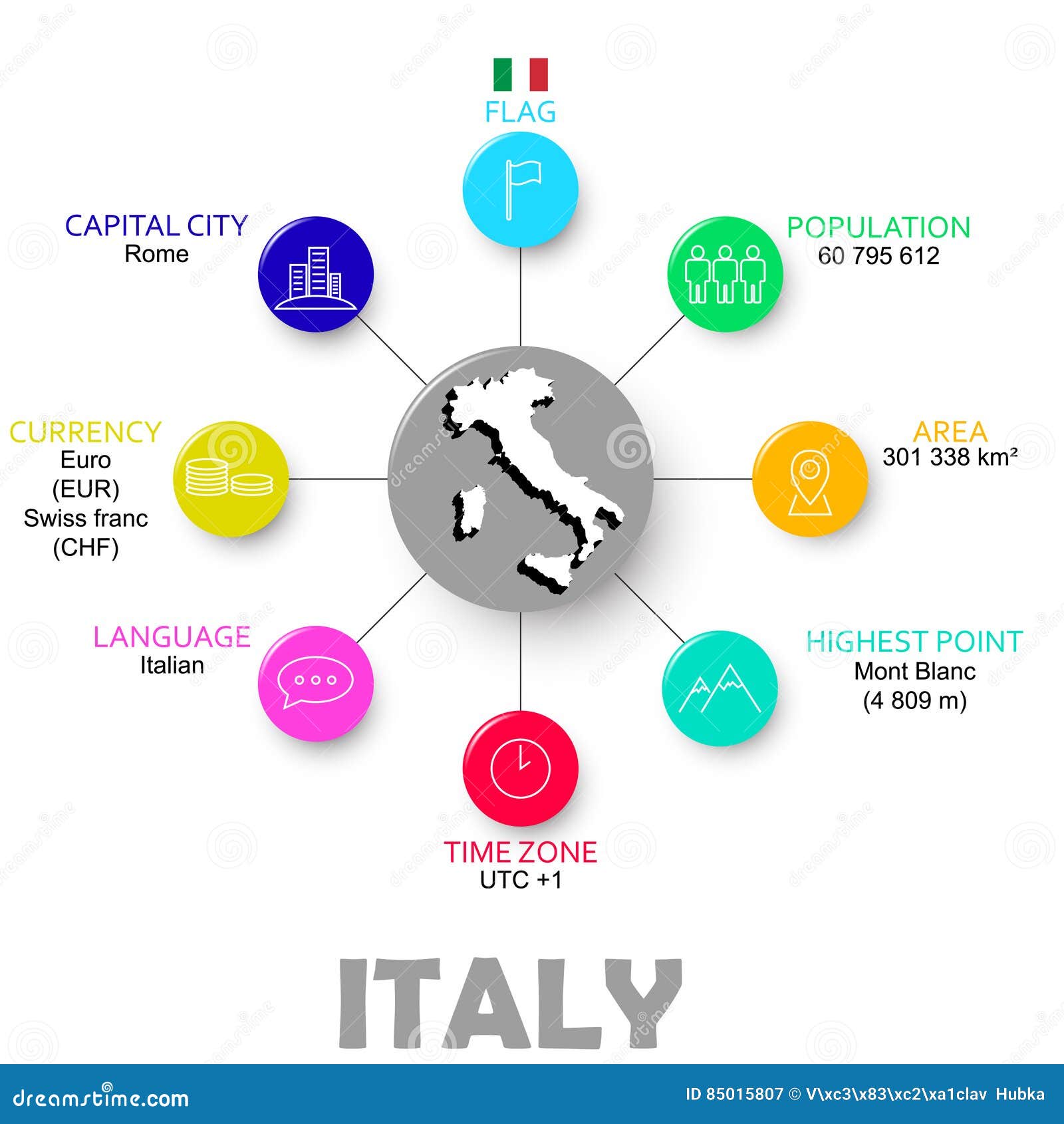 FLAG

CAPITAL CITY
Rome

POPULATION
60 795 612

CURRENCY
Euro
(EUR)
Swiss franc
(CHF)

AREA
301 338 km²

LANGUAGE
Italian

HIGHEST POINT
Mont Blanc
(4 809 m)

TIME ZONE
UTC +1

ITALY

dreamstime.com

ID 85015807 © V\xc3\x83\xc2\xa1clav Hubka