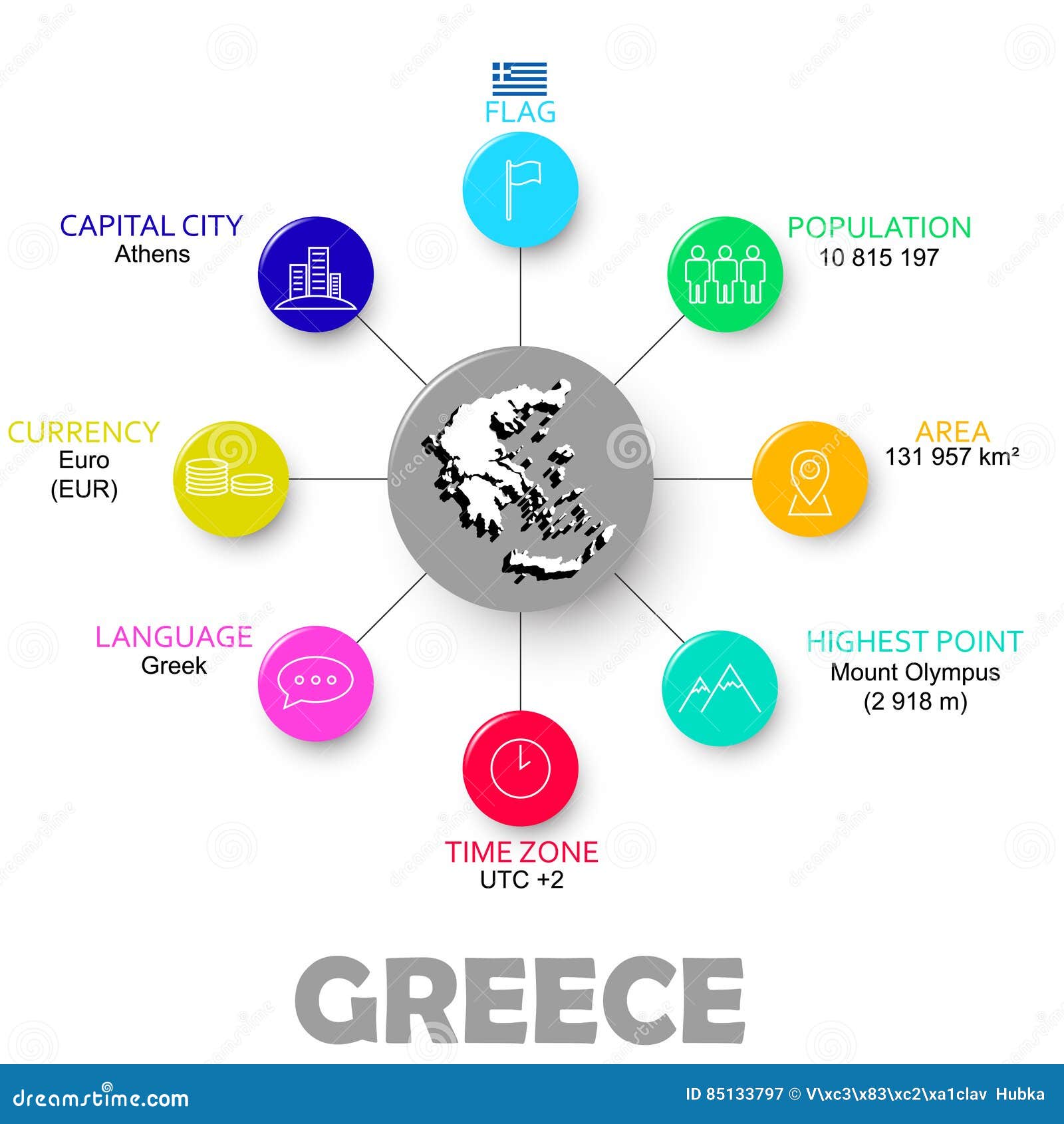 FLAG

CAPITAL CITY
Athens

POPULATION
10 815 197

CURRENCY
Euro
(EUR)

AREA
131 957 km²

LANGUAGE
Greek

HIGHEST POINT
Mount Olympus
(2 918 m)

TIME ZONE
UTC +2

GREECE

dreamstime.com

ID 85133797 © V\xc3\x83\xc2\xa1clav Hubka