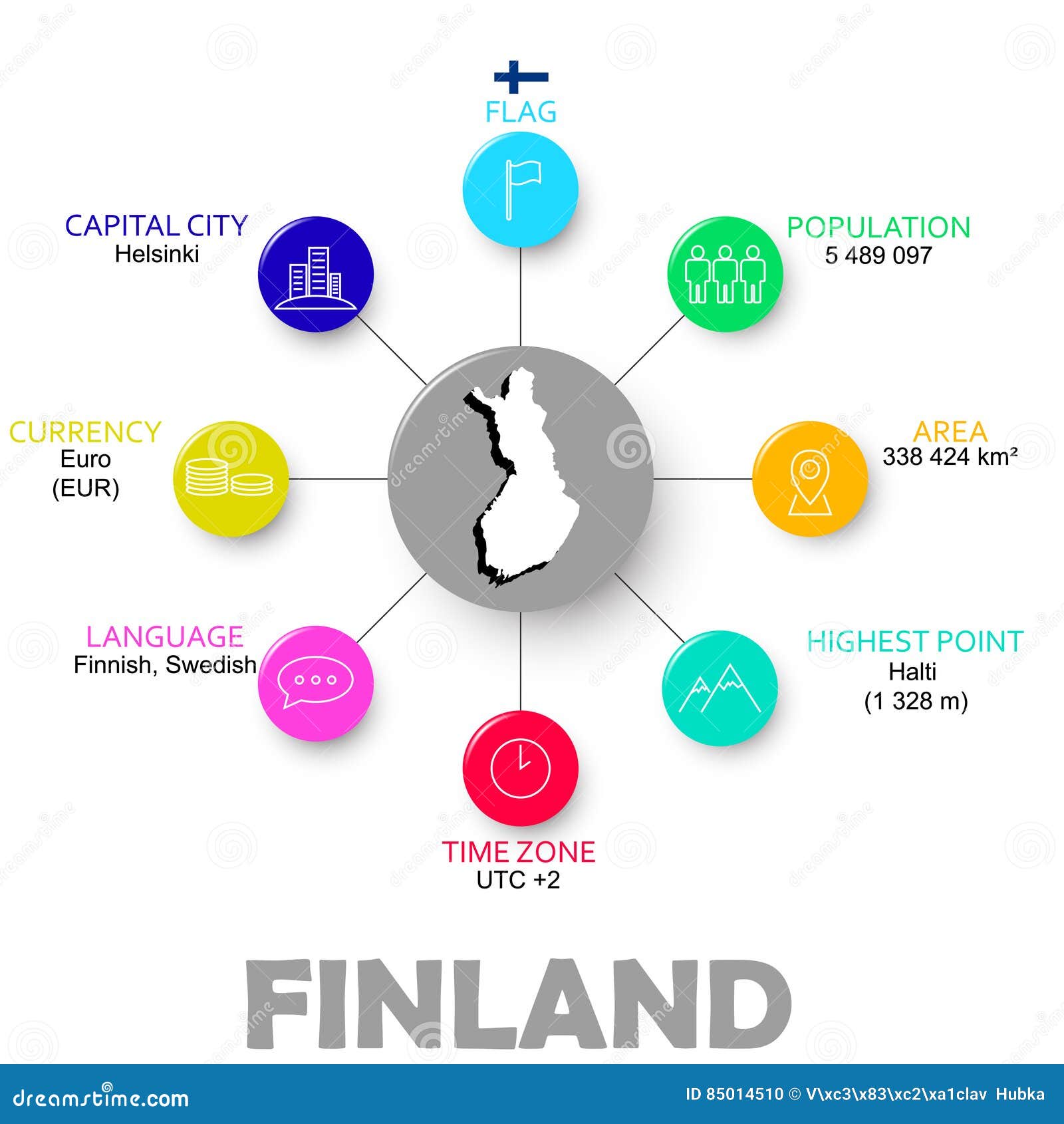 FLAG

CAPITAL CITY
Helsinki

POPULATION
5 489 097

CURRENCY
Euro
(EUR)

AREA
338 424 km²

LANGUAGE
Finnish, Swedish

HIGHEST POINT
Halti
(1 328 m)

TIME ZONE
UTC +2

FINLAND

dreamstime.com

ID 85014510 © V\xc3\x83\xc2\xa1clav Hubka