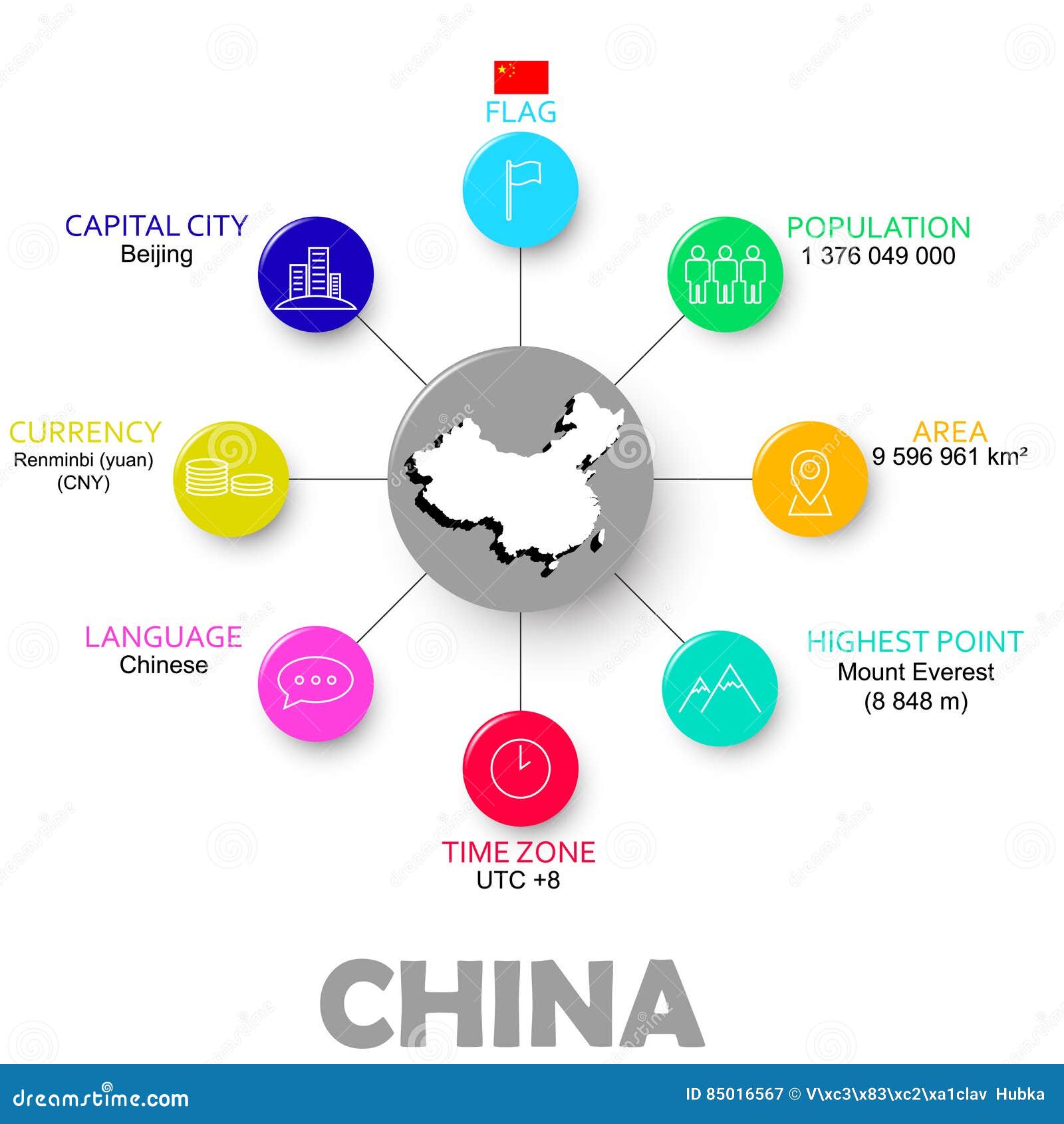 FLAG

CAPITAL CITY
Beijing

POPULATION
1 376 049 000

CURRENCY
Renminbi (yuan)
(CNY)

AREA
9 596 961 km²

LANGUAGE
Chinese

HIGHEST POINT
Mount Everest
(8 848 m)

TIME ZONE
UTC +8

CHINA

dreamstime.com

ID 85016567 © V\xc3\x83\xc2\xa1clav Hubka