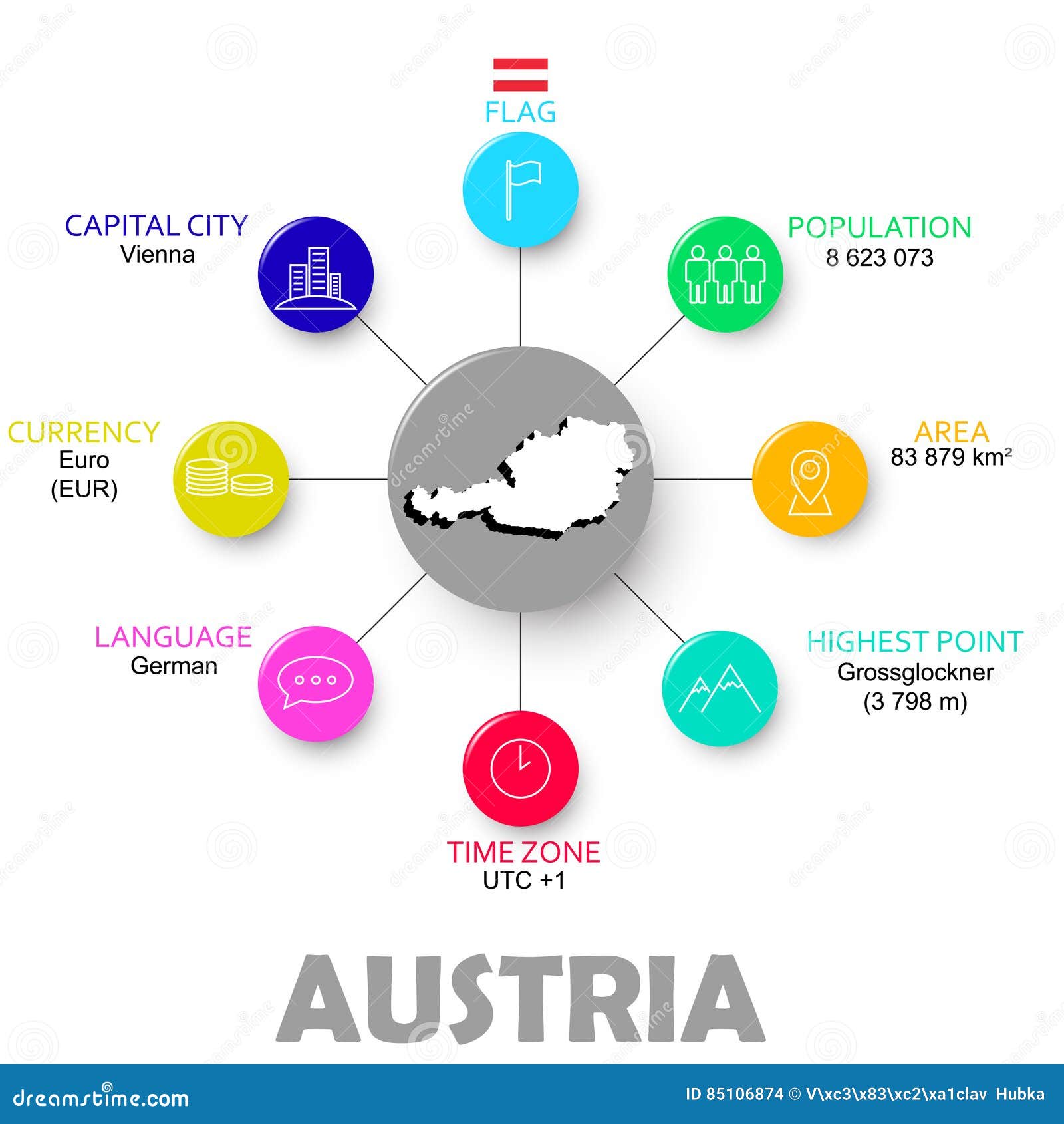 FLAG

CAPITAL CITY
Vienna

POPULATION
8 623 073

CURRENCY
Euro
(EUR)

AREA
83 879 km²

LANGUAGE
German

HIGHEST POINT
Grossglockner
(3 798 m)

TIME ZONE
UTC +1

AUSTRIA

dreamstime.com

ID 85106874 © V\xc3\x83\xc2\xa1clav Hubka