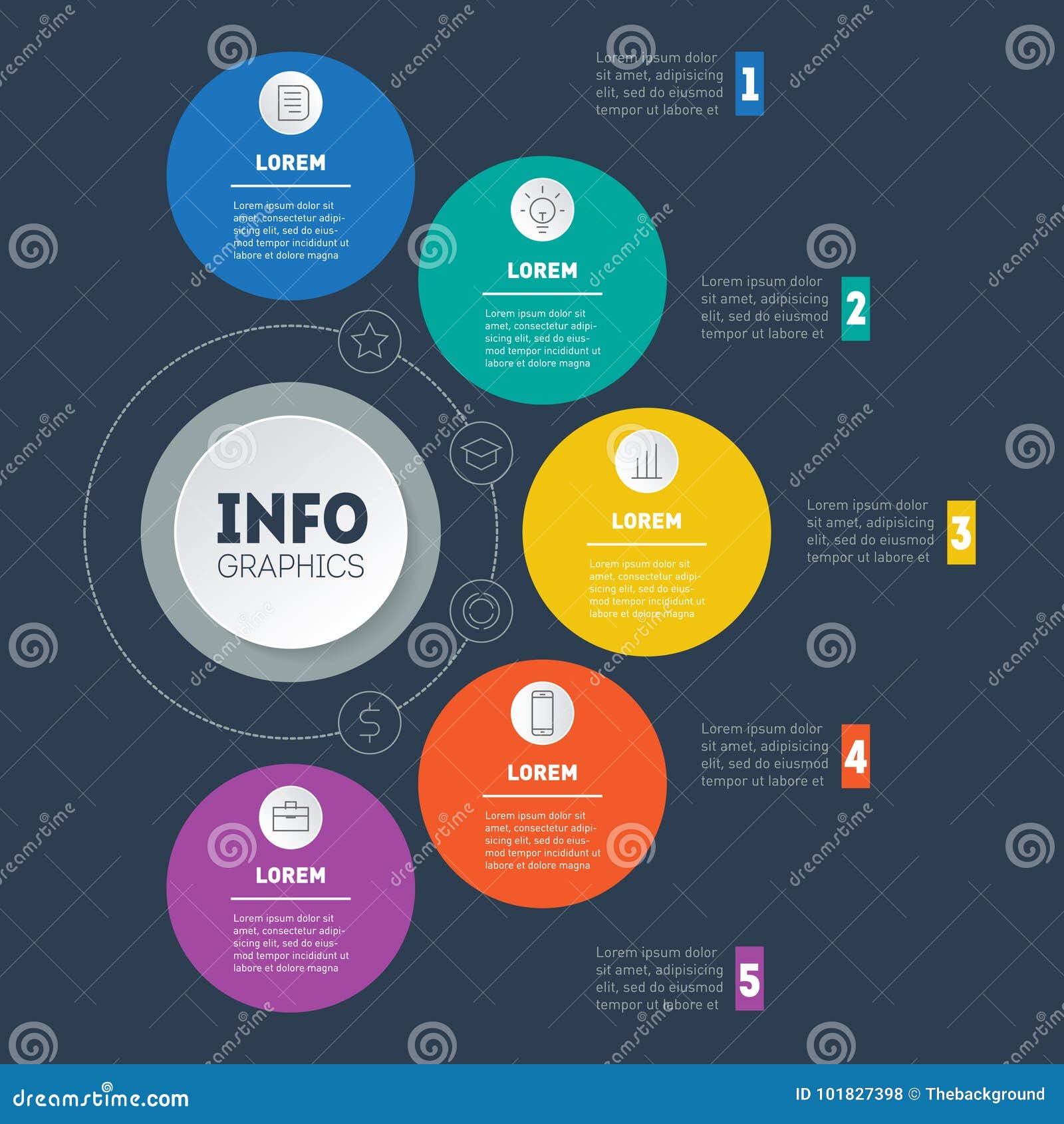 LOREM

Lorem ipsum dolor sit amet, consectetur adipisicing elit, sed do eiusmod tempor incididunt ut labore et dolore magna

Lorem ipsum dolor sit amet, adipisicing elit, sed do eiusmod tempor ut labore et

1

LOREM

Lorem ipsum dolor sit amet, consectetur adipisicing elit, sed do eiusmod tempor incididunt ut labore et dolore magna

Lorem ipsum dolor sit amet, adipisicing elit, sed do eiusmod tempor ut labore et

2

INFO
GRAPHICS

LOREM

Lorem ipsum dolor sit amet, consectetur adipisicing elit, sed do eiusmod tempor incididunt ut labore et dolore magna

Lorem ipsum dolor sit amet, adipisicing elit, sed do eiusmod tempor ut labore et

3

LOREM

Lorem ipsum dolor sit amet, consectetur adipisicing elit, sed do eiusmod tempor incididunt ut labore et dolore magna

Lorem ipsum dolor sit amet, adipisicing elit, sed do eiusmod tempor ut labore et

4

LOREM

Lorem ipsum dolor sit amet, consectetur adipisicing elit, sed do eiusmod tempor incididunt ut labore et dolore magna

Lorem ipsum dolor sit amet, adipisicing elit, sed do eiusmod tempor ut labore et

5

dreamstime.com

ID 101827398 © Thebackground