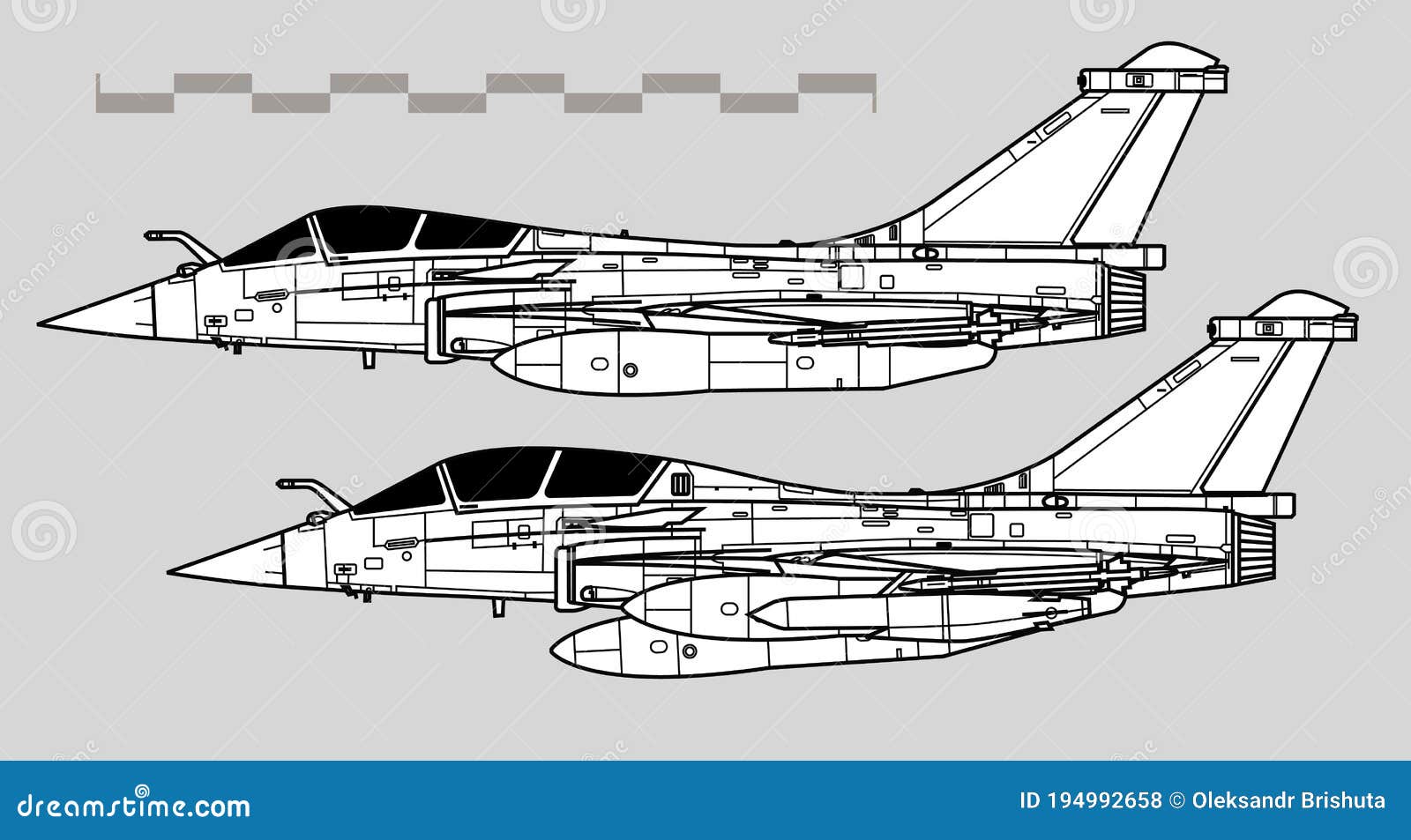 dreamstime.com

ID 194992658 © Oleksandr Brishuta