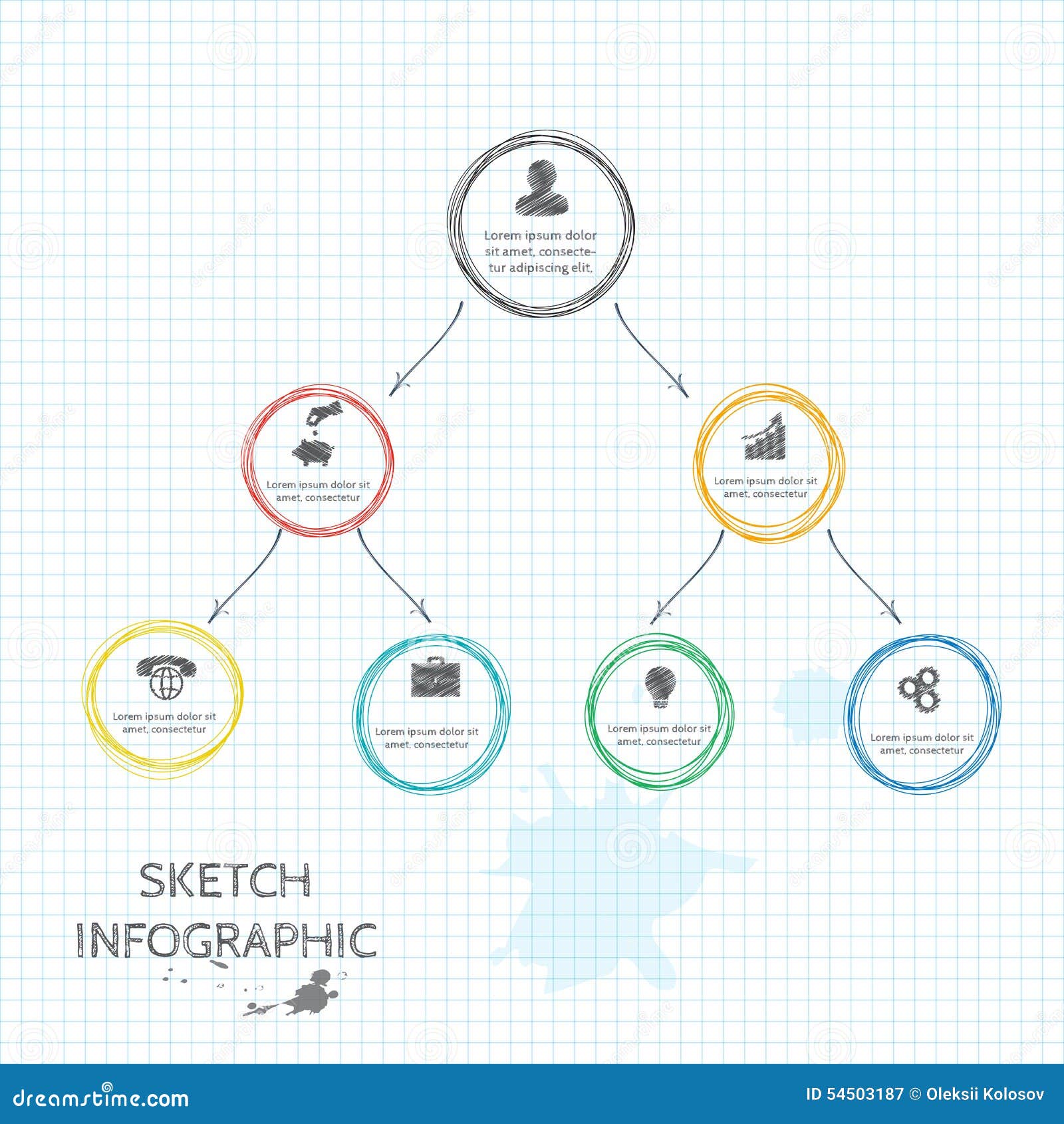 Lorem ipsum dolor sit amet, consectetur adipiscing elit,

Lorem ipsum dolor sit amet, consectetur

Lorem ipsum dolor sit amet, consectetur

Lorem ipsum dolor sit amet, consectetur

Lorem ipsum dolor sit amet, consectetur

Lorem ipsum dolor sit amet, consectetur

Lorem ipsum dolor sit amet, consectetur

SKETCH INFOGRAPHIC

dreamstime.com

ID 54503187 © Oleksii Kolosov