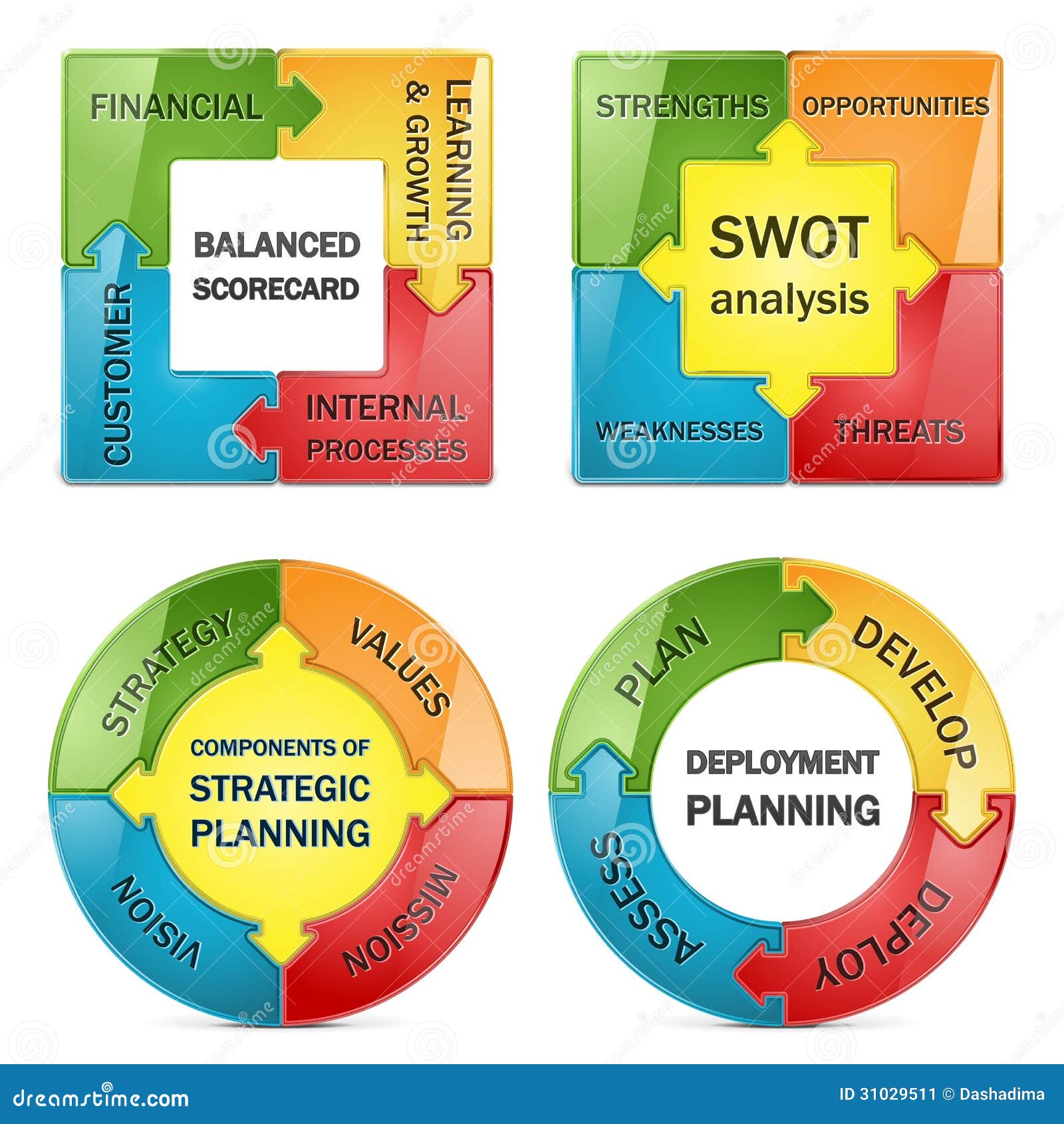 FINANCIAL

LEARNING & GROWTH

BALANCED SCORECARD

CUSTOMER

INTERNAL PROCESSES

STRENGTHS

OPPORTUNITIES

SWOT analysis

WEAKNESSES

THREATS

STRATEGY

VALUES

COMPONENTS OF STRATEGIC PLANNING

VISION

MISSION

PLAN

DEVELOP

DEPLOYMENT PLANNING

ASSESS

DEPLOY

dreamstime.com

ID 31029511 © Dashadima