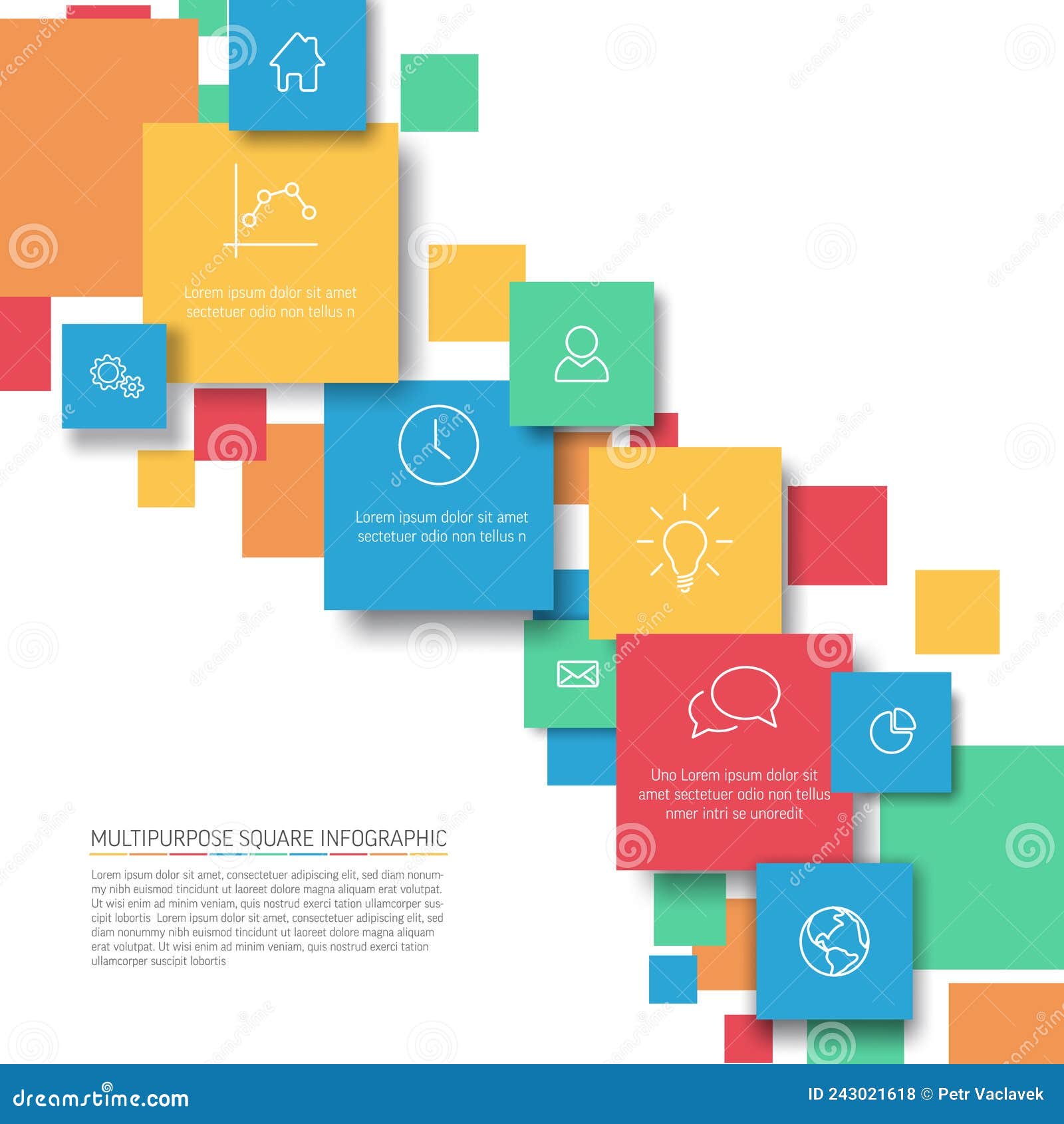 Lorem ipsum dolor sit amet sectetuer odio non tellus n

Lorem ipsum dolor sit amet sectetuer odio non tellus n

Uno Lorem ipsum dolor sit amet sectetuer odio non tellus nmer intri se unoredit

MULTIPURPOSE SQUARE INFOGRAPHIC

Lorem ipsum dolor sit amet, consectetuer adipiscing elit, sed diam nonummy nibh euismod tincidunt ut laoreet dolore magna aliquam erat volutpat. Ut wisi enim ad minim veniam, quis nostrud exerci tation ullamcorper suscipit lobortis Lorem ipsum dolor sit amet, consectetuer adipiscing elit, sed diam nonummy nibh euismod tincidunt ut laoreet dolore magna aliquam erat volutpat. Ut wisi enim ad minim veniam, quis nostrud exerci tation ullamcorper suscipit lobortis

dreamstime.com

ID 243021618 © Petr Vaclavek