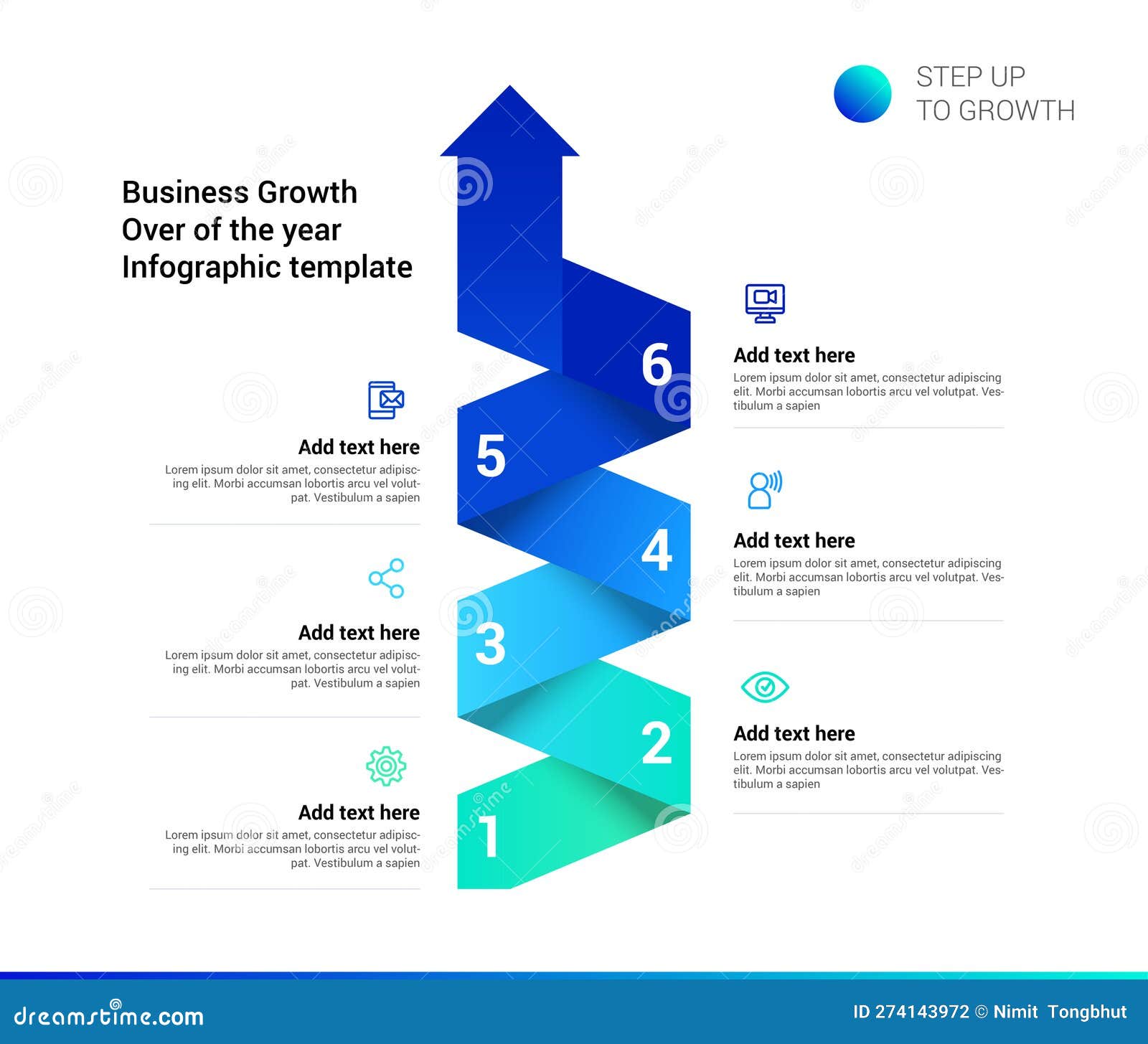 STEP UP
TO GROWTH

Business Growth
Over of the year
Infographic template

6

Add text here
Lorem ipsum dolor sit amet, consectetur adipiscing elit. Morbi accumsan lobortis arcu vel volutpat. Vestibulum a sapien

5

Add text here
Lorem ipsum dolor sit amet, consectetur adipiscing elit. Morbi accumsan lobortis arcu vel volutpat. Vestibulum a sapien

4

Add text here
Lorem ipsum dolor sit amet, consectetur adipiscing elit. Morbi accumsan lobortis arcu vel volutpat. Vestibulum a sapien

3

Add text here
Lorem ipsum dolor sit amet, consectetur adipiscing elit. Morbi accumsan lobortis arcu vel volutpat. Vestibulum a sapien

2

Add text here
Lorem ipsum dolor sit amet, consectetur adipiscing elit. Morbi accumsan lobortis arcu vel volutpat. Vestibulum a sapien

1

Add text here
Lorem ipsum dolor sit amet, consectetur adipiscing elit. Morbi accumsan lobortis arcu vel volutpat. Vestibulum a sapien

dreamstime.com
ID 274143972 © Nimit Tongbhut