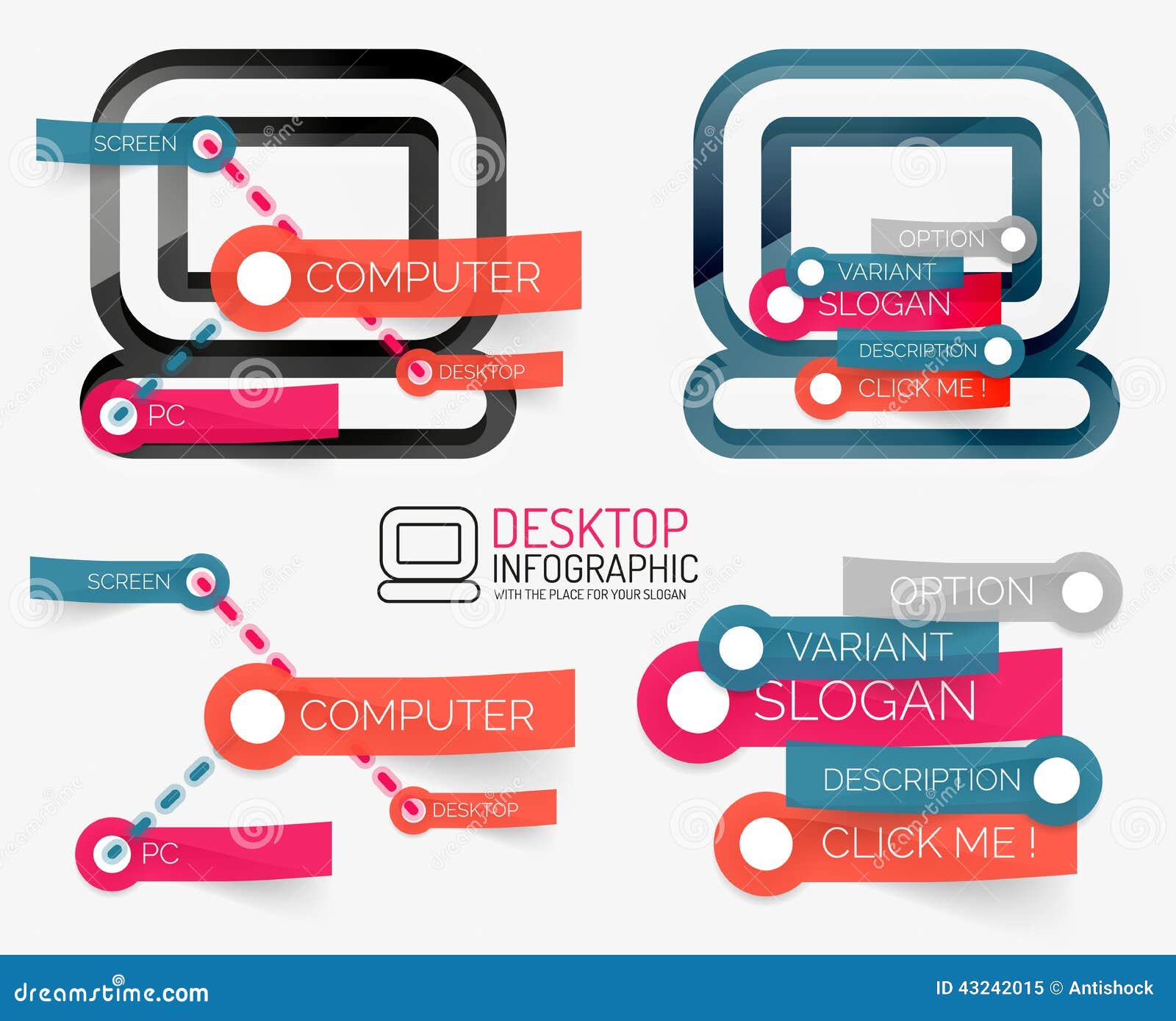 SCREEN
COMPUTER
DESKTOP
PC

OPTION
VARIANT
SLOGAN
DESCRIPTION
CLICK ME !

DESKTOP
INFOGRAPHIC
WITH THE PLACE FOR YOUR SLOGAN

SCREEN
COMPUTER
DESKTOP
PC

OPTION
VARIANT
SLOGAN
DESCRIPTION
CLICK ME !

dreamstime.com
ID 43242015 © Antishock