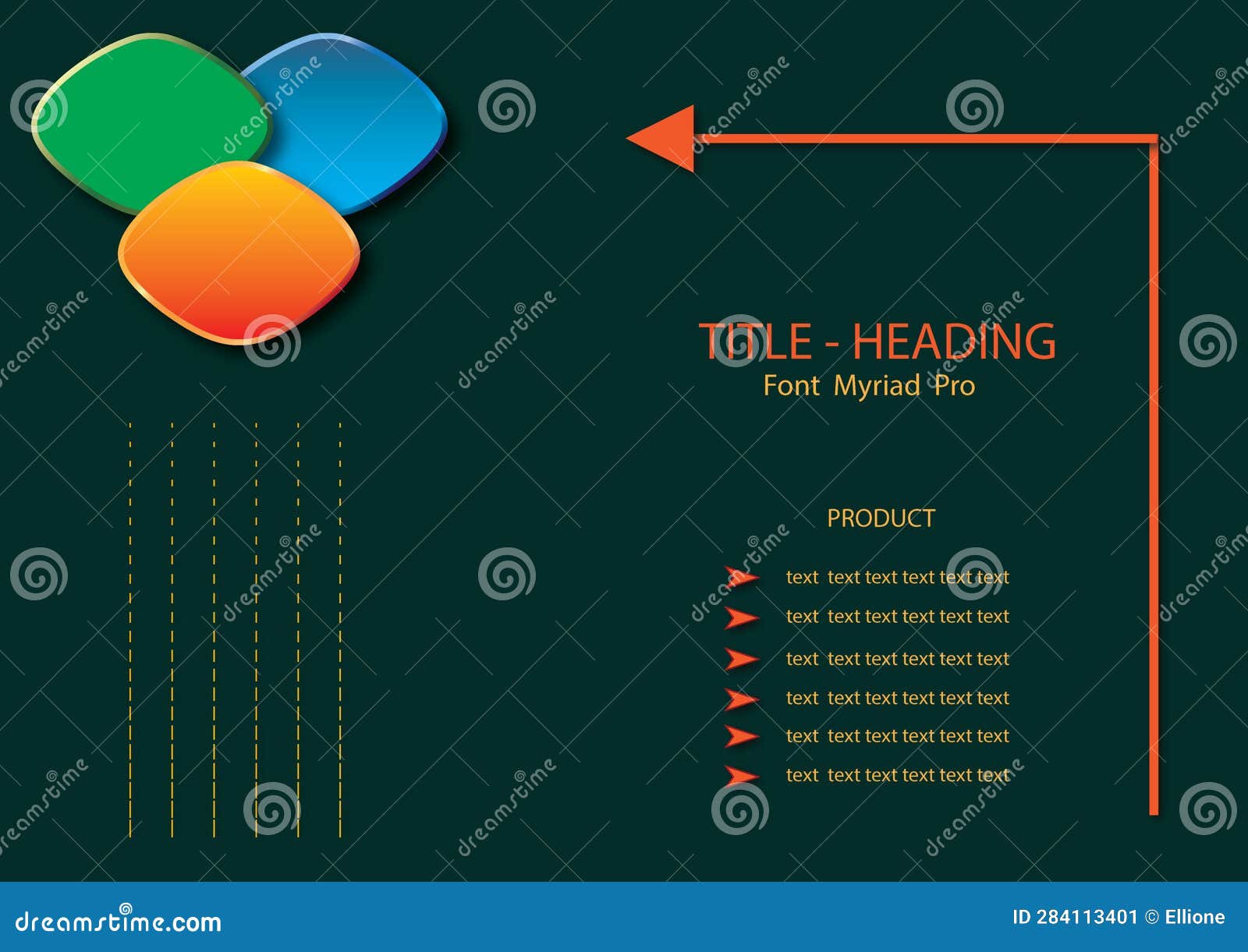 TITLE - HEADING
Font Myriad Pro

PRODUCT

text text text text text text
text text text text text text
text text text text text text
text text text text text text
text text text text text text
text text text text text text

dreamstime.com
ID 284113401 © Ellione