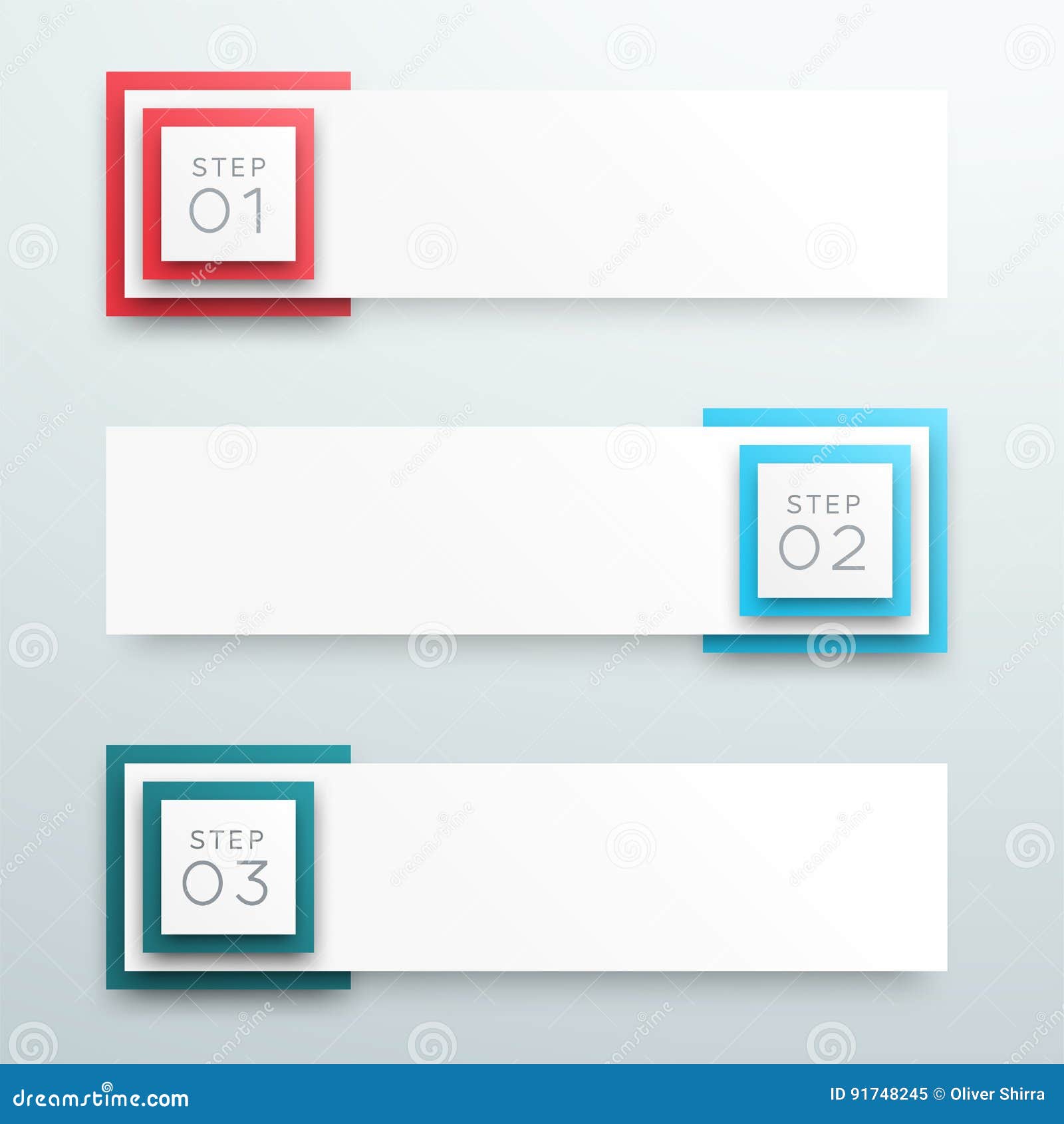 STEP
01

STEP
02

STEP
03

dreamstime.com

ID 91748245 © Oliver Shirra