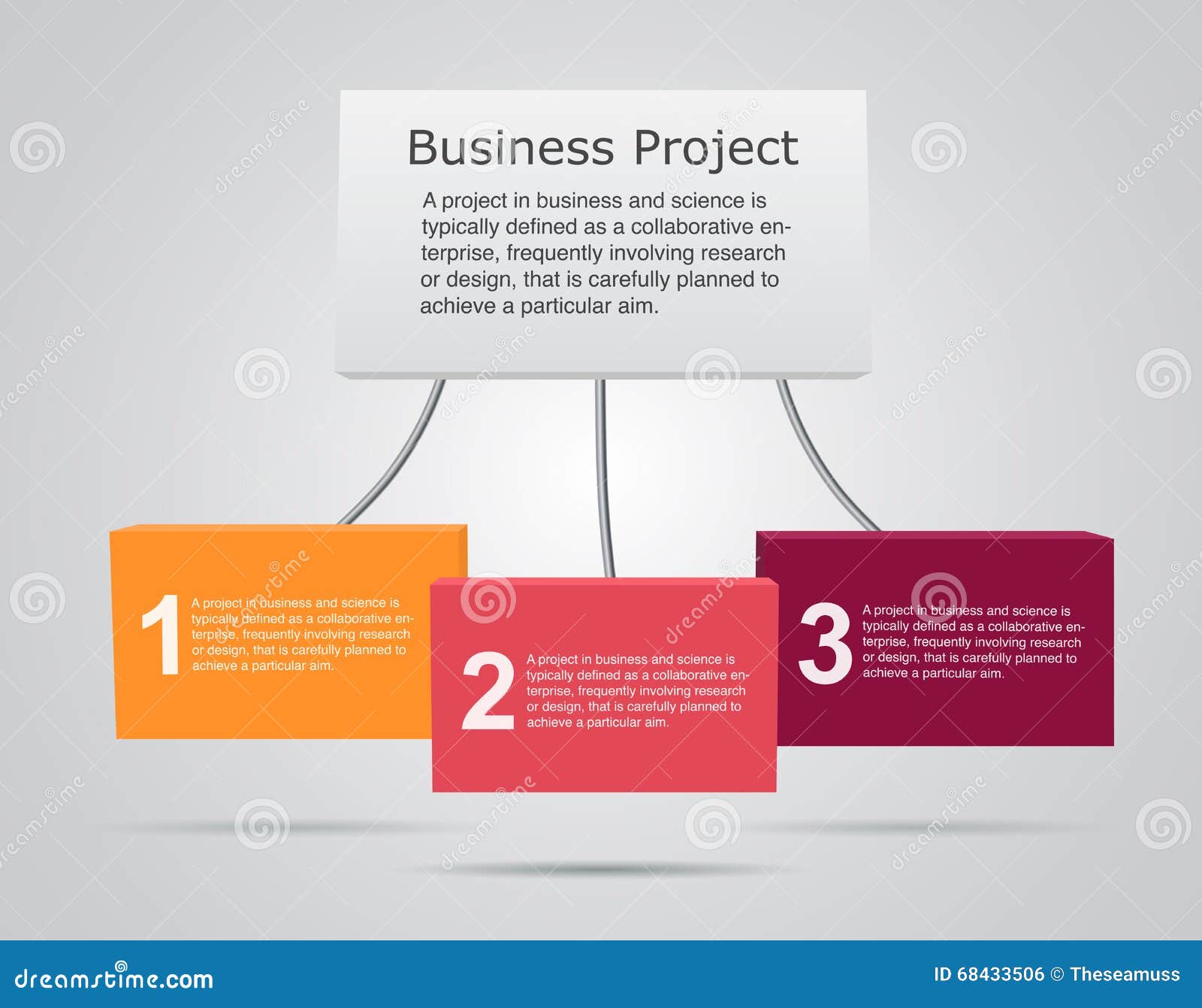 Business Project

A project in business and science is typically defined as a collaborative enterprise, frequently involving research or design, that is carefully planned to achieve a particular aim.

1

A project in business and science is typically defined as a collaborative enterprise, frequently involving research or design, that is carefully planned to achieve a particular aim.

2

A project in business and science is typically defined as a collaborative enterprise, frequently involving research or design, that is carefully planned to achieve a particular aim.

3

A project in business and science is typically defined as a collaborative enterprise, frequently involving research or design, that is carefully planned to achieve a particular aim.

dreamstime.com

ID 68433506 © Theseamuss