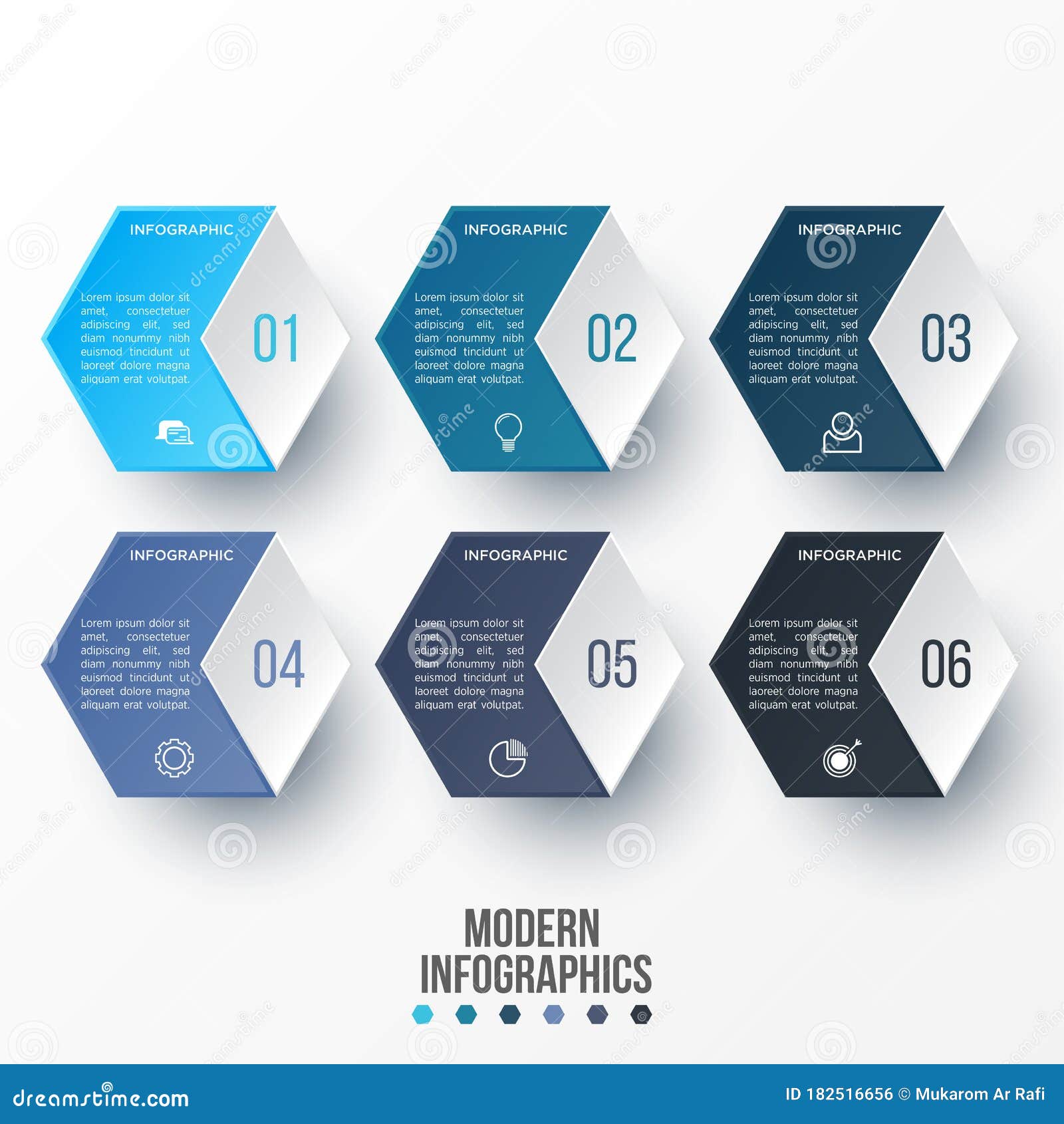 INFOGRAPHIC

Lorem ipsum dolor sit amet, consectetuer adipiscing elit, sed diam nonummy nibh euismod tincidunt ut laoreet dolore magna aliquam erat volutpat.

01

INFOGRAPHIC

Lorem ipsum dolor sit amet, consectetuer adipiscing elit, sed diam nonummy nibh euismod tincidunt ut laoreet dolore magna aliquam erat volutpat.

02

INFOGRAPHIC

Lorem ipsum dolor sit amet, consectetuer adipiscing elit, sed diam nonummy nibh euismod tincidunt ut laoreet dolore magna aliquam erat volutpat.

03

INFOGRAPHIC

Lorem ipsum dolor sit amet, consectetuer adipiscing elit, sed diam nonummy nibh euismod tincidunt ut laoreet dolore magna aliquam erat volutpat.

04

INFOGRAPHIC

Lorem ipsum dolor sit amet, consectetuer adipiscing elit, sed diam nonummy nibh euismod tincidunt ut laoreet dolore magna aliquam erat volutpat.

05

INFOGRAPHIC

Lorem ipsum dolor sit amet, consectetuer adipiscing elit, sed diam nonummy nibh euismod tincidunt ut laoreet dolore magna aliquam erat volutpat.

06

MODERN
INFOGRAPHICS

dreamstime.com
ID 182516656 © Mukarom Ar Rafi