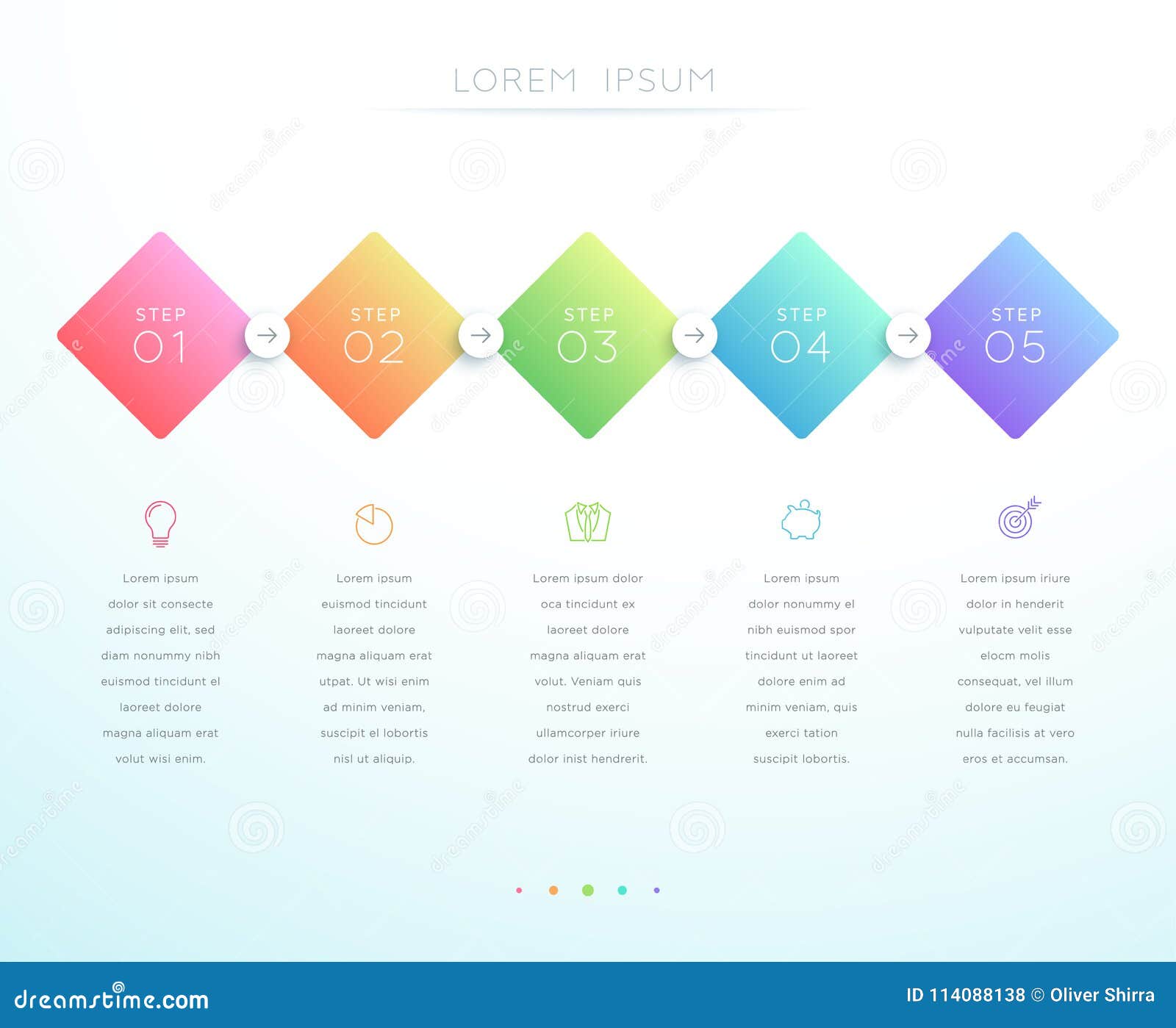 LOREM IPSUM

STEP
01

STEP
02

STEP
03

STEP
04

STEP
05

Lorem ipsum dolor sit consecte adipiscing elit, sed diam nonummy nibh euismod tincidunt el laoreet dolore magna aliquam erat volut wisi enim.

Lorem ipsum euismod tincidunt laoreet dolore magna aliquam erat utpat. Ut wisi enim ad minim veniam, suscipit el lobortis nisl ut aliquip.

Lorem ipsum dolor oca tincidunt ex laoreet dolore magna aliquam erat volut. Veniam quis nostrud exerci ullamcorper iriure dolor inist hendrerit.

Lorem ipsum dolor nonummy el nibh euismod spor tincidunt ut laoreet dolore enim ad minim veniam, quis exerci tation suscipit lobortis.

Lorem ipsum iriure dolor in henderit vulputate velit esse elocm molis consequat, vel illum dolore eu feugiat nulla facilisis at vero eros et accumsan.

dreamstime.com

ID 114088138 © Oliver Shirra