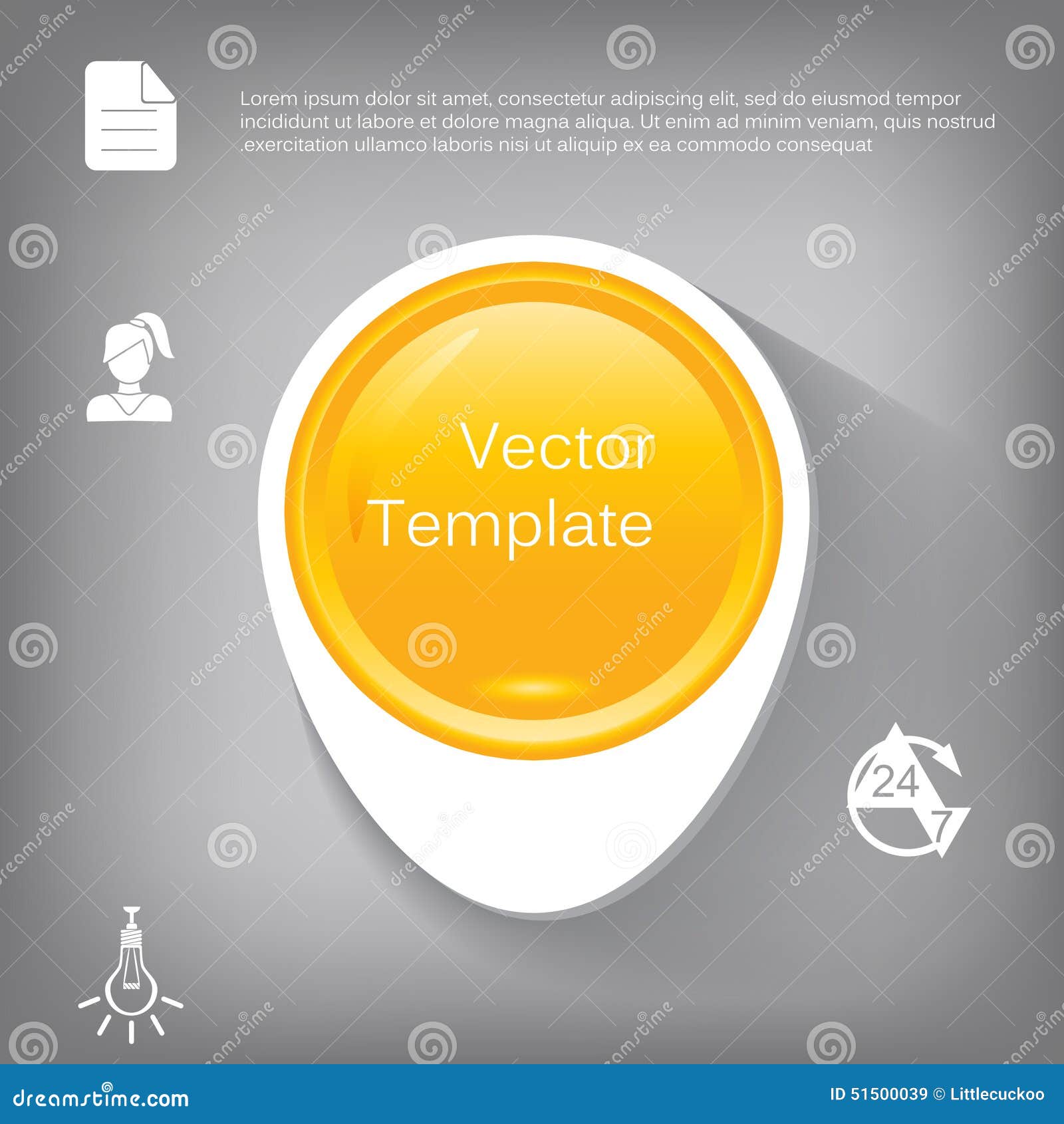 Lorem ipsum dolor sit amet, consectetur adipiscing elit, sed do eiusmod tempor incididunt ut labore et dolore magna aliqua. Ut enim ad minim veniam, quis nostrud .exercitation ullamco laboris nisi ut aliquip ex ea commodo consequat

Vector Template

24
7

dreamstime.com

ID 51500039 © Littlecuckoo