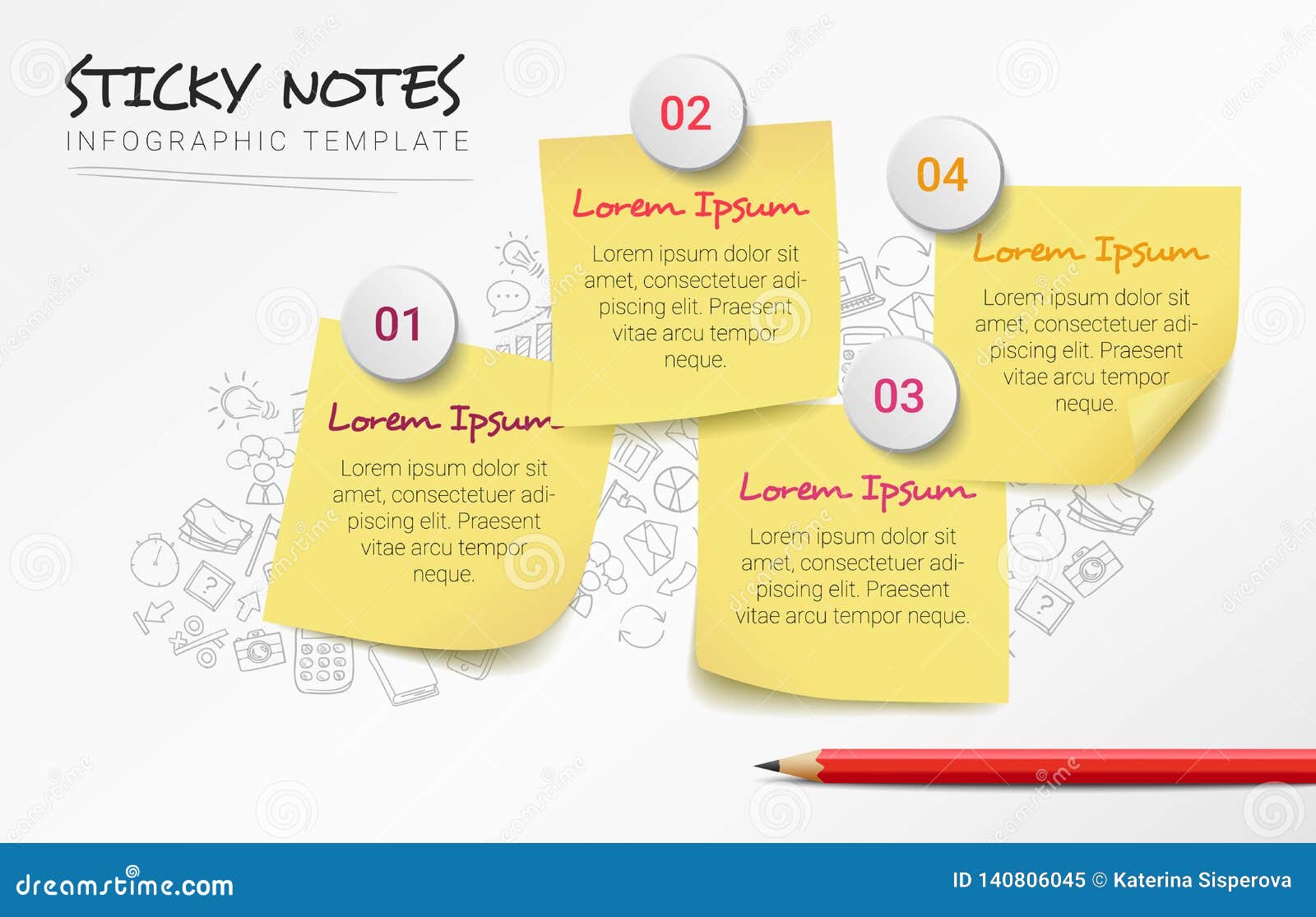 STICKY NOTES
INFOGRAPHIC TEMPLATE

01
Lorem Ipsum
Lorem ipsum dolor sit amet, consectetuer adipiscing elit. Praesent vitae arcu tempor neque.

02
Lorem Ipsum
Lorem ipsum dolor sit amet, consectetuer adipiscing elit. Praesent vitae arcu tempor neque.

03
Lorem Ipsum
Lorem ipsum dolor sit amet, consectetuer adipiscing elit. Praesent vitae arcu tempor neque.

04
Lorem Ipsum
Lorem ipsum dolor sit amet, consectetuer adipiscing elit. Praesent vitae arcu tempor neque.

dreamstime.com
ID 140806045 © Katerina Sisperova