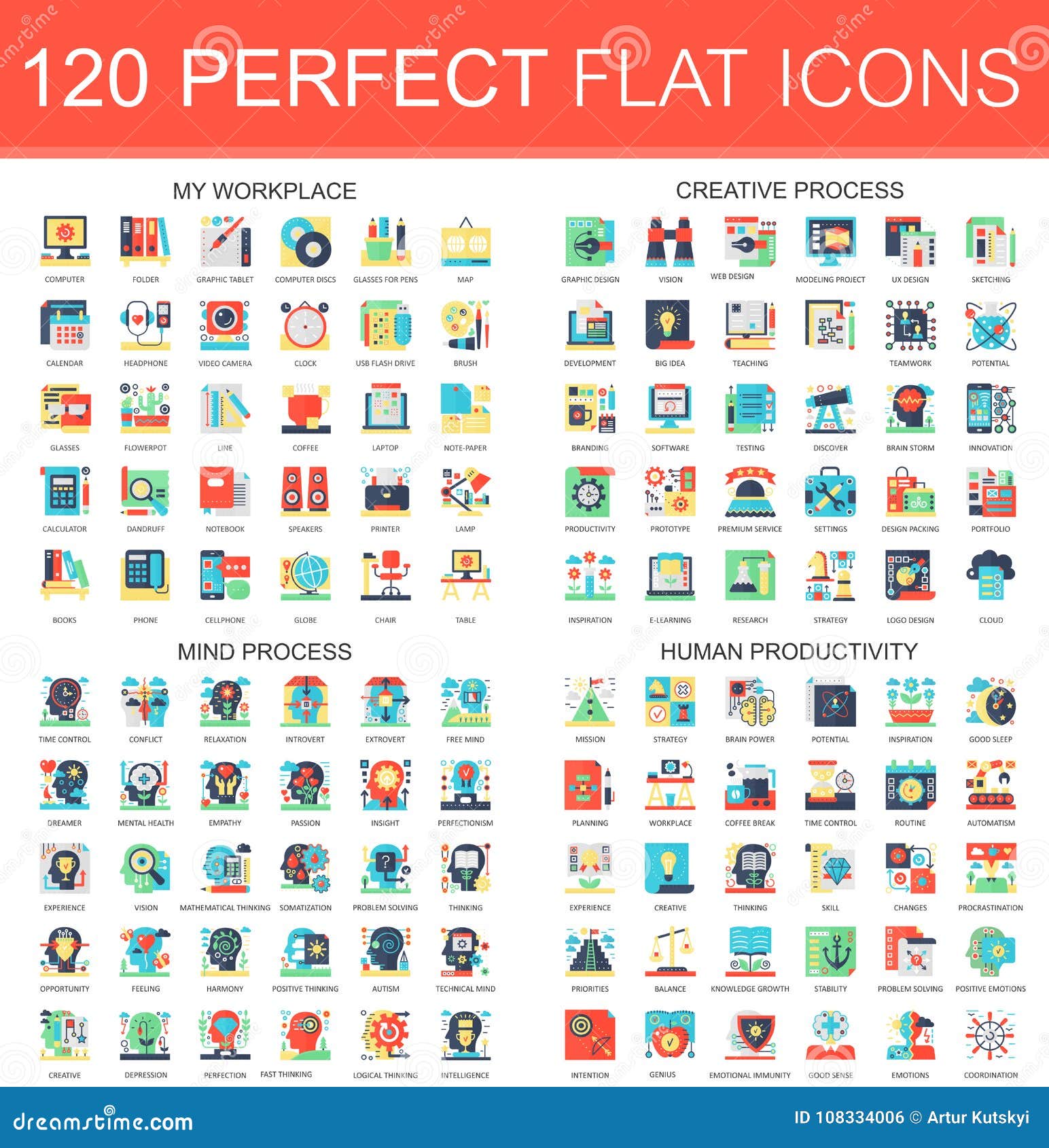 120 PERFECT FLAT ICONS

MY WORKPLACE

COMPUTER
FOLDER
GRAPHIC TABLET
COMPUTER DISCS
GLASSES FOR PENS
MAP
CALENDAR
HEADPHONE
VIDEO CAMERA
CLOCK
USB FLASH DRIVE
BRUSH
GLASSES
FLOWERPOT
LINE
COFFEE
LAPTOP
NOTE-PAPER
CALCULATOR
DANDRUFF
NOTEBOOK
SPEAKERS
PRINTER
LAMP
BOOKS
PHONE
CELLPHONE
GLOBE
CHAIR
TABLE

CREATIVE PROCESS

GRAPHIC DESIGN
VISION
WEB DESIGN
MODELING PROJECT
UX DESIGN
SKETCHING
DEVELOPMENT
BIG IDEA
TEACHING
TEAMWORK
POTENTIAL
BRANDING
SOFTWARE
TESTING
DISCOVER
BRAIN STORM
INNOVATION
PRODUCTIVITY
PROTOTYPE
PREMIUM SERVICE
SETTINGS
DESIGN PACKING
PORTFOLIO
INSPIRATION
E-LEARNING
RESEARCH
STRATEGY
LOGO DESIGN
CLOUD

MIND PROCESS

TIME CONTROL
CONFLICT
RELAXATION
INTROVERT
EXTROVERT
FREE MIND
DREAMER
MENTAL HEALTH
EMPATHY
PASSION
INSIGHT
PERFECTIONISM
EXPERIENCE
VISION
MATHEMATICAL THINKING
SOMATIZATION
PROBLEM SOLVING
THINKING
OPPORTUNITY
FEELING
HARMONY
POSITIVE THINKING
AUTISM
TECHNICAL MIND
CREATIVE
DEPRESSION
PERFECTION
FAST THINKING
LOGICAL THINKING
INTELLIGENCE

HUMAN PRODUCTIVITY

MISSION
STRATEGY
BRAIN POWER
POTENTIAL
INSPIRATION
GOOD SLEEP
PLANNING
WORKPLACE
COFFEE BREAK
TIME CONTROL
ROUTINE
AUTOMATISM
EXPERIENCE
CREATIVE
THINKING
SKILL
CHANGES
PROCRASTINATION
PRIORITIES
BALANCE
KNOWLEDGE GROWTH
STABILITY
PROBLEM SOLVING
POSITIVE EMOTIONS
INTENTION
GENIUS
EMOTIONAL IMMUNITY
GOOD SENSE
EMOTIONS
COORDINATION

dreamstime.com
ID 108334006 © Artur Kutskyi