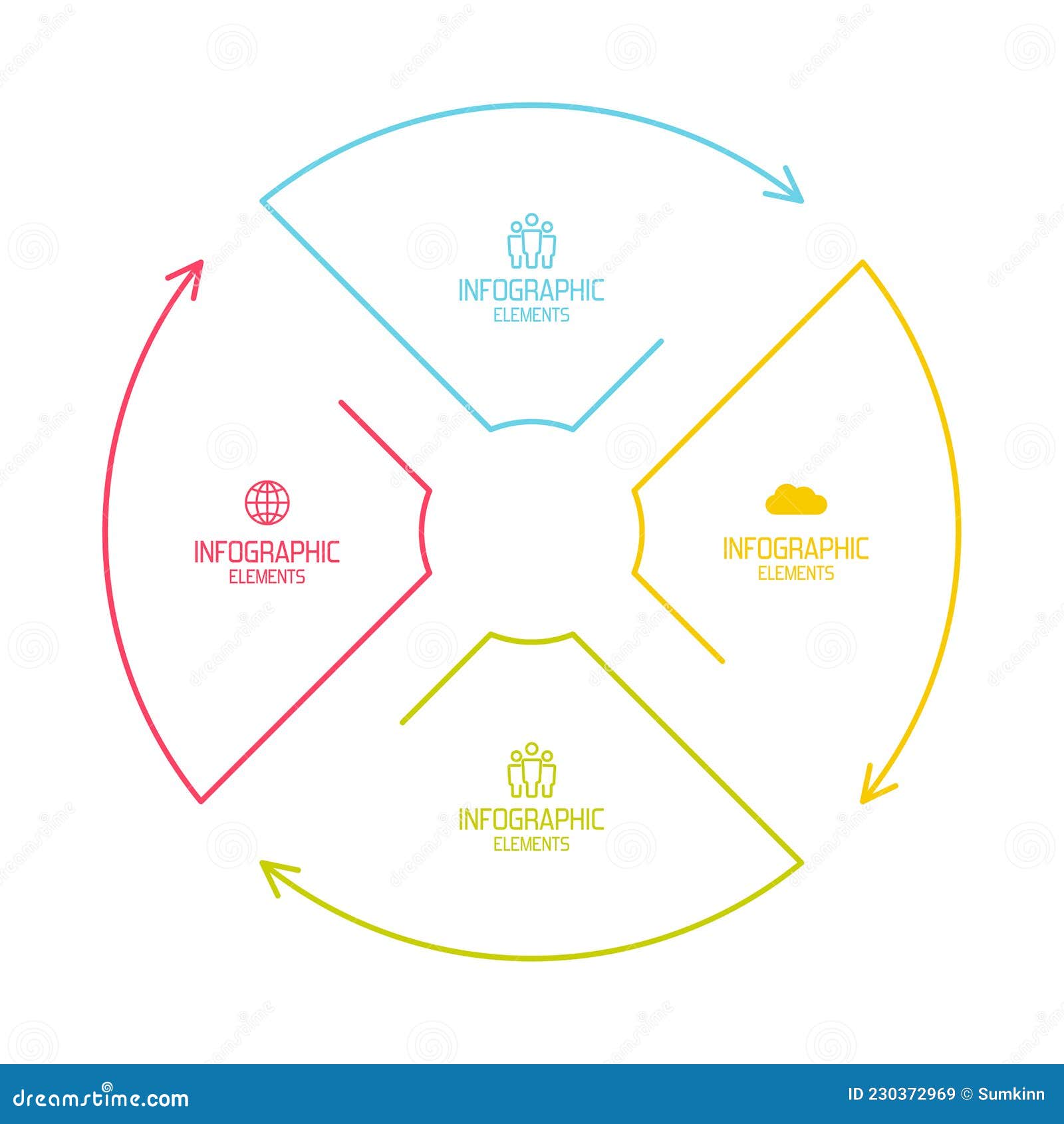 INFOGRAPHIC
ELEMENTS

INFOGRAPHIC
ELEMENTS

INFOGRAPHIC
ELEMENTS

INFOGRAPHIC
ELEMENTS

dreamstime.com

ID 230372969 © Sumkinn