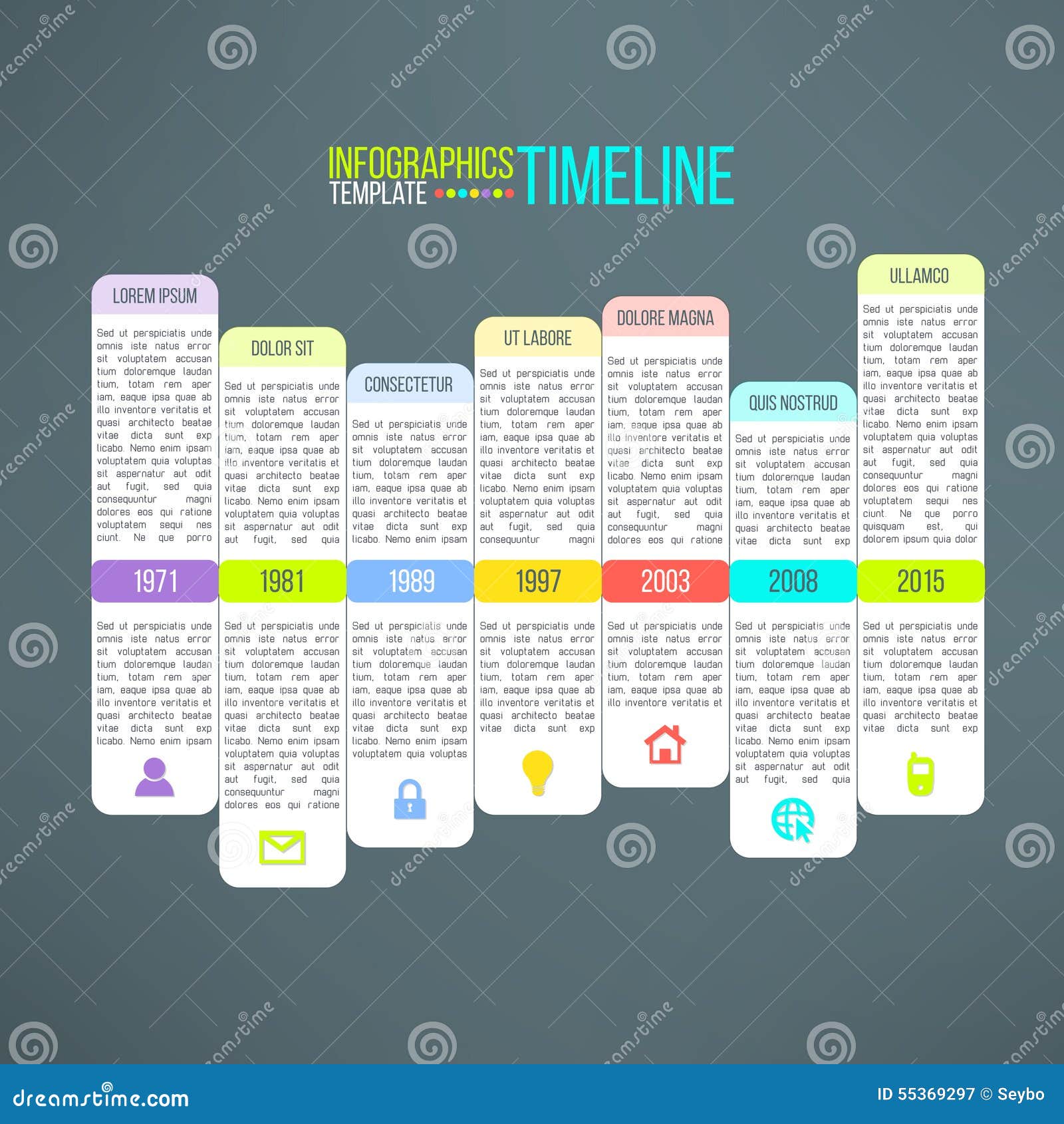 INFOGRAPHICS TEMPLATE TIMELINE

LOREM IPSUM

Sed ut perspiciatis unde omnis iste natus error sit voluptatem accusan tium doloremque laudan tium, totam rem aper iam, eaque ipsa quae ab illo inventore veritatis et quasi architecto beatae vitae dicta sunt exp licabo. Nemo enim ipsam voluptatem quia voluptas sit aspernatur aut odit aut fugit, sed quia consequuntur magni dolores eos qui ratione voluptatem sequi nes ciunt. Ne que porro

1971

Sed ut perspiciatis unde omnis iste natus error sit voluptatem accusan tium doloremque laudan tium, totam rem aper iam, eaque ipsa quae ab illo inventore veritatis et quasi architecto beatae vitae dicta sunt exp licabo. Nemo enim ipsam

DOLOR SIT

Sed ut perspiciatis unde omnis iste natus error sit voluptatem accusan tium doloremque laudan tium, totam rem aper iam, eaque ipsa quae ab illo inventore veritatis et quasi architecto beatae vitae dicta sunt exp licabo. Nemo enim ipsam voluptatem quia voluptas sit aspernatur aut odit aut fugit, sed quia

1981

Sed ut perspiciatis unde omnis iste natus error sit voluptatem accusan tium doloremque laudan tium, totam rem aper iam, eaque ipsa quae ab illo inventore veritatis et quasi architecto beatae vitae dicta sunt exp licabo. Nemo enim ipsam voluptatem quia voluptas sit aspernatur aut odit aut fugit, sed quia consequuntur magni dolores eos qui ratione

CONSECTETUR

Sed ut perspiciatis unde omnis iste natus error sit voluptatem accusan tium doloremque laudan tium, totam rem aper iam, eaque ipsa quae ab illo inventore veritatis et quasi architecto beatae vitae dicta sunt exp licabo. Nemo enim ipsam

1989

Sed ut perspiciatis unde omnis iste natus error sit voluptatem accusan tium doloremque laudan tium, totam rem aper iam, eaque ipsa quae ab illo inventore veritatis et quasi architecto beatae vitae dicta sunt exp licabo. Nemo enim ipsam voluptatem quia voluptas

UT LABORE

Sed ut perspiciatis unde omnis iste natus error sit voluptatem accusan tium doloremque laudan tium, totam rem aper iam, eaque ipsa quae ab illo inventore veritatis et quasi architecto beatae vitae dicta sunt exp licabo. Nemo enim ipsam voluptatem quia voluptas sit aspernatur aut odit aut fugit, sed quia consequuntur magni

1997

Sed ut perspiciatis unde omnis iste natus error sit voluptatem accusan tium doloremque laudan tium, totam rem aper iam, eaque ipsa quae ab illo inventore veritatis et quasi architecto beatae vitae dicta sunt exp

DOLORE MAGNA

Sed ut perspiciatis unde omnis iste natus error sit voluptatem accusan tium doloremque laudan tium, totam rem aper iam, eaque ipsa quae ab illo inventore veritatis et quasi architecto beatae vitae dicta sunt exp licabo. Nemo enim ipsam voluptatem quia voluptas sit aspernatur aut odit aut fugit, sed quia consequuntur magni dolores eos qui ratione

2003

Sed ut perspiciatis unde omnis iste natus error sit voluptatem accusan tium doloremque laudan tium, totam rem aper iam, eaque ipsa quae ab illo inventore veritatis et

QUIS NOSTRUD

Sed ut perspiciatis unde omnis iste natus error sit voluptatem accusan tium doloremque laudan tium, totam rem aper iam, eaque ipsa quae ab illo inventore veritatis et quasi architecto beatae vitae dicta sunt exp

2008

Sed ut perspiciatis unde omnis iste natus error sit voluptatem accusan tium doloremque laudan tium, totam rem aper iam, eaque ipsa quae ab illo inventore veritatis et quasi architecto beatae vitae dicta sunt exp licabo. Nemo enim ipsam voluptatem quia voluptas sit aspernatur aut odit aut fugit, sed quia

ULLAMCO

Sed ut perspiciatis unde omnis iste natus error sit voluptatem accusan tium doloremque laudan tium, totam rem aper iam, eaque ipsa quae ab illo inventore veritatis et quasi architecto beatae vitae dicta sunt exp licabo. Nemo enim ipsam voluptatem quia voluptas sit aspernatur aut odit aut fugit, sed quia consequuntur magni dolores eos qui ratione voluptatem sequi nes ciunt. Ne que porro quisquam est, qui dolorem ipsum quia dolor

2015

Sed ut perspiciatis unde omnis iste natus error sit voluptatem accusan tium doloremque laudan tium, totam rem aper iam, eaque ipsa quae ab illo inventore veritatis et quasi architecto beatae vitae dicta sunt exp

dreamstime.com
ID 55369297 © Seybo