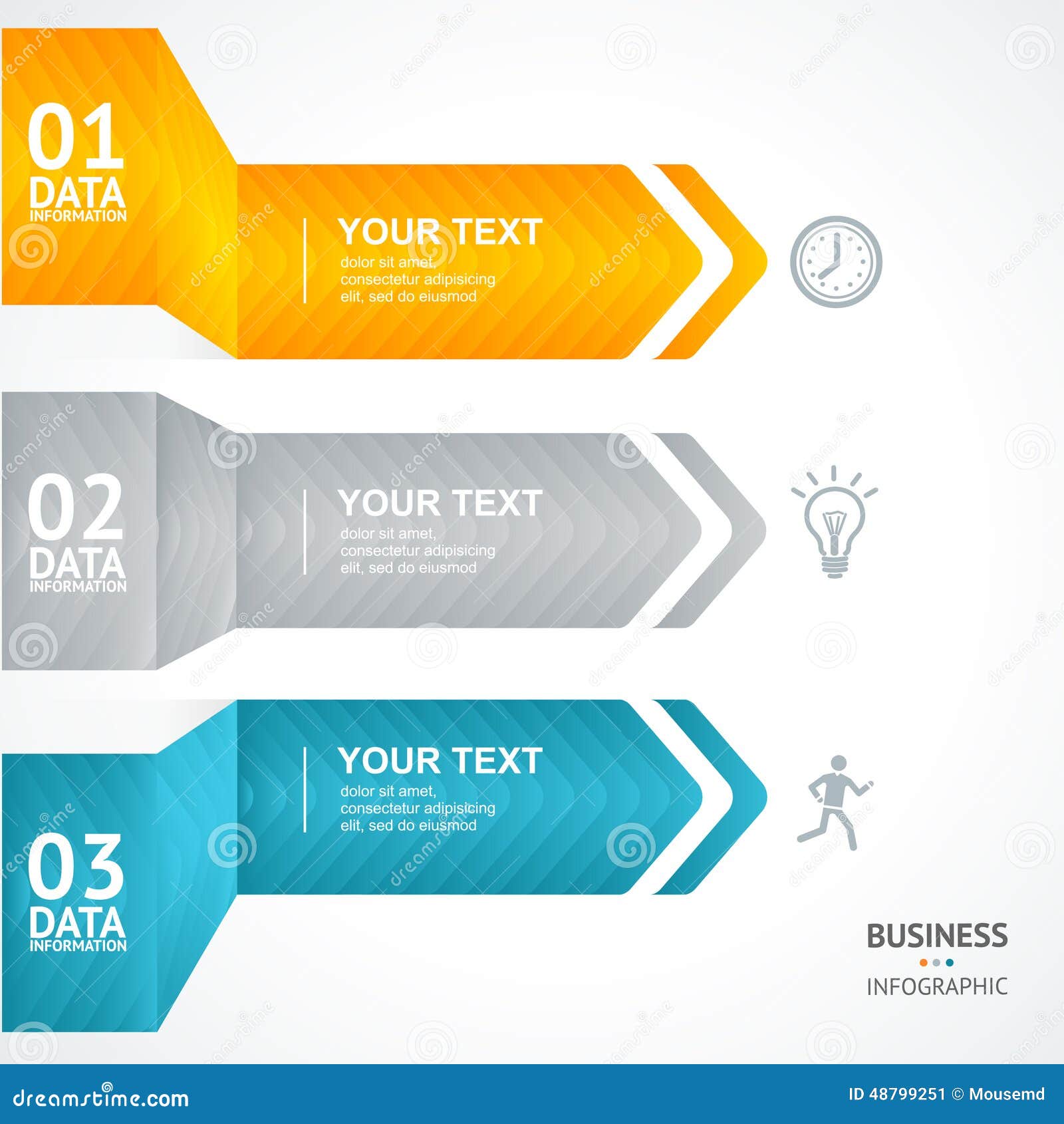 01
DATA
INFORMATION

YOUR TEXT
dolor sit amet, consectetur adipisicing elit, sed do eiusmod

02
DATA
INFORMATION

YOUR TEXT
dolor sit amet, consectetur adipisicing elit, sed do eiusmod

03
DATA
INFORMATION

YOUR TEXT
dolor sit amet, consectetur adipisicing elit, sed do eiusmod

BUSINESS
INFOGRAPHIC

dreamstime.com
ID 48799251 © Mousemd