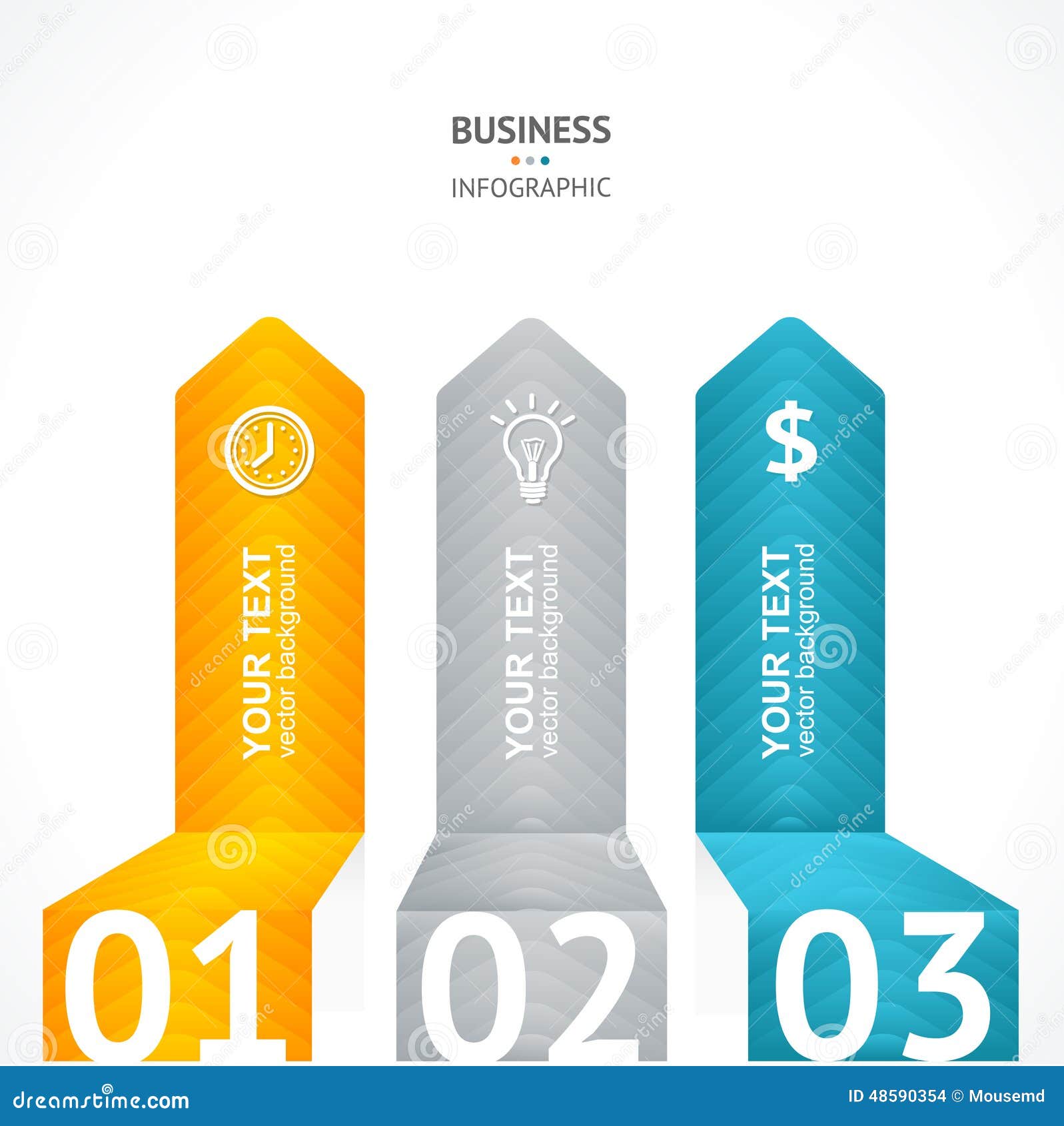 BUSINESS

INFOGRAPHIC

$

YOUR TEXT
vector background

YOUR TEXT
vector background

YOUR TEXT
vector background

01

02

03

dreamstime.com

ID 48590354 © Mousemd