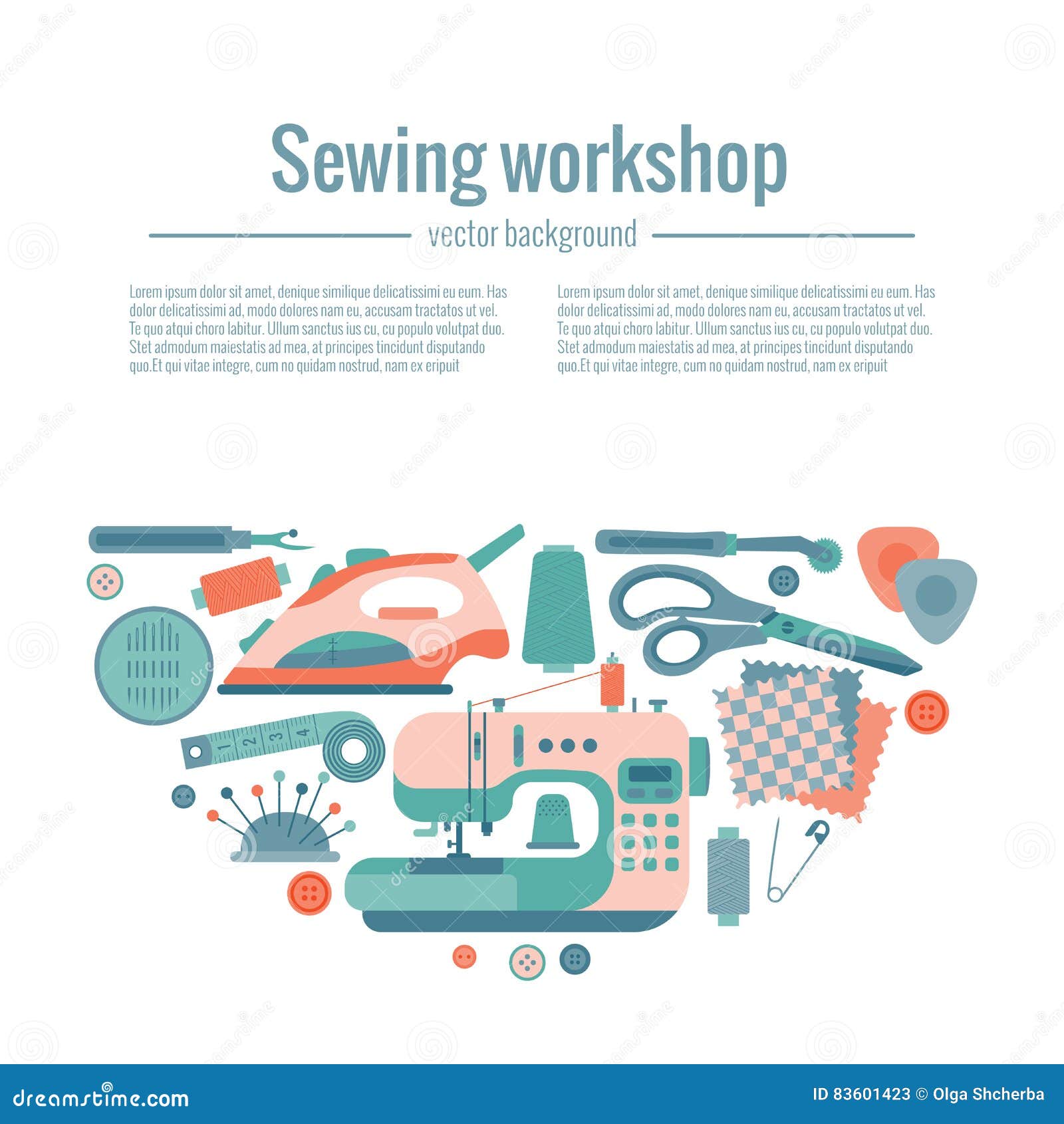 Sewing workshop

vector background

Lorem ipsum dolor sit amet, denique similique delicatissimi eu eum. Has dolor delicatissimi ad, modo dolores nam eu, accusam tractatos ut vel. Te quo atqui choro labitur. Ullum sanctus ius cu, cu populo volutpat duo. Stet admodum maiestatis ad mea, at principes tincidunt disputando quo.Et qui vitae integre, cum no quidam nostrud, nam ex eripuit

Lorem ipsum dolor sit amet, denique similique delicatissimi eu eum. Has dolor delicatissimi ad, modo dolores nam eu, accusam tractatos ut vel. Te quo atqui choro labitur. Ullum sanctus ius cu, cu populo volutpat duo. Stet admodum maiestatis ad mea, at principes tincidunt disputando quo.Et qui vitae integre, cum no quidam nostrud, nam ex eripuit

1 2 3 4

dreamstime.com

ID 83601423 © Olga Shcherba