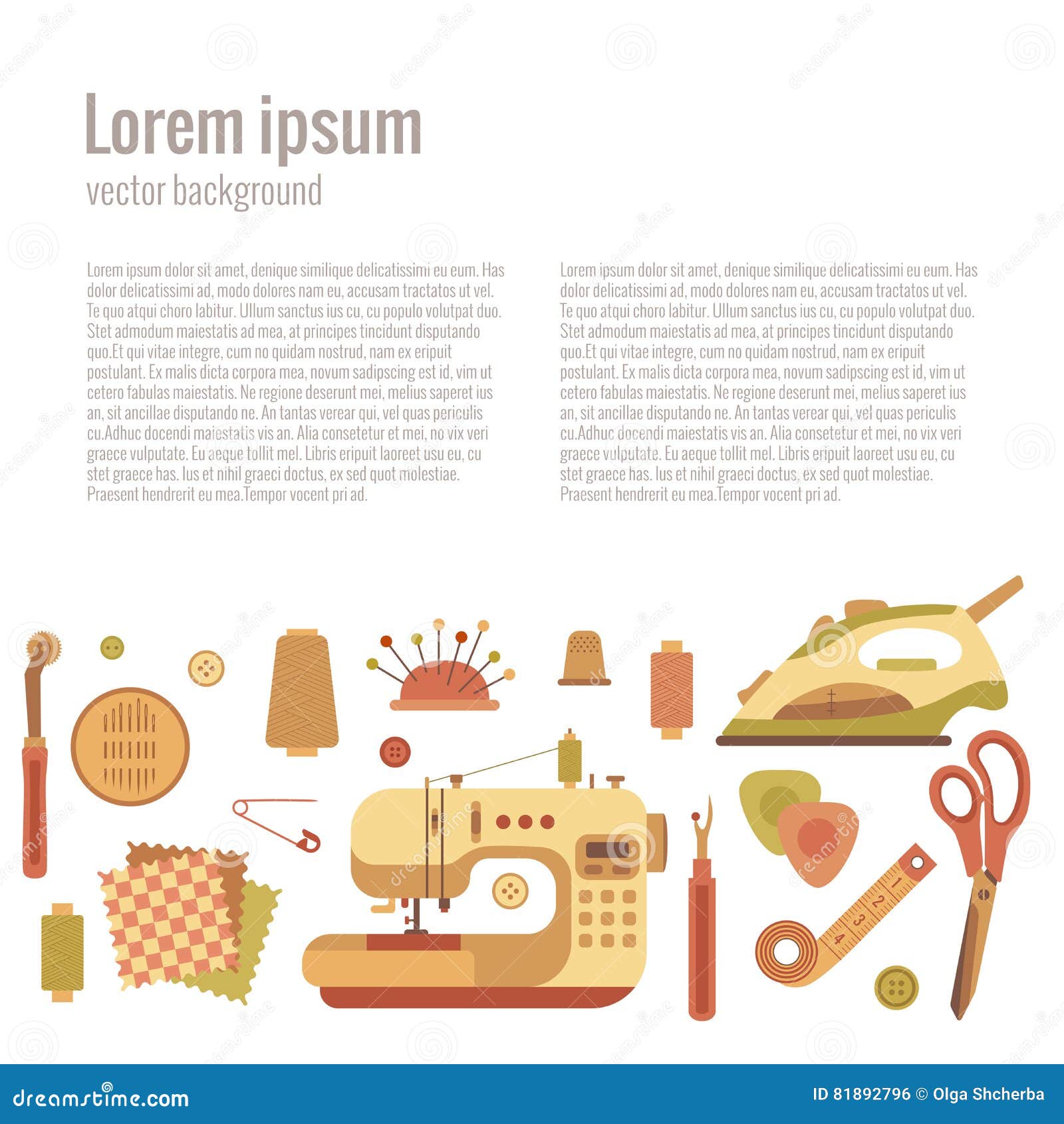 Lorem ipsum
vector background

Lorem ipsum dolor sit amet, denique similique delicatissimi eu eum. Has dolor delicatissimi ad, modo dolores nam eu, accusam tractatos ut vel. Te quo atqui choro labitur. Ullum sanctus ius cu, cu populo volutpat duo. Stet admodum maiestatis ad mea, at principes tincidunt disputando quo.Et qui vitae integre, cum no quidam nostrud, nam ex eripuit postulant. Ex malis dicta corpora mea, novum sadipscing est id, vim ut cetero fabulas maiestatis. Ne regione deserunt mei, melius saperet ius an, sit ancillae disputando ne. An tantas verear qui, vel quas periculis cu.Adhuc docendi maiestatis vis an. Alia consetetur et mei, no vix veri graece vulputate. Eu aeque tollit mel. Libris eripuit laoreet usu eu, cu stet graece has. Ius et nihil graeci doctus, ex sed quot molestiae. Praesent hendrerit eu mea.Tempor vocent pri ad.

Lorem ipsum dolor sit amet, denique similique delicatissimi eu eum. Has dolor delicatissimi ad, modo dolores nam eu, accusam tractatos ut vel. Te quo atqui choro labitur. Ullum sanctus ius cu, cu populo volutpat duo. Stet admodum maiestatis ad mea, at principes tincidunt disputando quo.Et qui vitae integre, cum no quidam nostrud, nam ex eripuit postulant. Ex malis dicta corpora mea, novum sadipscing est id, vim ut cetero fabulas maiestatis. Ne regione deserunt mei, melius saperet ius an, sit ancillae disputando ne. An tantas verear qui, vel quas periculis cu.Adhuc docendi maiestatis vis an. Alia consetetur et mei, no vix veri graece vulputate. Eu aeque tollit mel. Libris eripuit laoreet usu eu, cu stet graece has. Ius et nihil graeci doctus, ex sed quot molestiae. Praesent hendrerit eu mea.Tempor vocent pri ad.

1 2 3 4

dreamstime.com
ID 81892796 © Olga Shcherba