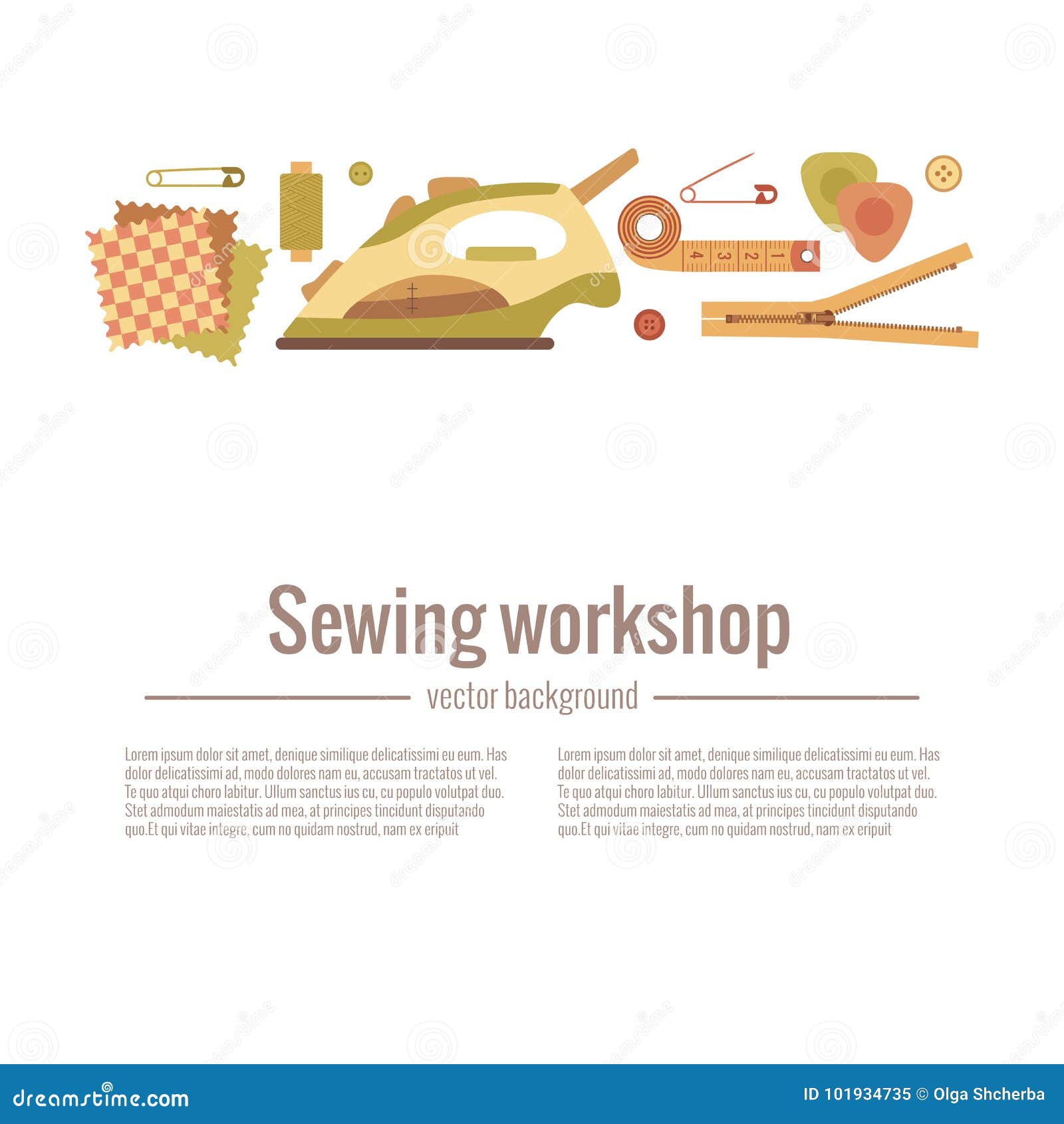 1 2 3 4

Sewing workshop

vector background

Lorem ipsum dolor sit amet, denique similique delicatissimi eu eum. Has dolor delicatissimi ad, modo dolores nam eu, accusam tractatos ut vel. Te quo atqui choro labitur. Ullum sanctus ius cu, cu populo volutpat duo. Stet admodum maiestatis ad mea, at principes tincidunt disputando quo.Et qui vitae integre, cum no quidam nostrud, nam ex eripuit

Lorem ipsum dolor sit amet, denique similique delicatissimi eu eum. Has dolor delicatissimi ad, modo dolores nam eu, accusam tractatos ut vel. Te quo atqui choro labitur. Ullum sanctus ius cu, cu populo volutpat duo. Stet admodum maiestatis ad mea, at principes tincidunt disputando quo.Et qui vitae integre, cum no quidam nostrud, nam ex eripuit

dreamstime.com

ID 101934735 © Olga Shcherba