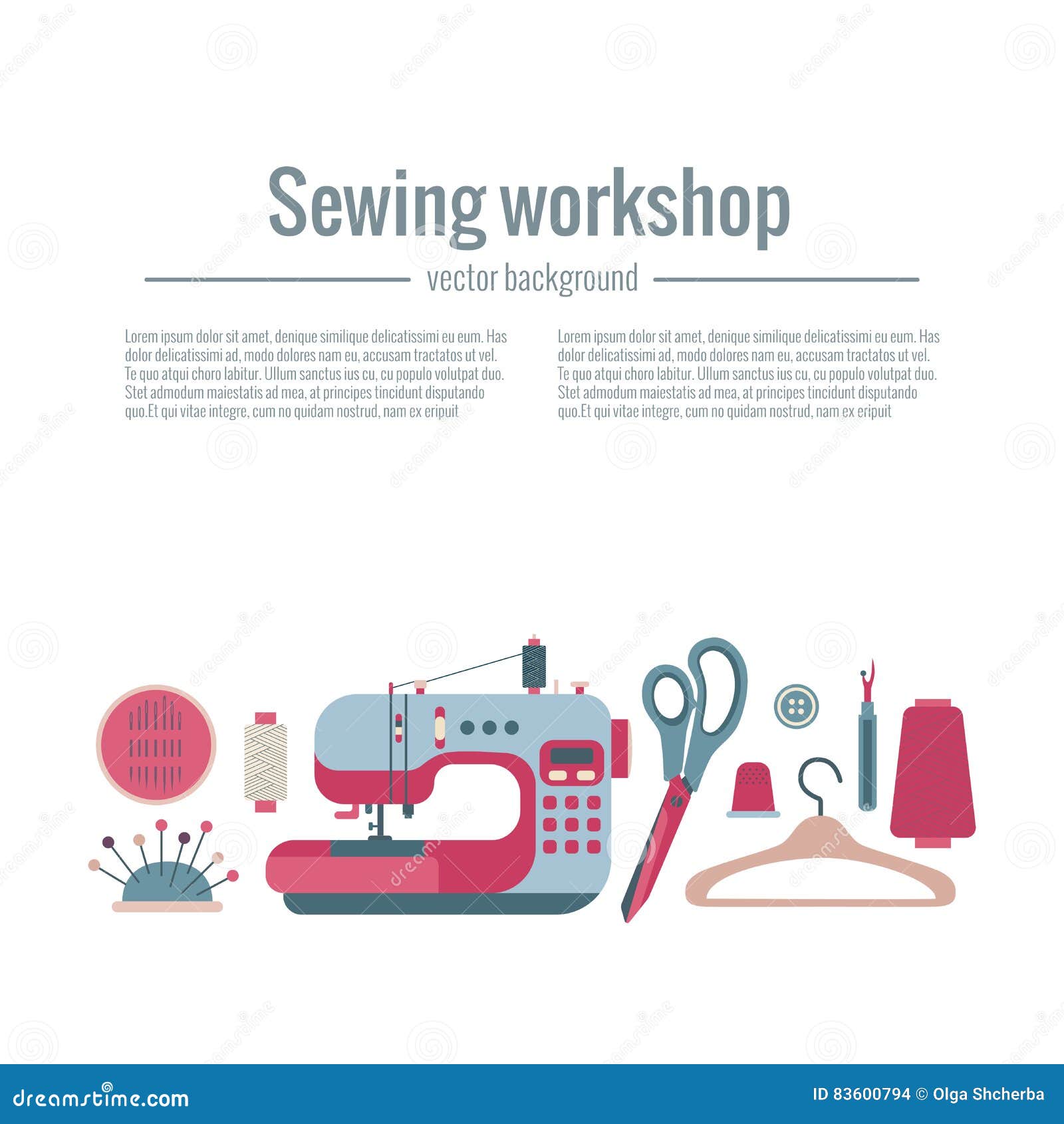 Sewing workshop

vector background

Lorem ipsum dolor sit amet, denique similique delicatissimi eu eum. Has dolor delicatissimi ad, modo dolores nam eu, accusam tractatos ut vel. Te quo atqui choro labitur. Ullum sanctus ius cu, cu populo volutpat duo. Stet admodum maiestatis ad mea, at principes tincidunt disputando quo.Et qui vitae integre, cum no quidam nostrud, nam ex eripuit

Lorem ipsum dolor sit amet, denique similique delicatissimi eu eum. Has dolor delicatissimi ad, modo dolores nam eu, accusam tractatos ut vel. Te quo atqui choro labitur. Ullum sanctus ius cu, cu populo volutpat duo. Stet admodum maiestatis ad mea, at principes tincidunt disputando quo.Et qui vitae integre, cum no quidam nostrud, nam ex eripuit

dreamstime.com

ID 83600794 © Olga Shcherba