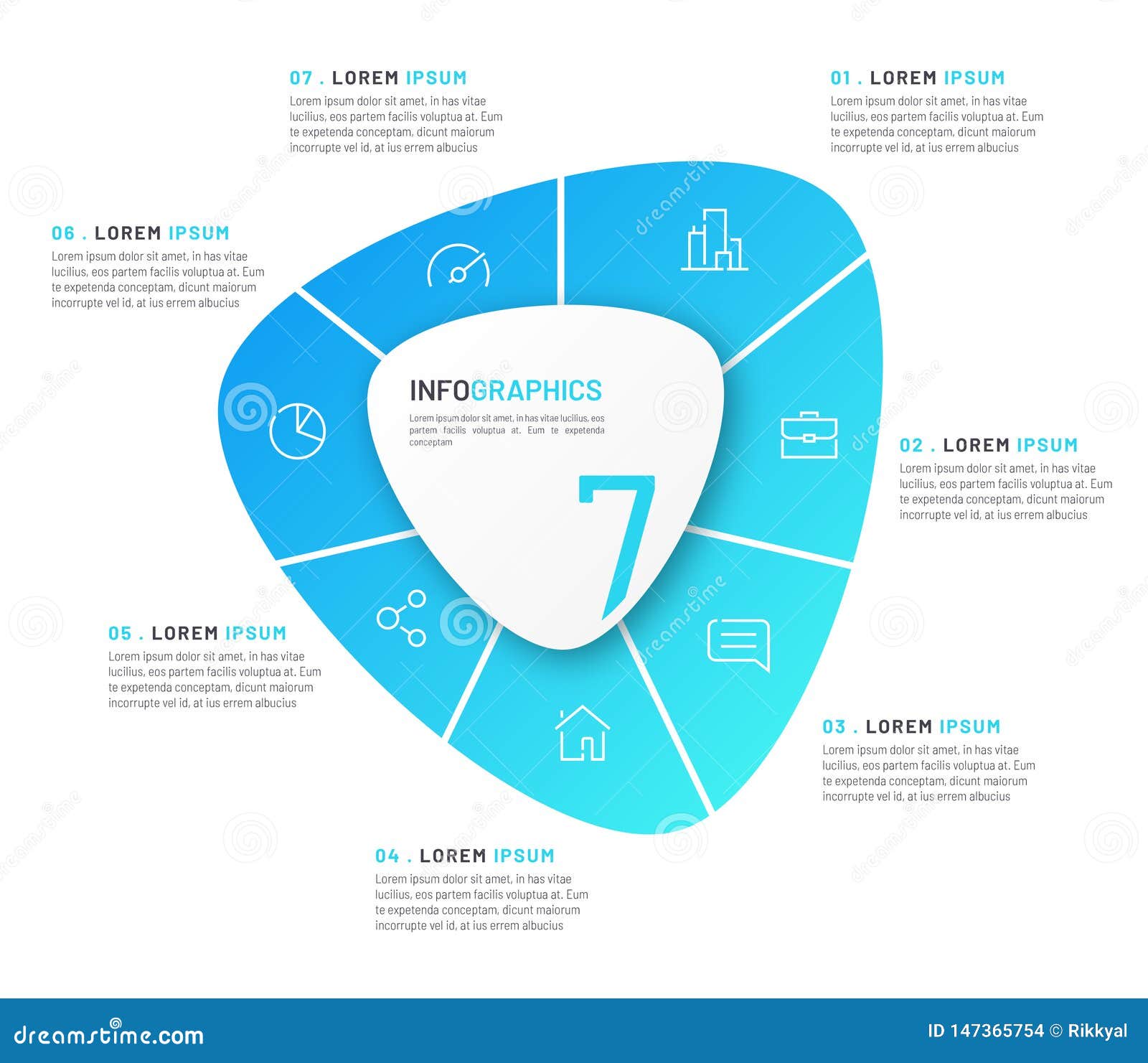 07 . LOREM IPSUM
Lorem ipsum dolor sit amet, in has vitae lucilius, eos partem facilis voluptua at. Eum te expetenda conceptam, dicunt maiorum incorrupte vel id, at ius errem albucius

01 . LOREM IPSUM
Lorem ipsum dolor sit amet, in has vitae lucilius, eos partem facilis voluptua at. Eum te expetenda conceptam, dicunt maiorum incorrupte vel id, at ius errem albucius

06 . LOREM IPSUM
Lorem ipsum dolor sit amet, in has vitae lucilius, eos partem facilis voluptua at. Eum te expetenda conceptam, dicunt maiorum incorrupte vel id, at ius errem albucius

INFOGRAPHICS
Lorem ipsum dolor sit amet, in has vitae lucilius, eos partem facilis voluptua at. Eum te expetenda conceptam

7

02 . LOREM IPSUM
Lorem ipsum dolor sit amet, in has vitae lucilius, eos partem facilis voluptua at. Eum te expetenda conceptam, dicunt maiorum incorrupte vel id, at ius errem albucius

05 . LOREM IPSUM
Lorem ipsum dolor sit amet, in has vitae lucilius, eos partem facilis voluptua at. Eum te expetenda conceptam, dicunt maiorum incorrupte vel id, at ius errem albucius

03 . LOREM IPSUM
Lorem ipsum dolor sit amet, in has vitae lucilius, eos partem facilis voluptua at. Eum te expetenda conceptam, dicunt maiorum incorrupte vel id, at ius errem albucius

04 . LOREM IPSUM
Lorem ipsum dolor sit amet, in has vitae lucilius, eos partem facilis voluptua at. Eum te expetenda conceptam, dicunt maiorum incorrupte vel id, at ius errem albucius

dreamstime.com
ID 147365754 © Rikkyal