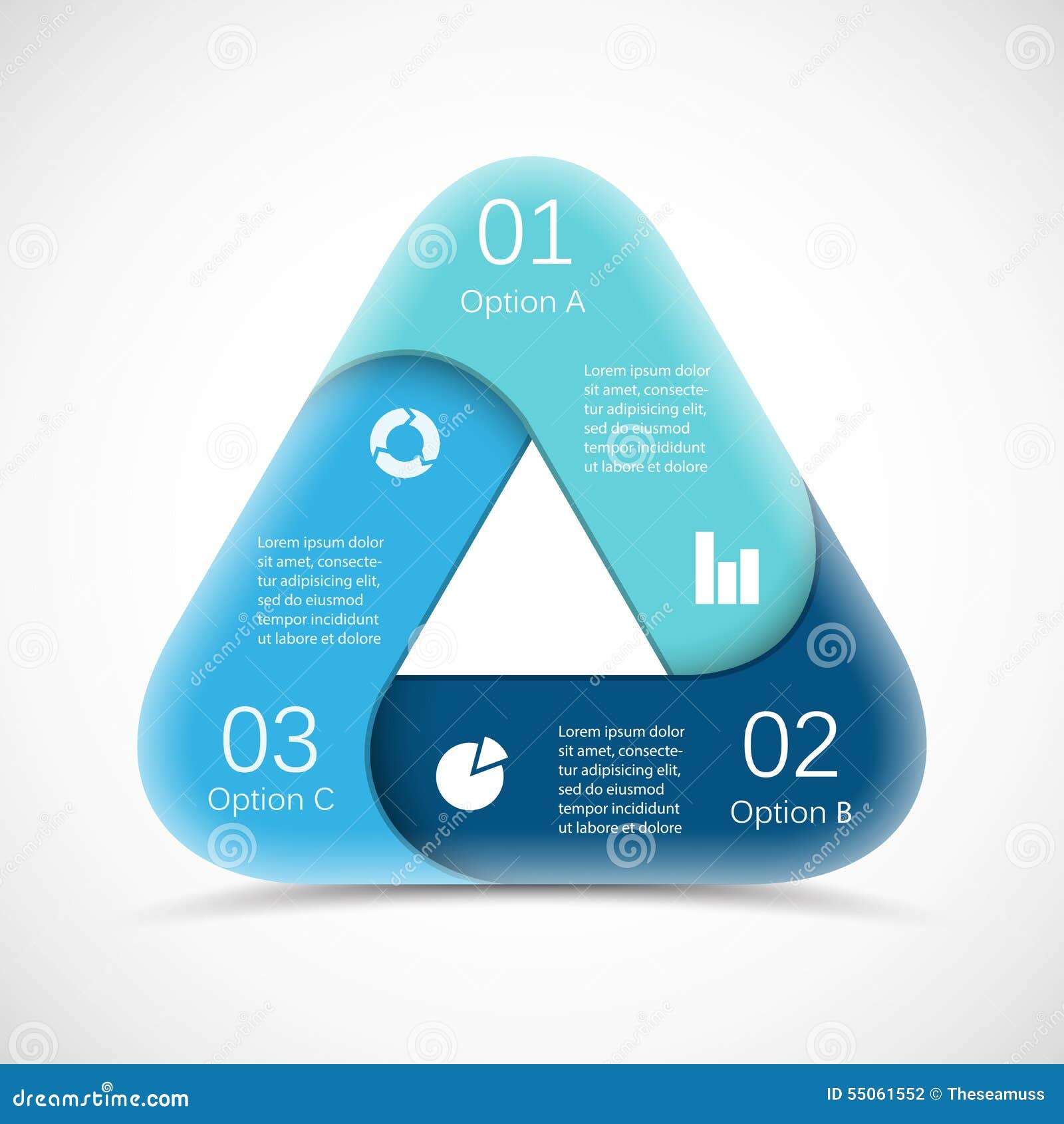 01
Option A

Lorem ipsum dolor sit amet, consectetur adipisicing elit, sed do eiusmod tempor incididunt ut labore et dolore

Lorem ipsum dolor sit amet, consectetur adipisicing elit, sed do eiusmod tempor incididunt ut labore et dolore

03
Option C

Lorem ipsum dolor sit amet, consectetur adipisicing elit, sed do eiusmod tempor incididunt ut labore et dolore

02
Option B

dreamstime.com
ID 55061552 © Theseamuss