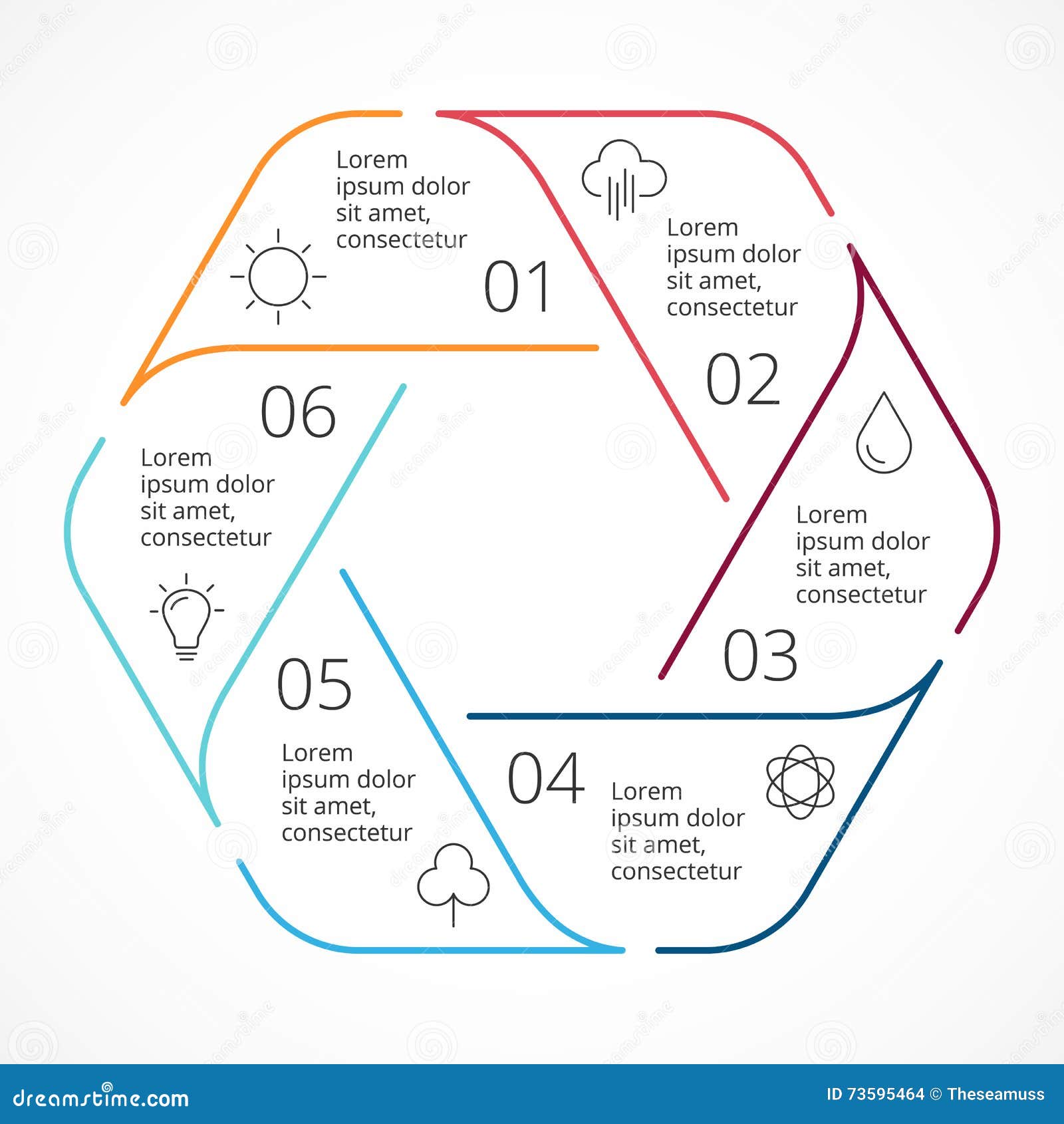 Lorem ipsum dolor sit amet, consectetur

01

Lorem ipsum dolor sit amet, consectetur

02

Lorem ipsum dolor sit amet, consectetur

03

04

Lorem ipsum dolor sit amet, consectetur

05

Lorem ipsum dolor sit amet, consectetur

06

Lorem ipsum dolor sit amet, consectetur

dreamstime.com

ID 73595464 © Theseamuss