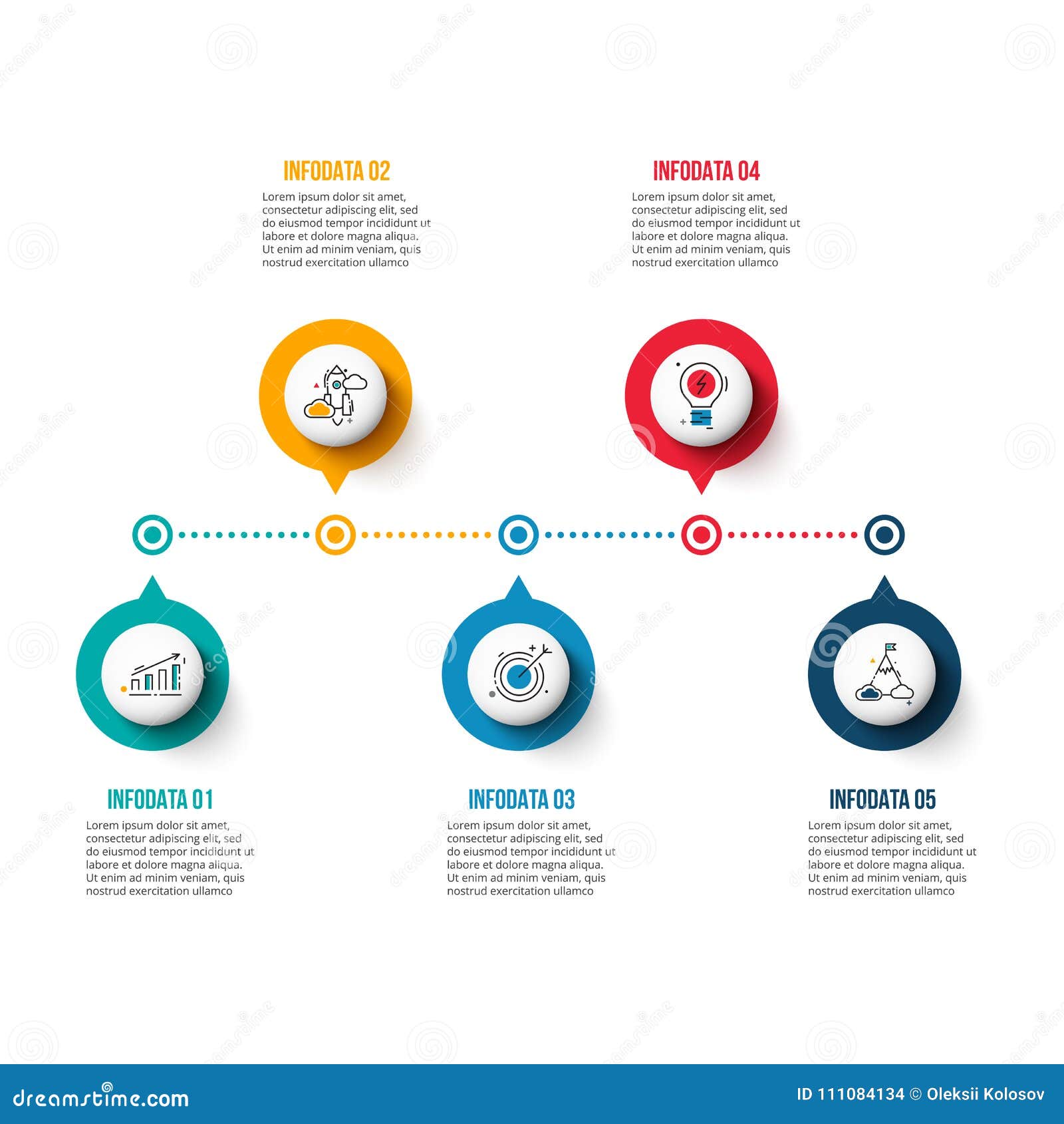 INFODATA 02

Lorem ipsum dolor sit amet, consectetur adipiscing elit, sed do eiusmod tempor incididunt ut labore et dolore magna aliqua. Ut enim ad minim veniam, quis nostrud exercitation ullamco

INFODATA 04

Lorem ipsum dolor sit amet, consectetur adipiscing elit, sed do eiusmod tempor incididunt ut labore et dolore magna aliqua. Ut enim ad minim veniam, quis nostrud exercitation ullamco

INFODATA 01

Lorem ipsum dolor sit amet, consectetur adipiscing elit, sed do eiusmod tempor incididunt ut labore et dolore magna aliqua. Ut enim ad minim veniam, quis nostrud exercitation ullamco

INFODATA 03

Lorem ipsum dolor sit amet, consectetur adipiscing elit, sed do eiusmod tempor incididunt ut labore et dolore magna aliqua. Ut enim ad minim veniam, quis nostrud exercitation ullamco

INFODATA 05

Lorem ipsum dolor sit amet, consectetur adipiscing elit, sed do eiusmod tempor incididunt ut labore et dolore magna aliqua. Ut enim ad minim veniam, quis nostrud exercitation ullamco

dreamstime.com

ID 111084134 © Oleksii Kolosov